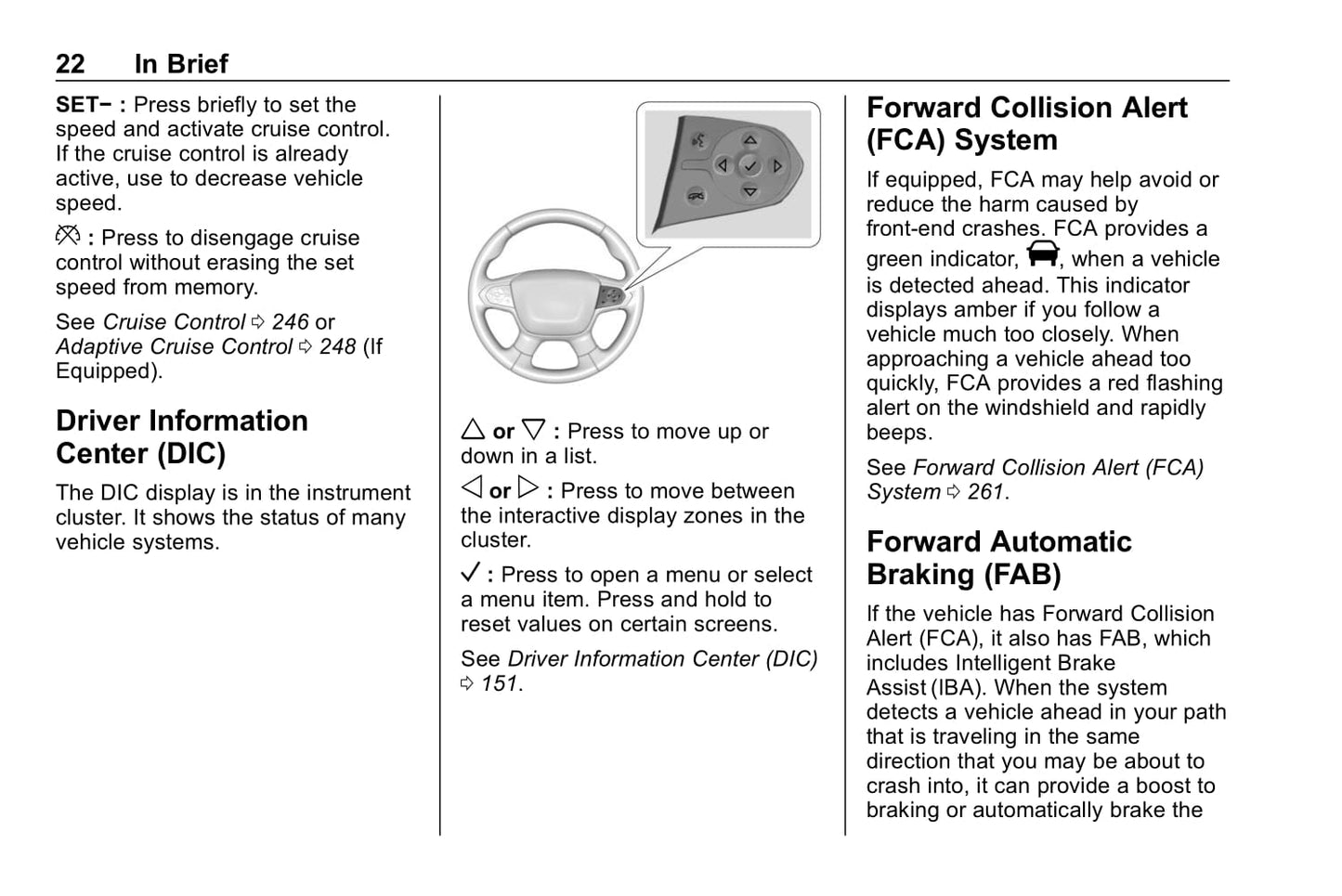 22 In Brief

SET− : Press briefly to set the speed and activate cruise control. If the cruise control is already active, use to decrease vehicle speed.

: Press to disengage cruise control without erasing the set speed from memory.

See Cruise Control ⇨ 246 or Adaptive Cruise Control ⇨ 248 (If Equipped).

Driver Information Center (DIC)

The DIC display is in the instrument cluster. It shows the status of many vehicle systems.

△ or ▽ : Press to move up or down in a list.

◁ or ▷ : Press to move between the interactive display zones in the cluster.

✓ : Press to open a menu or select a menu item. Press and hold to reset values on certain screens.

See Driver Information Center (DIC) ⇨ 151.

Forward Collision Alert (FCA) System

If equipped, FCA may help avoid or reduce the harm caused by front-end crashes. FCA provides a green indicator, , when a vehicle is detected ahead. This indicator displays amber if you follow a vehicle much too closely. When approaching a vehicle ahead too quickly, FCA provides a red flashing alert on the windshield and rapidly beeps.

See Forward Collision Alert (FCA) System ⇨ 261.

Forward Automatic Braking (FAB)

If the vehicle has Forward Collision Alert (FCA), it also has FAB, which includes Intelligent Brake Assist (IBA). When the system detects a vehicle ahead in your path that is traveling in the same direction that you may be about to crash into, it can provide a boost to braking or automatically brake the