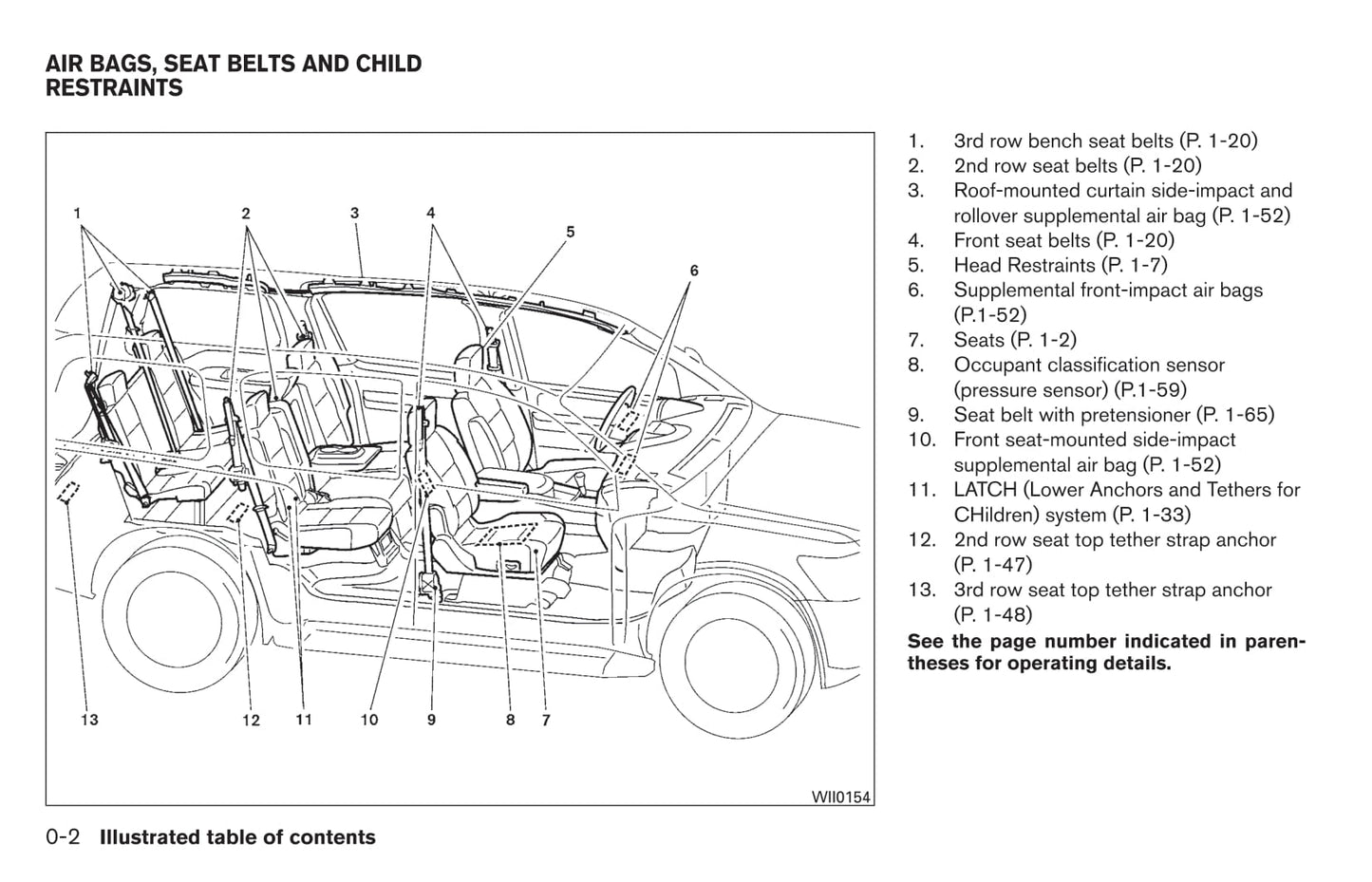 AIR BAGS, SEAT BELTS AND CHILD RESTRAINTS

1 2 3 4 5 6

13 12 11 10 9 8 7

WII0154

1. 3rd row bench seat belts (P. 1-20)
2. 2nd row seat belts (P. 1-20)
3. Roof-mounted curtain side-impact and rollover supplemental air bag (P. 1-52)
4. Front seat belts (P. 1-20)
5. Head Restraints (P. 1-7)
6. Supplemental front-impact air bags (P.1-52)
7. Seats (P. 1-2)
8. Occupant classification sensor (pressure sensor) (P.1-59)
9. Seat belt with pretensioner (P. 1-65)
10. Front seat-mounted side-impact supplemental air bag (P. 1-52)
11. LATCH (Lower Anchors and Tethers for CHildren) system (P. 1-33)
12. 2nd row seat top tether strap anchor (P. 1-47)
13. 3rd row seat top tether strap anchor (P. 1-48)

See the page number indicated in parentheses for operating details.

0-2 Illustrated table of contents