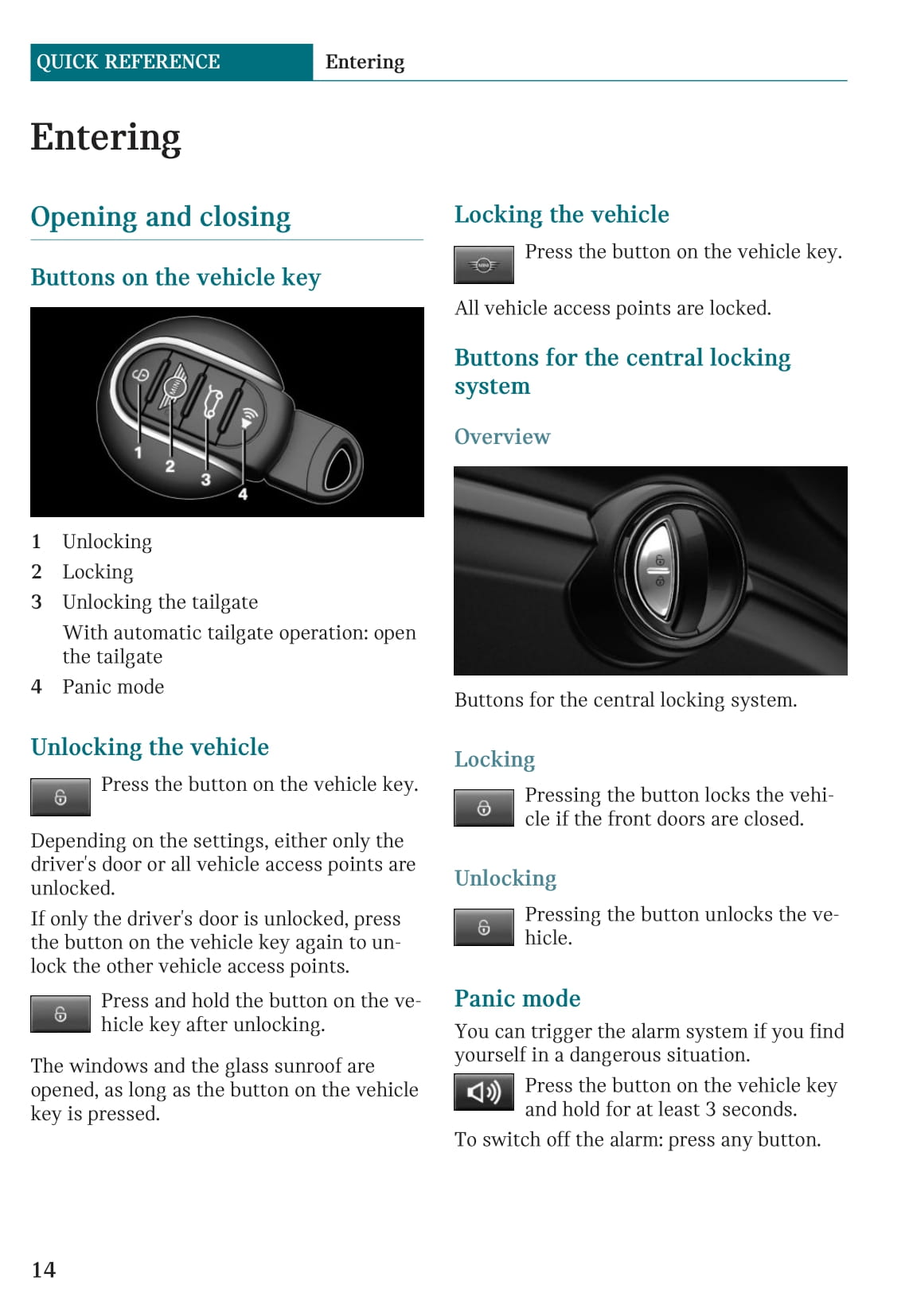 QUICK REFERENCE Entering

Entering

Opening and closing

Buttons on the vehicle key

1 2 3 4

1 Unlocking
2 Locking
3 Unlocking the tailgate
With automatic tailgate operation: open the tailgate
4 Panic mode

Unlocking the vehicle

Press the button on the vehicle key.

Depending on the settings, either only the driver's door or all vehicle access points are unlocked.

If only the driver's door is unlocked, press the button on the vehicle key again to unlock the other vehicle access points.

Press and hold the button on the vehicle key after unlocking.

The windows and the glass sunroof are opened, as long as the button on the vehicle key is pressed.

Locking the vehicle

Press the button on the vehicle key.

All vehicle access points are locked.

Buttons for the central locking system

Overview

Buttons for the central locking system.

Locking

Pressing the button locks the vehicle if the front doors are closed.

Unlocking

Pressing the button unlocks the vehicle.

Panic mode

You can trigger the alarm system if you find yourself in a dangerous situation.

Press the button on the vehicle key and hold for at least 3 seconds.

To switch off the alarm: press any button.

14