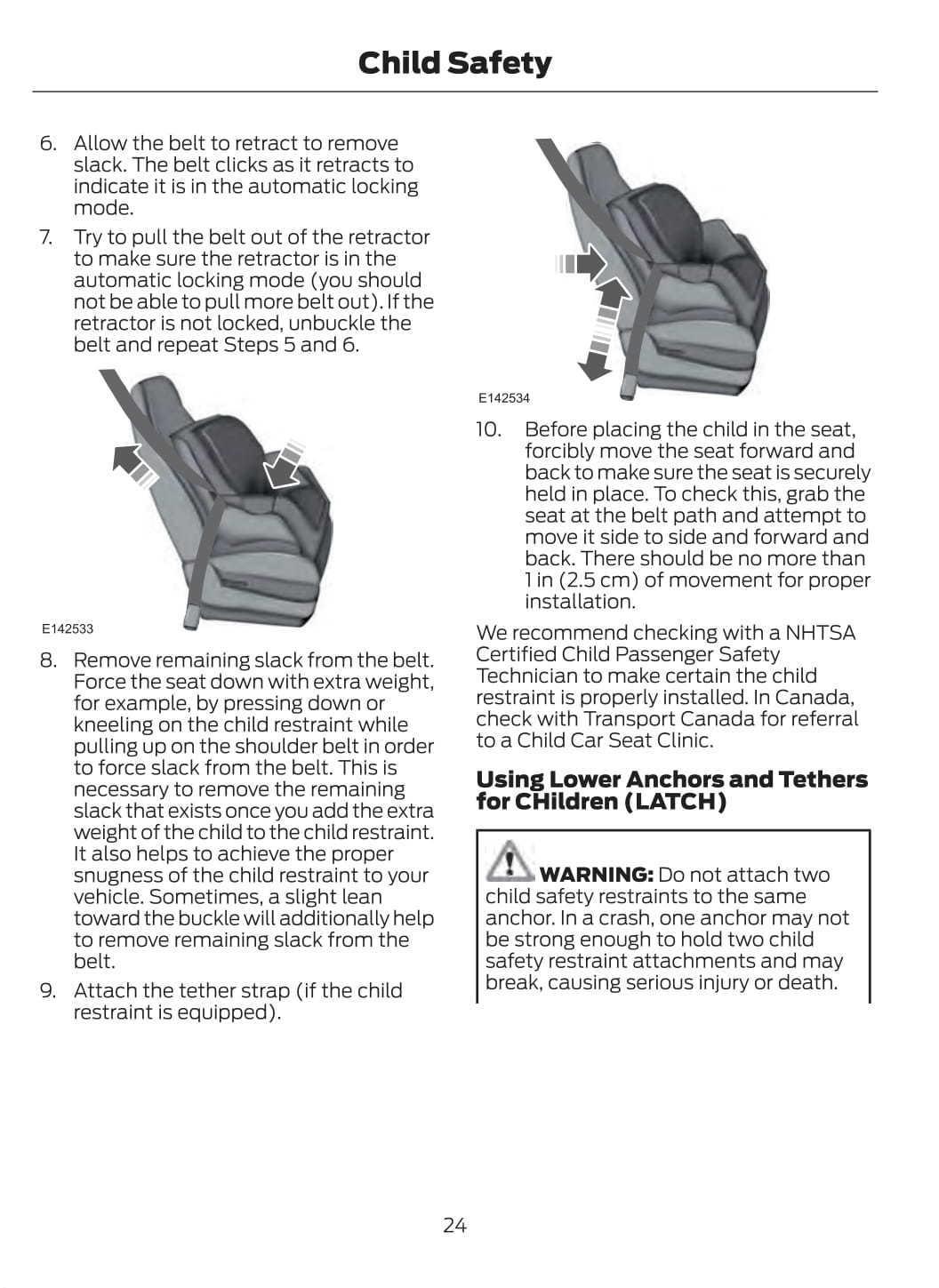 Child Safety

6. Allow the belt to retract to remove slack. The belt clicks as it retracts to indicate it is in the automatic locking mode.

7. Try to pull the belt out of the retractor to make sure the retractor is in the automatic locking mode (you should not be able to pull more belt out). If the retractor is not locked, unbuckle the belt and repeat Steps 5 and 6.

E142533

8. Remove remaining slack from the belt. Force the seat down with extra weight, for example, by pressing down or kneeling on the child restraint while pulling up on the shoulder belt in order to force slack from the belt. This is necessary to remove the remaining slack that exists once you add the extra weight of the child to the child restraint. It also helps to achieve the proper snugness of the child restraint to your vehicle. Sometimes, a slight lean toward the buckle will additionally help to remove remaining slack from the belt.

9. Attach the tether strap (if the child restraint is equipped).

E142534

10. Before placing the child in the seat, forcibly move the seat forward and back to make sure the seat is securely held in place. To check this, grab the seat at the belt path and attempt to move it side to side and forward and back. There should be no more than 1 in (2.5 cm) of movement for proper installation.

We recommend checking with a NHTSA Certified Child Passenger Safety Technician to make certain the child restraint is properly installed. In Canada, check with Transport Canada for referral to a Child Car Seat Clinic.

Using Lower Anchors and Tethers for CHildren (LATCH)

WARNING: Do not attach two child safety restraints to the same anchor. In a crash, one anchor may not be strong enough to hold two child safety restraint attachments and may break, causing serious injury or death.

24