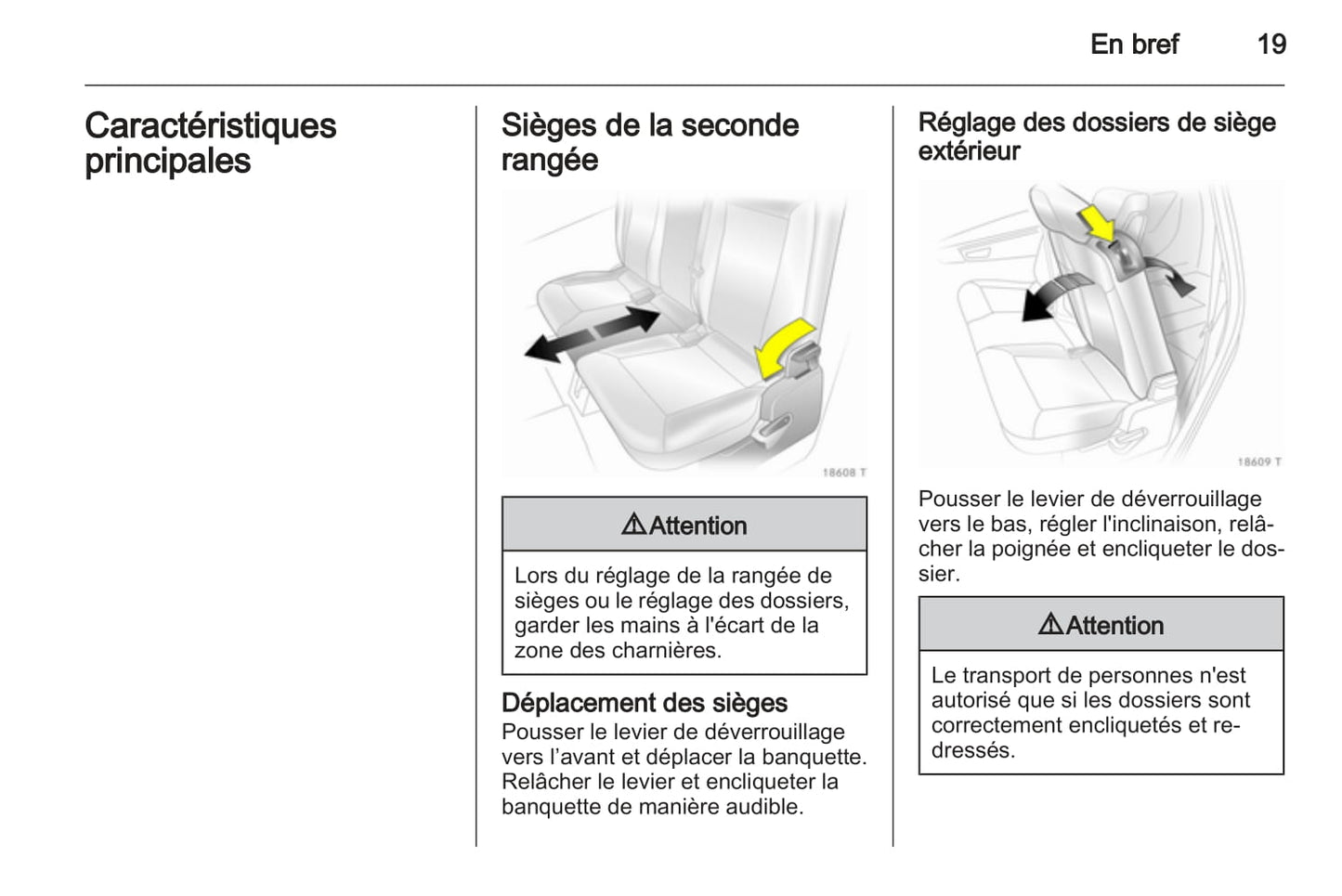 En bref 19

Caractéristiques principales

Sièges de la seconde rangée

18608 T

⚠Attention

Lors du réglage de la rangée de sièges ou le réglage des dossiers, garder les mains à l'écart de la zone des charnières.

Déplacement des sièges
Pousser le levier de déverrouillage vers l'avant et déplacer la banquette. Relâcher le levier et encliqueter la banquette de manière audible.

Réglage des dossiers de siège extérieur

18609 T

Pousser le levier de déverrouillage vers le bas, régler l'inclinaison, relâcher la poignée et encliqueter le dossier.

⚠Attention

Le transport de personnes n'est autorisé que si les dossiers sont correctement encliquetés et redressés.