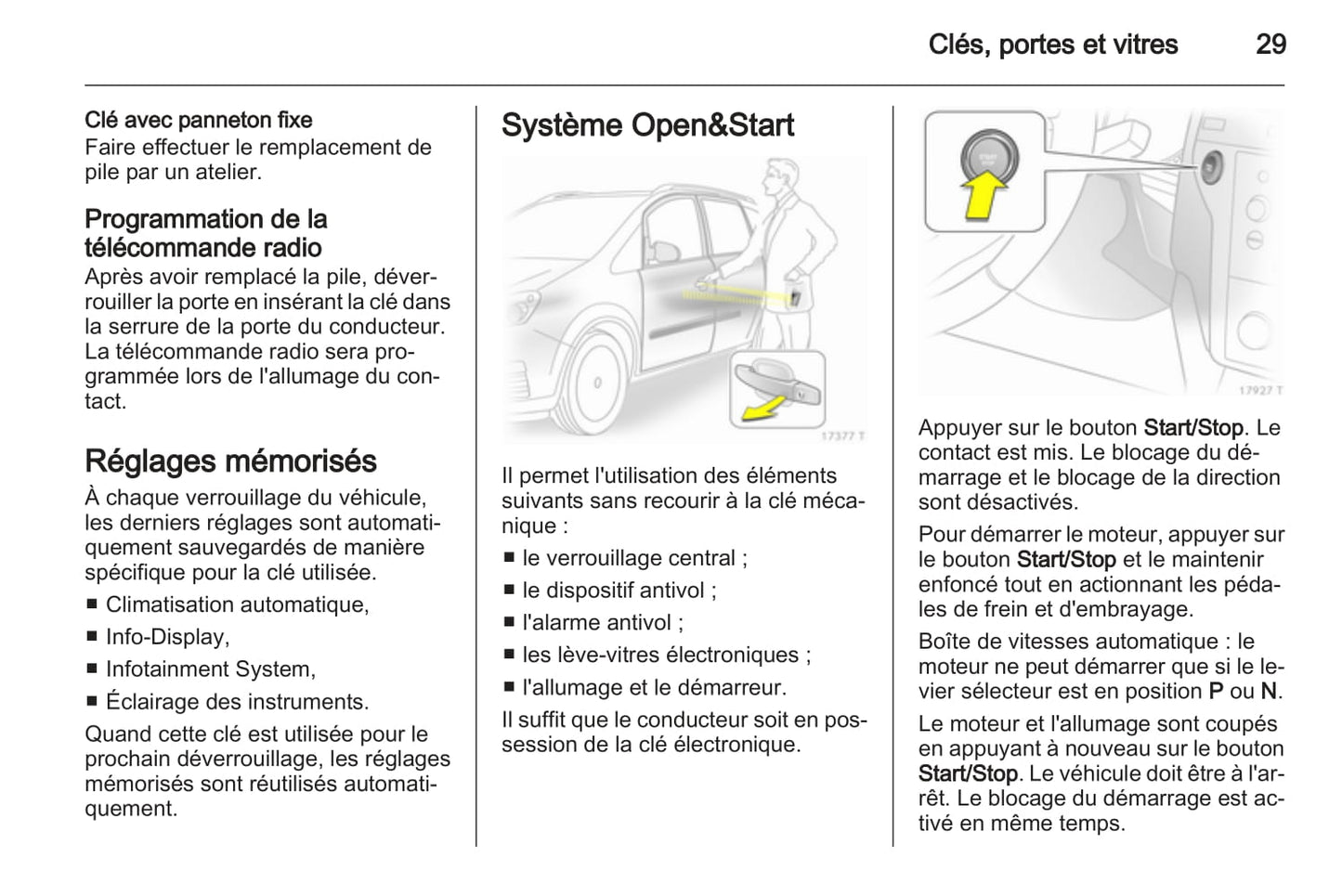 Clés, portes et vitres 29

Clé avec panneton fixe
Faire effectuer le remplacement de pile par un atelier.

Programmation de la télécommande radio
Après avoir remplacé la pile, déverrouiller la porte en insérant la clé dans la serrure de la porte du conducteur. La télécommande radio sera programmée lors de l'allumage du contact.

Réglages mémorisés
À chaque verrouillage du véhicule, les derniers réglages sont automatiquement sauvegardés de manière spécifique pour la clé utilisée.
■ Climatisation automatique,
■ Info-Display,
■ Infotainment System,
■ Éclairage des instruments.
Quand cette clé est utilisée pour le prochain déverrouillage, les réglages mémorisés sont réutilisés automatiquement.

Système Open&Start

17377 T

Il permet l'utilisation des éléments suivants sans recourir à la clé mécanique :
■ le verrouillage central ;
■ le dispositif antivol ;
■ l'alarme antivol ;
■ les lève-vitres électroniques ;
■ l'allumage et le démarreur.
Il suffit que le conducteur soit en possession de la clé électronique.

START STOP

17927 T

Appuyer sur le bouton Start/Stop. Le contact est mis. Le blocage du démarrage et le blocage de la direction sont désactivés.
Pour démarrer le moteur, appuyer sur le bouton Start/Stop et le maintenir enfoncé tout en actionnant les pédales de frein et d'embrayage.
Boîte de vitesses automatique : le moteur ne peut démarrer que si le levier sélecteur est en position P ou N.
Le moteur et l'allumage sont coupés en appuyant à nouveau sur le bouton Start/Stop. Le véhicule doit être à l'arrêt. Le blocage du démarrage est activé en même temps.