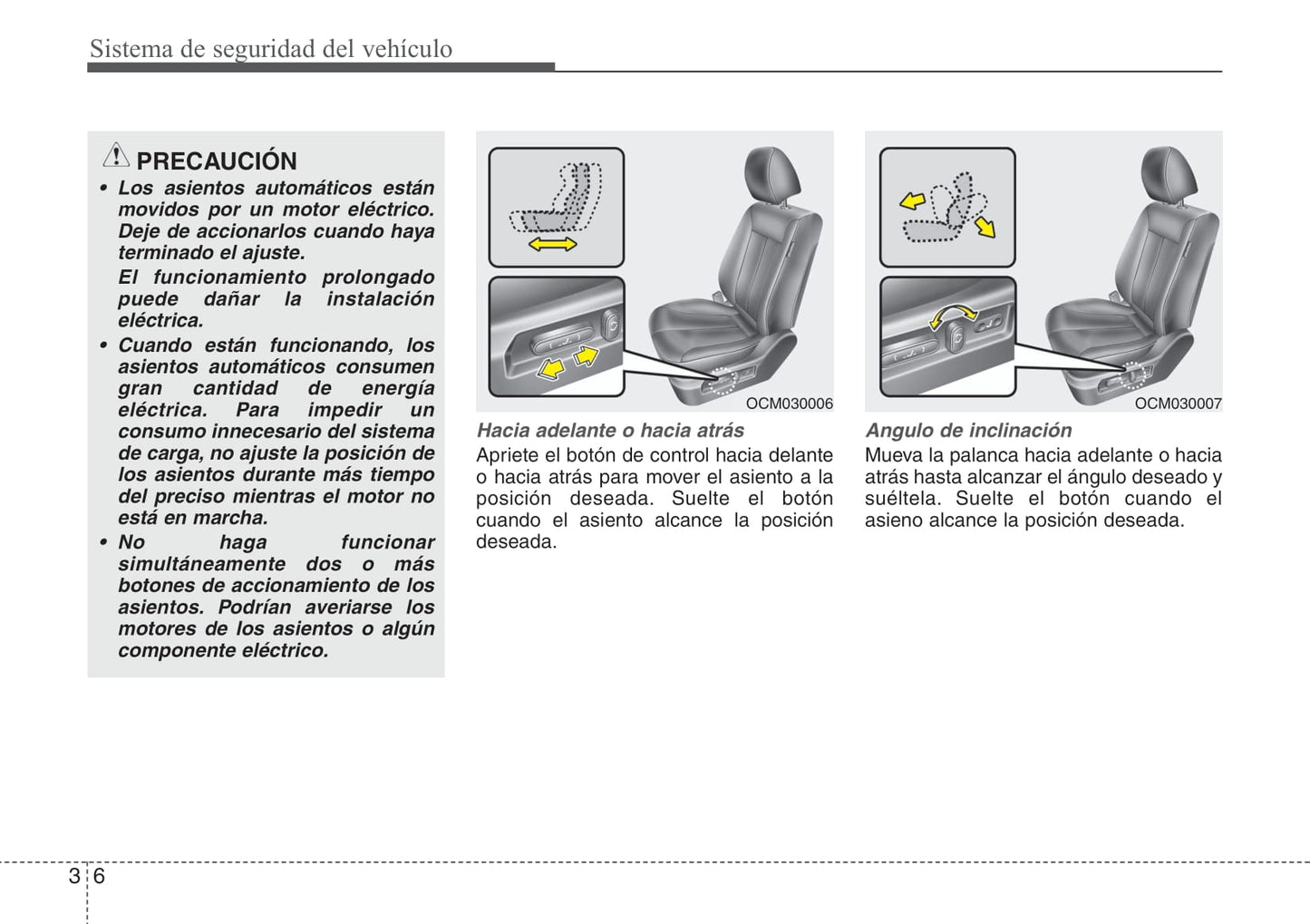 Sistema de seguridad del vehículo

PRECAUCIÓN

• Los asientos automáticos están movidos por un motor eléctrico. Deje de accionarlos cuando haya terminado el ajuste.

El funcionamiento prolongado puede dañar la instalación eléctrica.

• Cuando están funcionando, los asientos automáticos consumen gran cantidad de energía eléctrica. Para impedir un consumo innecesario del sistema de carga, no ajuste la posición de los asientos durante más tiempo del preciso mientras el motor no está en marcha.

• No haga funcionar simultáneamente dos o más botones de accionamiento de los asientos. Podrían averiarse los motores de los asientos o algún componente eléctrico.

OCM030006

Hacia adelante o hacia atrás

Apriete el botón de control hacia delante o hacia atrás para mover el asiento a la posición deseada. Suelte el botón cuando el asiento alcance la posición deseada.

OCM030007

Angulo de inclinación

Mueva la palanca hacia adelante o hacia atrás hasta alcanzar el ángulo deseado y suéltela. Suelte el botón cuando el asieno alcance la posición deseada.

3 6