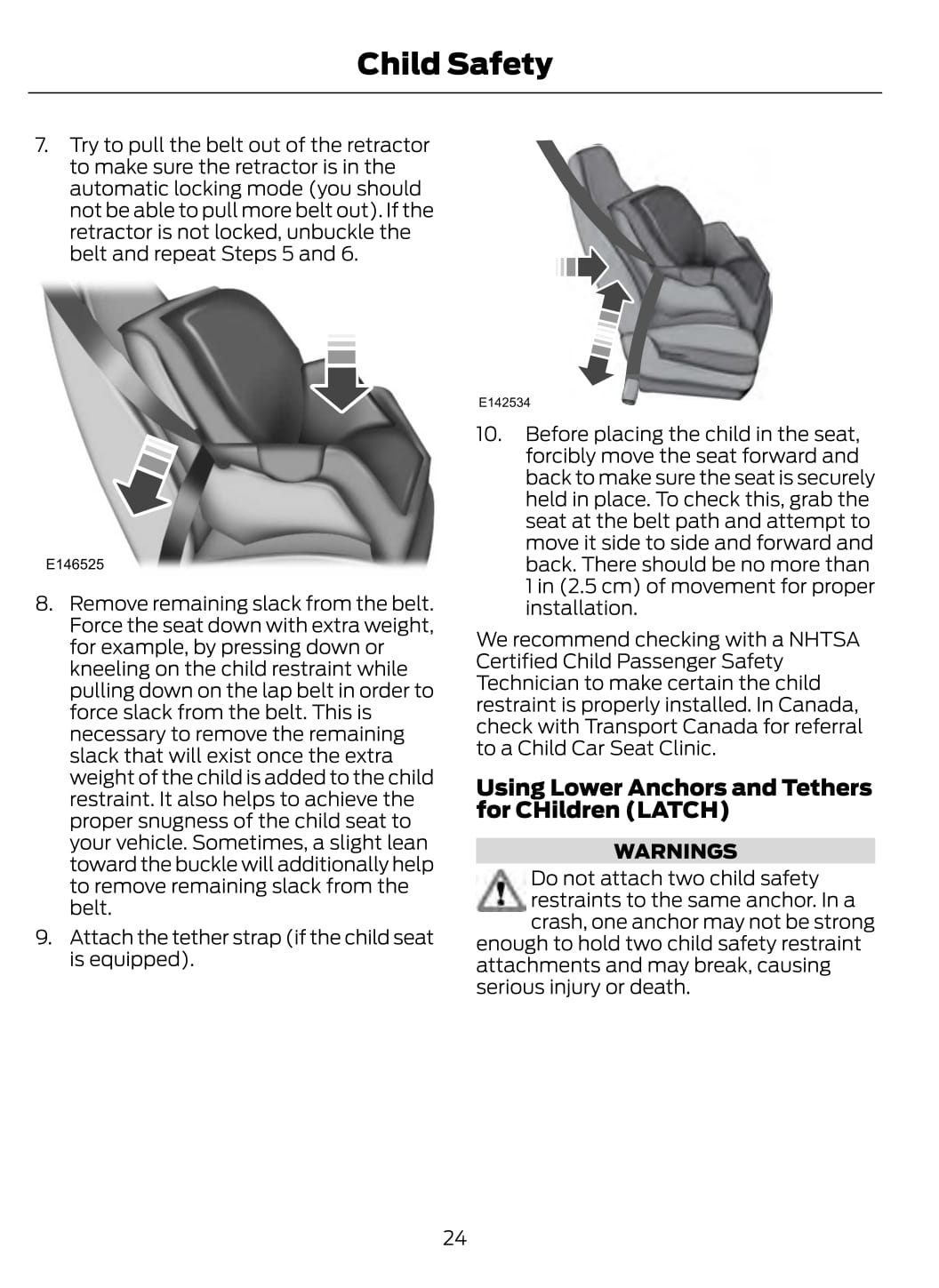 Child Safety

7. Try to pull the belt out of the retractor to make sure the retractor is in the automatic locking mode (you should not be able to pull more belt out). If the retractor is not locked, unbuckle the belt and repeat Steps 5 and 6.

E146525

8. Remove remaining slack from the belt. Force the seat down with extra weight, for example, by pressing down or kneeling on the child restraint while pulling down on the lap belt in order to force slack from the belt. This is necessary to remove the remaining slack that will exist once the extra weight of the child is added to the child restraint. It also helps to achieve the proper snugness of the child seat to your vehicle. Sometimes, a slight lean toward the buckle will additionally help to remove remaining slack from the belt.

9. Attach the tether strap (if the child seat is equipped).

E142534

10. Before placing the child in the seat, forcibly move the seat forward and back to make sure the seat is securely held in place. To check this, grab the seat at the belt path and attempt to move it side to side and forward and back. There should be no more than 1 in (2.5 cm) of movement for proper installation.

We recommend checking with a NHTSA Certified Child Passenger Safety Technician to make certain the child restraint is properly installed. In Canada, check with Transport Canada for referral to a Child Car Seat Clinic.

Using Lower Anchors and Tethers for CHildren (LATCH)

WARNINGS

Do not attach two child safety restraints to the same anchor. In a crash, one anchor may not be strong enough to hold two child safety restraint attachments and may break, causing serious injury or death.

24