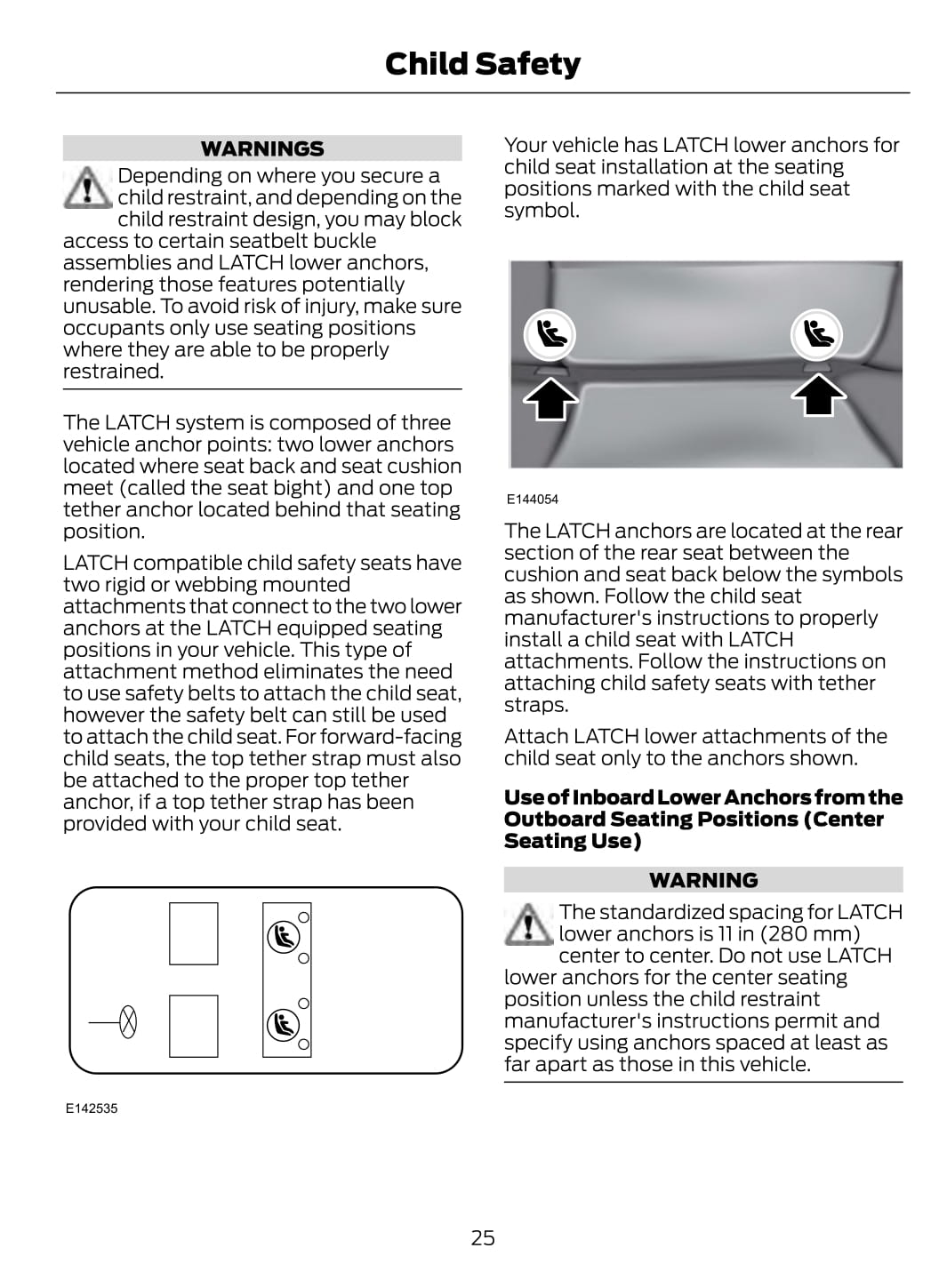 Child Safety

WARNINGS

Depending on where you secure a child restraint, and depending on the child restraint design, you may block access to certain seatbelt buckle assemblies and LATCH lower anchors, rendering those features potentially unusable. To avoid risk of injury, make sure occupants only use seating positions where they are able to be properly restrained.

The LATCH system is composed of three vehicle anchor points: two lower anchors located where seat back and seat cushion meet (called the seat bight) and one top tether anchor located behind that seating position.

LATCH compatible child safety seats have two rigid or webbing mounted attachments that connect to the two lower anchors at the LATCH equipped seating positions in your vehicle. This type of attachment method eliminates the need to use safety belts to attach the child seat, however the safety belt can still be used to attach the child seat. For forward-facing child seats, the top tether strap must also be attached to the proper top tether anchor, if a top tether strap has been provided with your child seat.

E142535

Your vehicle has LATCH lower anchors for child seat installation at the seating positions marked with the child seat symbol.

E144054

The LATCH anchors are located at the rear section of the rear seat between the cushion and seat back below the symbols as shown. Follow the child seat manufacturer's instructions to properly install a child seat with LATCH attachments. Follow the instructions on attaching child safety seats with tether straps.

Attach LATCH lower attachments of the child seat only to the anchors shown.

Use of Inboard Lower Anchors from the Outboard Seating Positions (Center Seating Use)

WARNING

The standardized spacing for LATCH lower anchors is 11 in (280 mm) center to center. Do not use LATCH lower anchors for the center seating position unless the child restraint manufacturer's instructions permit and specify using anchors spaced at least as far apart as those in this vehicle.

25