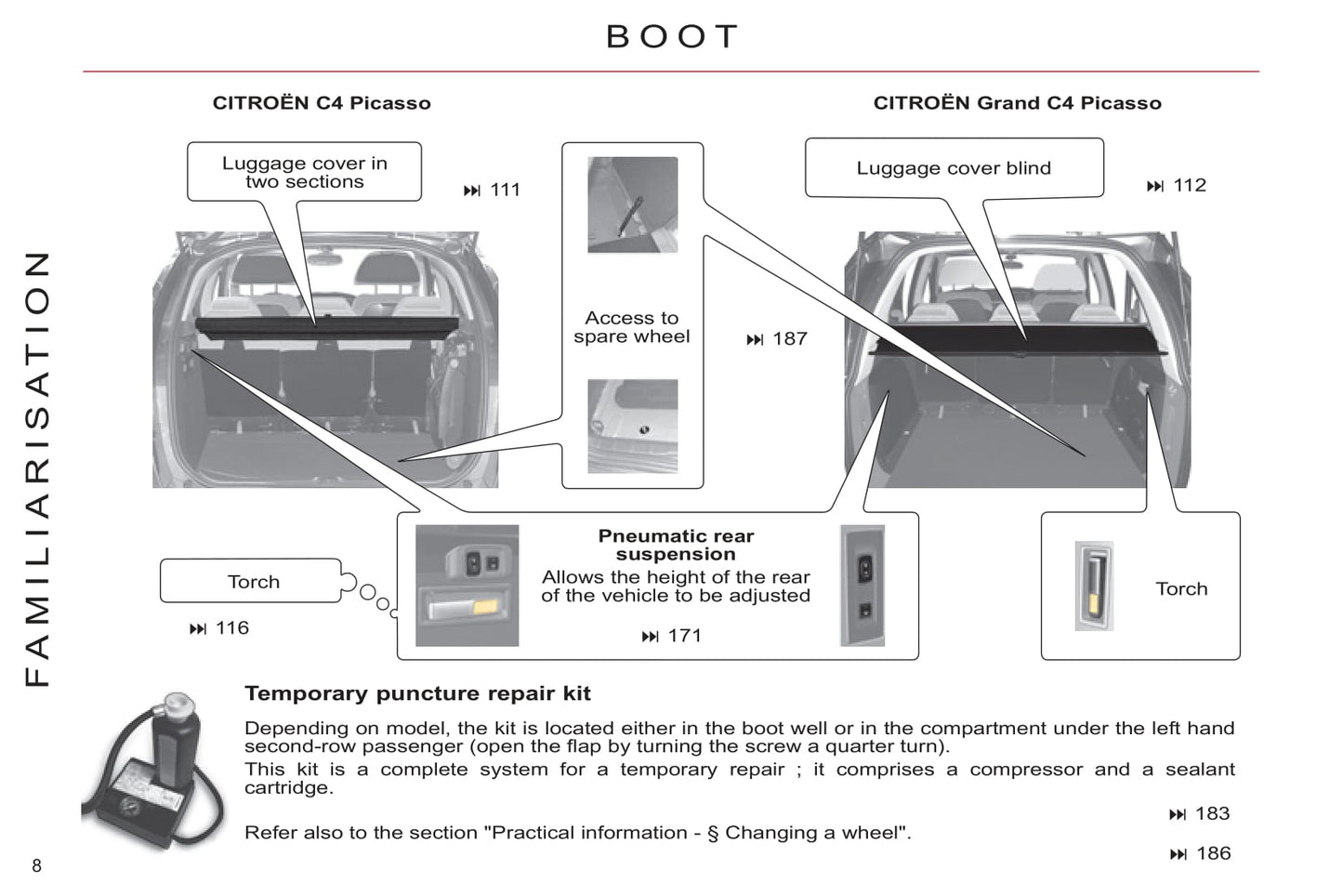 BOOT

FAMILIARISATION

CITROËN C4 Picasso

CITROËN Grand C4 Picasso

Luggage cover in two sections

⏭ 111

Access to spare wheel

⏭ 187

Luggage cover blind

⏭ 112

Torch

⏭ 116

Pneumatic rear suspension
Allows the height of the rear of the vehicle to be adjusted

⏭ 171

Torch

Temporary puncture repair kit

Depending on model, the kit is located either in the boot well or in the compartment under the left hand second-row passenger (open the flap by turning the screw a quarter turn).
This kit is a complete system for a temporary repair ; it comprises a compressor and a sealant cartridge.

⏭ 183

Refer also to the section "Practical information - § Changing a wheel".

⏭ 186

8