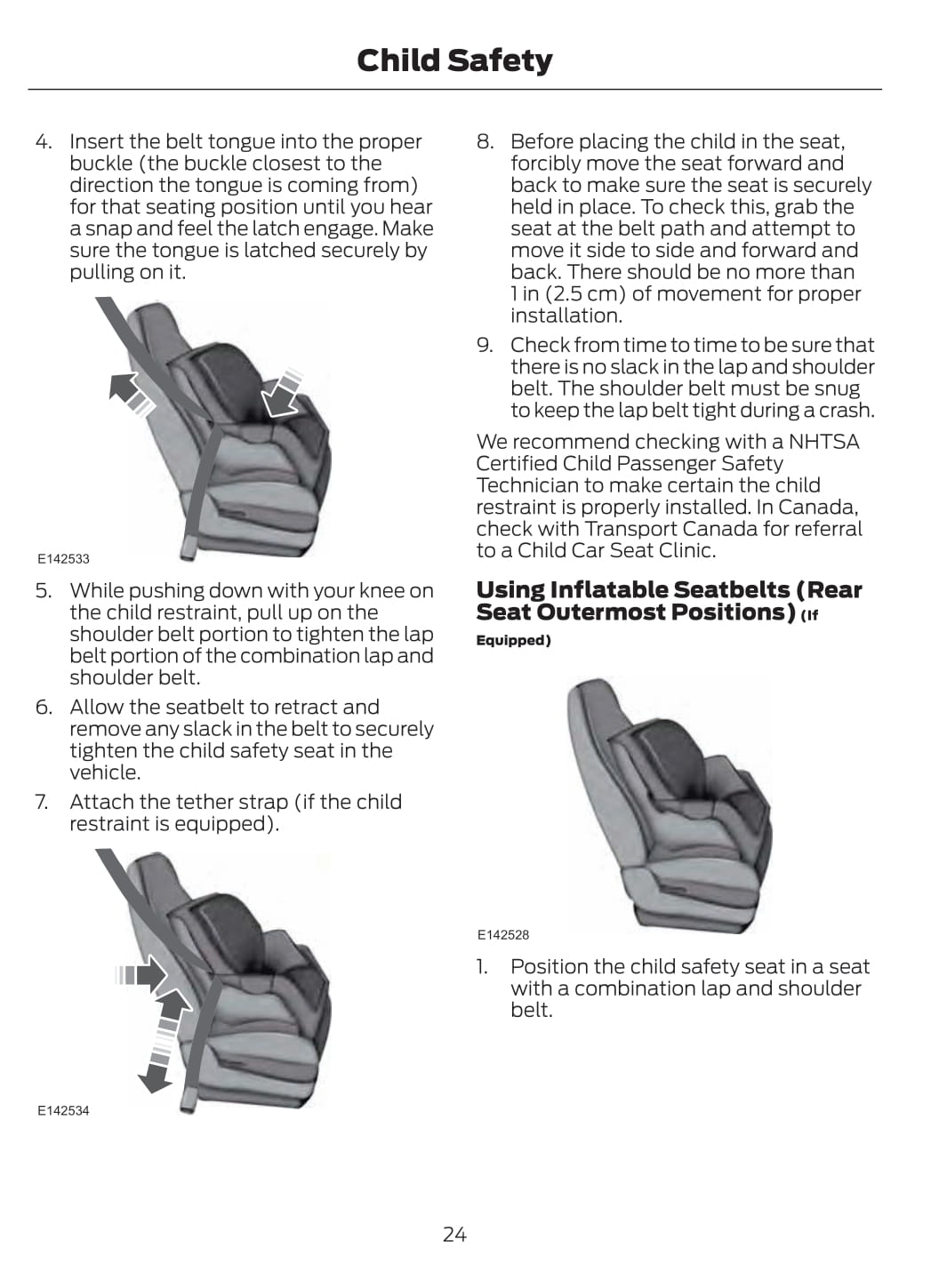 Child Safety

4. Insert the belt tongue into the proper buckle (the buckle closest to the direction the tongue is coming from) for that seating position until you hear a snap and feel the latch engage. Make sure the tongue is latched securely by pulling on it.

E142533

5. While pushing down with your knee on the child restraint, pull up on the shoulder belt portion to tighten the lap belt portion of the combination lap and shoulder belt.

6. Allow the seatbelt to retract and remove any slack in the belt to securely tighten the child safety seat in the vehicle.

7. Attach the tether strap (if the child restraint is equipped).

E142534

8. Before placing the child in the seat, forcibly move the seat forward and back to make sure the seat is securely held in place. To check this, grab the seat at the belt path and attempt to move it side to side and forward and back. There should be no more than 1 in (2.5 cm) of movement for proper installation.

9. Check from time to time to be sure that there is no slack in the lap and shoulder belt. The shoulder belt must be snug to keep the lap belt tight during a crash.

We recommend checking with a NHTSA Certified Child Passenger Safety Technician to make certain the child restraint is properly installed. In Canada, check with Transport Canada for referral to a Child Car Seat Clinic.

Using Inflatable Seatbelts (Rear Seat Outermost Positions) (If Equipped)

E142528

1. Position the child safety seat in a seat with a combination lap and shoulder belt.

24