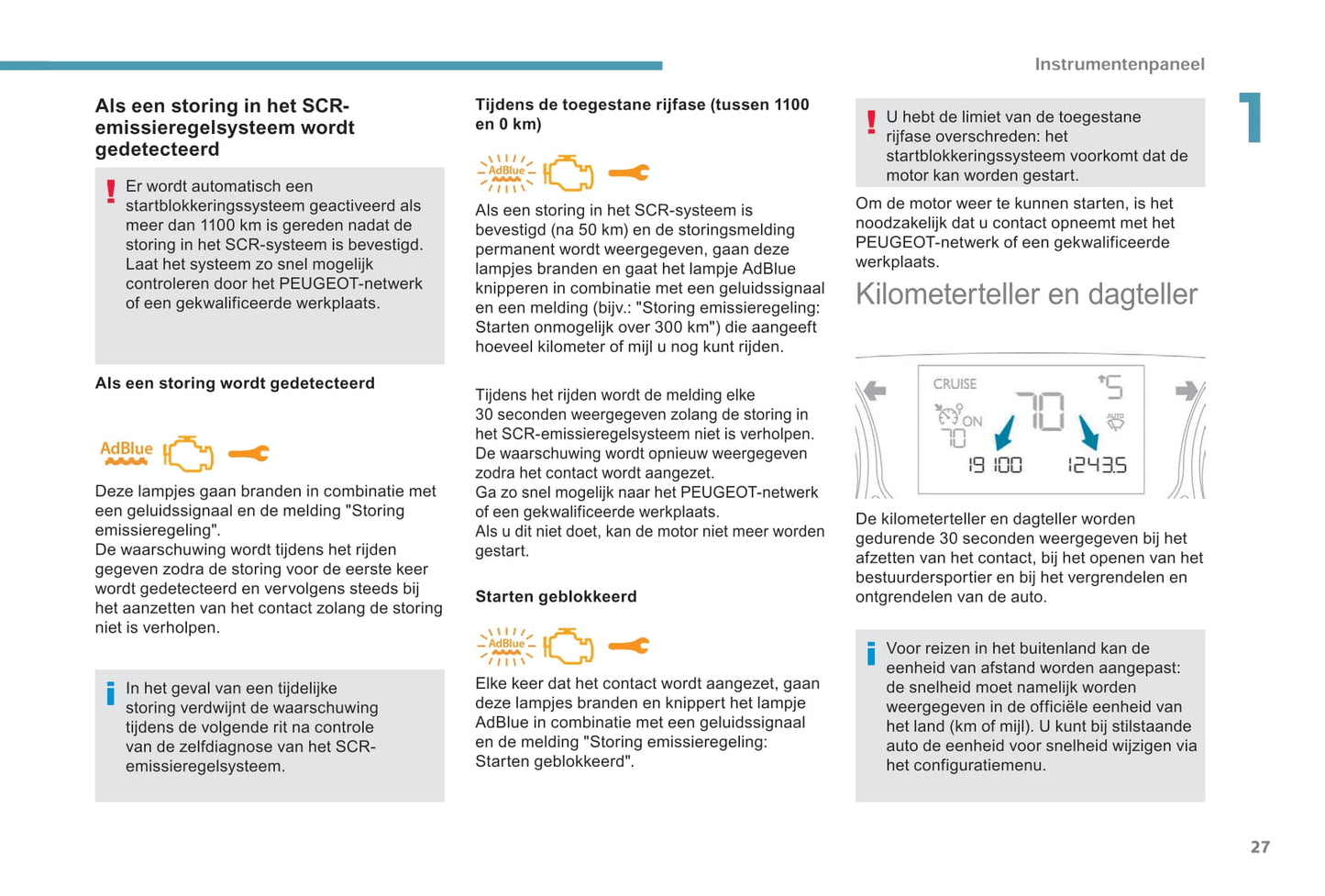 Instrumentenpaneel

1

Als een storing in het SCR-emissieregelsysteem wordt gedetecteerd

Er wordt automatisch een startblokkeringssysteem geactiveerd als meer dan 1100 km is gereden nadat de storing in het SCR-systeem is bevestigd. Laat het systeem zo snel mogelijk controleren door het PEUGEOT-netwerk of een gekwalificeerde werkplaats.

Als een storing wordt gedetecteerd

AdBlue

Deze lampjes gaan branden in combinatie met een geluidssignaal en de melding "Storing emissieregeling".
De waarschuwing wordt tijdens het rijden gegeven zodra de storing voor de eerste keer wordt gedetecteerd en vervolgens steeds bij het aanzetten van het contact zolang de storing niet is verholpen.

In het geval van een tijdelijke storing verdwijnt de waarschuwing tijdens de volgende rit na controle van de zelfdiagnose van het SCR-emissieregelsysteem.

Tijdens de toegestane rijfase (tussen 1100 en 0 km)

AdBlue

Als een storing in het SCR-systeem is bevestigd (na 50 km) en de storingsmelding permanent wordt weergegeven, gaan deze lampjes branden en gaat het lampje AdBlue knipperen in combinatie met een geluidssignaal en een melding (bijv.: "Storing emissieregeling: Starten onmogelijk over 300 km") die aangeeft hoeveel kilometer of mijl u nog kunt rijden.

Tijdens het rijden wordt de melding elke 30 seconden weergegeven zolang de storing in het SCR-emissieregelsysteem niet is verholpen.
De waarschuwing wordt opnieuw weergegeven zodra het contact wordt aangezet.
Ga zo snel mogelijk naar het PEUGEOT-netwerk of een gekwalificeerde werkplaats.
Als u dit niet doet, kan de motor niet meer worden gestart.

Starten geblokkeerd

AdBlue

Elke keer dat het contact wordt aangezet, gaan deze lampjes branden en knippert het lampje AdBlue in combinatie met een geluidssignaal en de melding "Storing emissieregeling: Starten geblokkeerd".

U hebt de limiet van de toegestane rijfase overschreden: het startblokkeringssysteem voorkomt dat de motor kan worden gestart.

Om de motor weer te kunnen starten, is het noodzakelijk dat u contact opneemt met het PEUGEOT-netwerk of een gekwalificeerde werkplaats.

Kilometerteller en dagteller

CRUISE
ON
70
70
5
AUTO
19 100
1243.5

De kilometerteller en dagteller worden gedurende 30 seconden weergegeven bij het afzetten van het contact, bij het openen van het bestuurdersportier en bij het vergrendelen en ontgrendelen van de auto.

Voor reizen in het buitenland kan de eenheid van afstand worden aangepast: de snelheid moet namelijk worden weergegeven in de officiële eenheid van het land (km of mijl). U kunt bij stilstaande auto de eenheid voor snelheid wijzigen via het configuratiemenu.

27