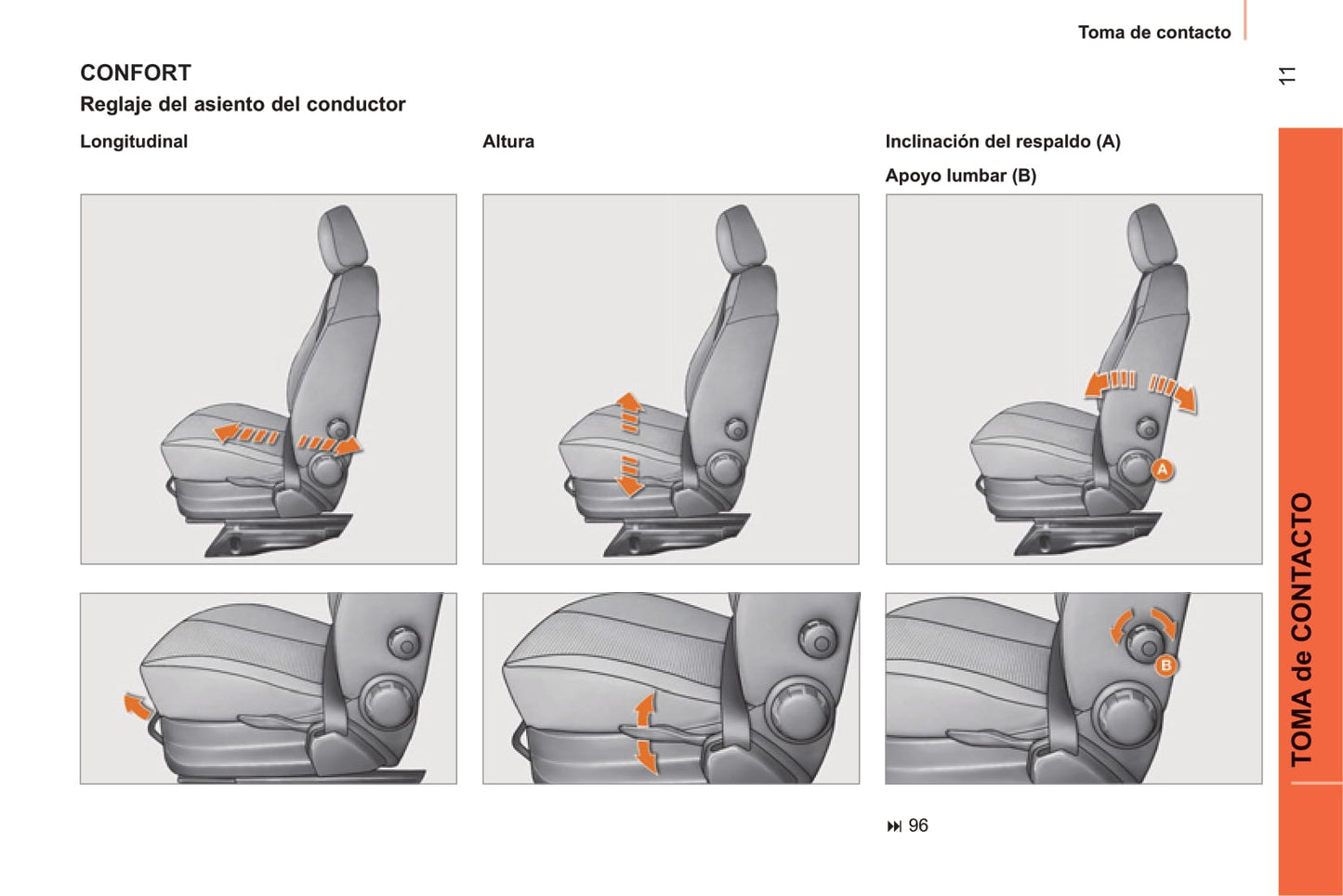 Toma de contacto

11

CONFORT

Reglaje del asiento del conductor

Longitudinal

Altura

Inclinación del respaldo (A)

Apoyo lumbar (B)

A

B

⏭ 96

TOMA de CONTACTO