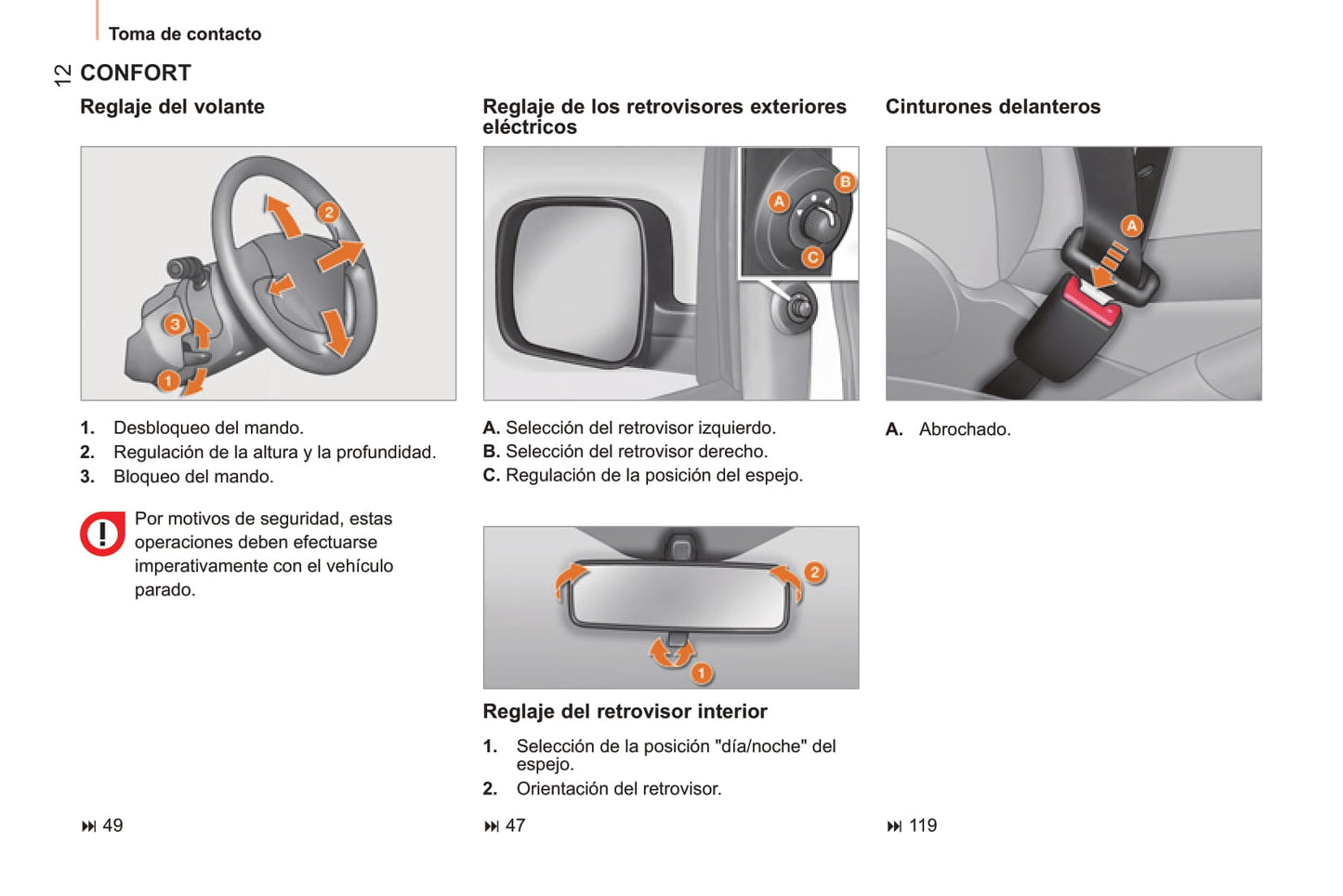 Toma de contacto

12 CONFORT

Reglaje del volante

2
3
1

1. Desbloqueo del mando.
2. Regulación de la altura y la profundidad.
3. Bloqueo del mando.

Por motivos de seguridad, estas operaciones deben efectuarse imperativamente con el vehículo parado.

⏭ 49

Reglaje de los retrovisores exteriores eléctricos

A
B
C

A. Selección del retrovisor izquierdo.
B. Selección del retrovisor derecho.
C. Regulación de la posición del espejo.

2
1

Reglaje del retrovisor interior

1. Selección de la posición "día/noche" del espejo.
2. Orientación del retrovisor.

⏭ 47

Cinturones delanteros

A

A. Abrochado.

⏭ 119