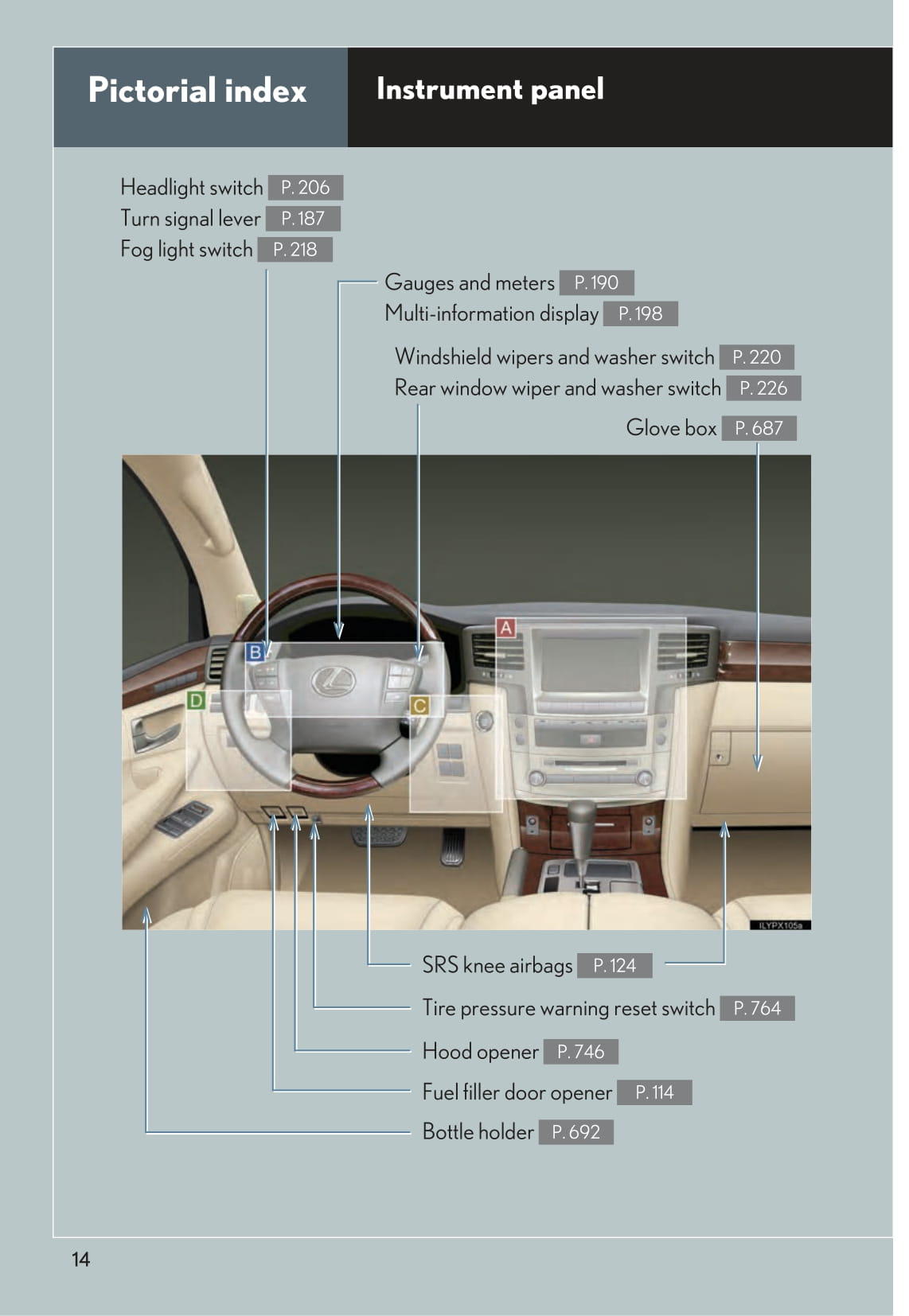 Pictorial index

Instrument panel

Headlight switch P. 206
Turn signal lever P. 187
Fog light switch P. 218

Gauges and meters P. 190
Multi-information display P. 198

Windshield wipers and washer switch P. 220
Rear window wiper and washer switch P. 226

Glove box P. 687

A
B
C
D

ILYPX105a

SRS knee airbags P. 124

Tire pressure warning reset switch P. 764

Hood opener P. 746

Fuel filler door opener P. 114

Bottle holder P. 692

14