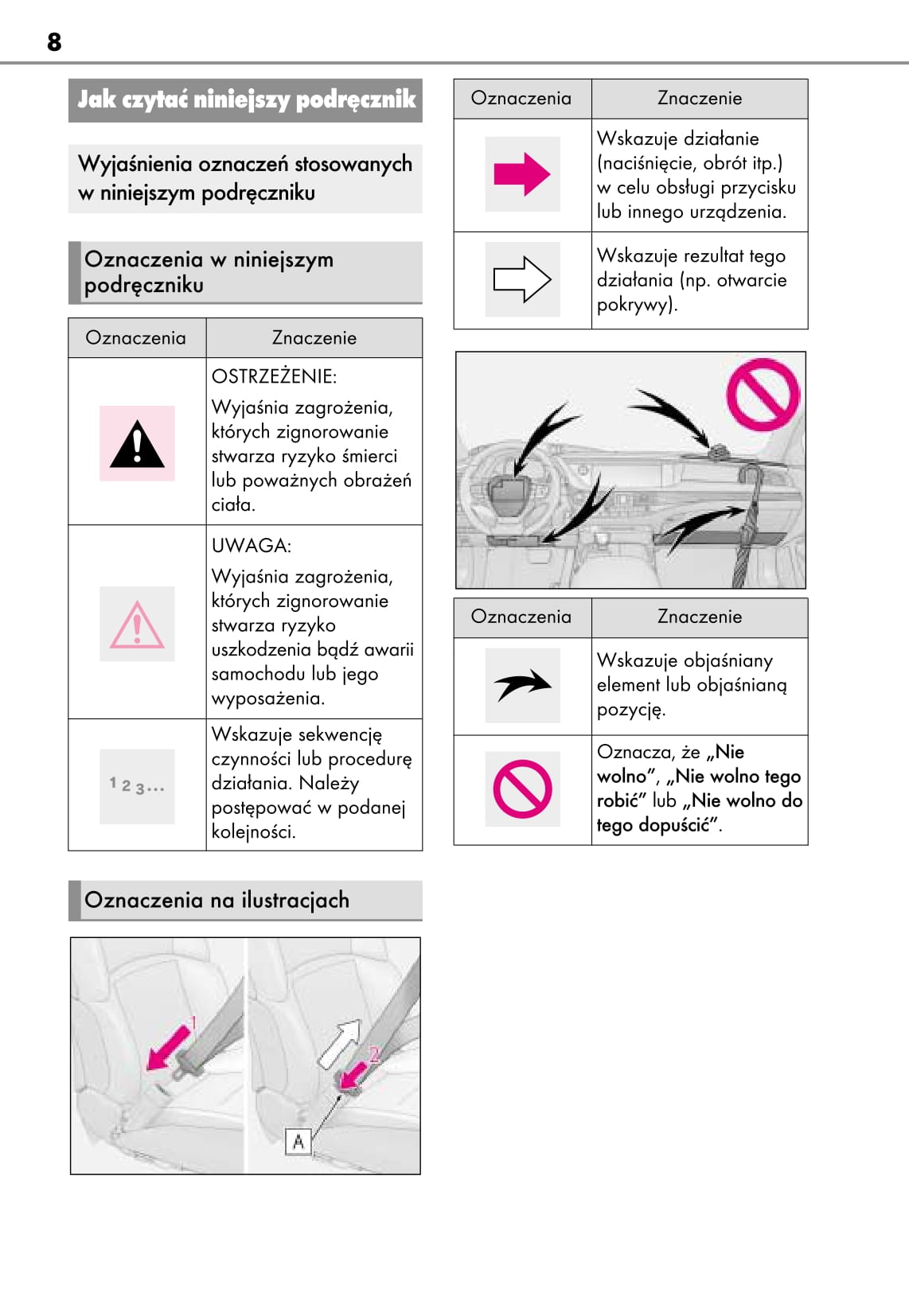 8

Jak czytać niniejszy podręcznik

Wyjaśnienia oznaczeń stosowanych w niniejszym podręczniku

Oznaczenia w niniejszym podręczniku

| Oznaczenia | Znaczenie |
|---|---|
| | OSTRZEŻENIE: Wyjaśnia zagrożenia, których zignorowanie stwarza ryzyko śmierci lub poważnych obrażeń ciała. |
| | UWAGA: Wyjaśnia zagrożenia, których zignorowanie stwarza ryzyko uszkodzenia bądź awarii samochodu lub jego wyposażenia. |
| 1 2 3... | Wskazuje sekwencję czynności lub procedurę działania. Należy postępować w podanej kolejności. |

Oznaczenia na ilustracjach

1

2

A

| Oznaczenia | Znaczenie |
|---|---|
| | Wskazuje działanie (naciśnięcie, obrót itp.) w celu obsługi przycisku lub innego urządzenia. |
| | Wskazuje rezultat tego działania (np. otwarcie pokrywy). |

| Oznaczenia | Znaczenie |
|---|---|
| | Wskazuje objaśniany element lub objaśnianą pozycję. |
| | Oznacza, że „Nie wolno”, „Nie wolno tego robić” lub „Nie wolno do tego dopuścić”. |