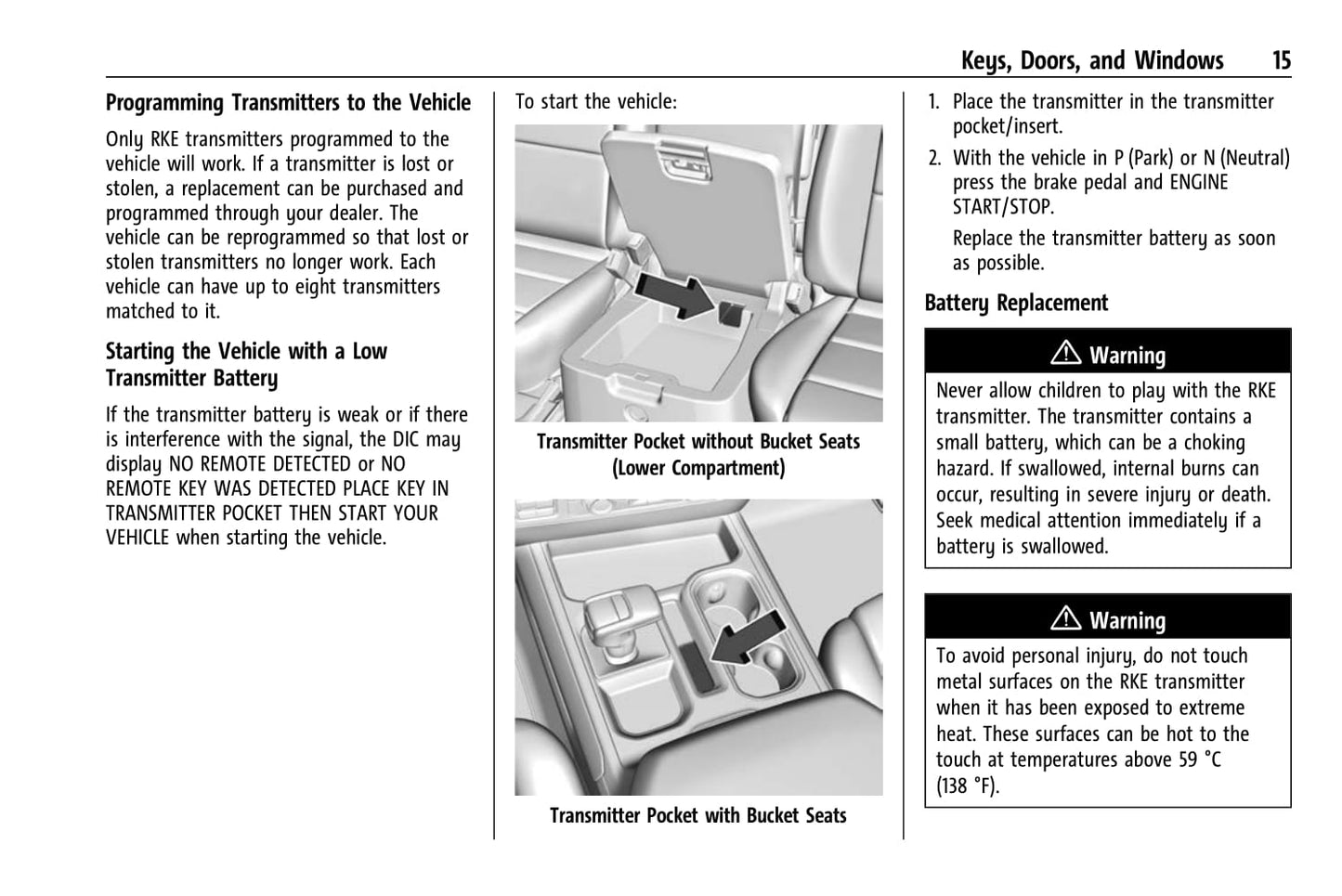 Keys, Doors, and Windows 15

Programming Transmitters to the Vehicle

Only RKE transmitters programmed to the vehicle will work. If a transmitter is lost or stolen, a replacement can be purchased and programmed through your dealer. The vehicle can be reprogrammed so that lost or stolen transmitters no longer work. Each vehicle can have up to eight transmitters matched to it.

Starting the Vehicle with a Low Transmitter Battery

If the transmitter battery is weak or if there is interference with the signal, the DIC may display NO REMOTE DETECTED or NO REMOTE KEY WAS DETECTED PLACE KEY IN TRANSMITTER POCKET THEN START YOUR VEHICLE when starting the vehicle.

To start the vehicle:

Transmitter Pocket without Bucket Seats (Lower Compartment)

Transmitter Pocket with Bucket Seats

1. Place the transmitter in the transmitter pocket/insert.

2. With the vehicle in P (Park) or N (Neutral) press the brake pedal and ENGINE START/STOP.

Replace the transmitter battery as soon as possible.

Battery Replacement

⚠ Warning

Never allow children to play with the RKE transmitter. The transmitter contains a small battery, which can be a choking hazard. If swallowed, internal burns can occur, resulting in severe injury or death. Seek medical attention immediately if a battery is swallowed.

⚠ Warning

To avoid personal injury, do not touch metal surfaces on the RKE transmitter when it has been exposed to extreme heat. These surfaces can be hot to the touch at temperatures above 59 °C (138 °F).