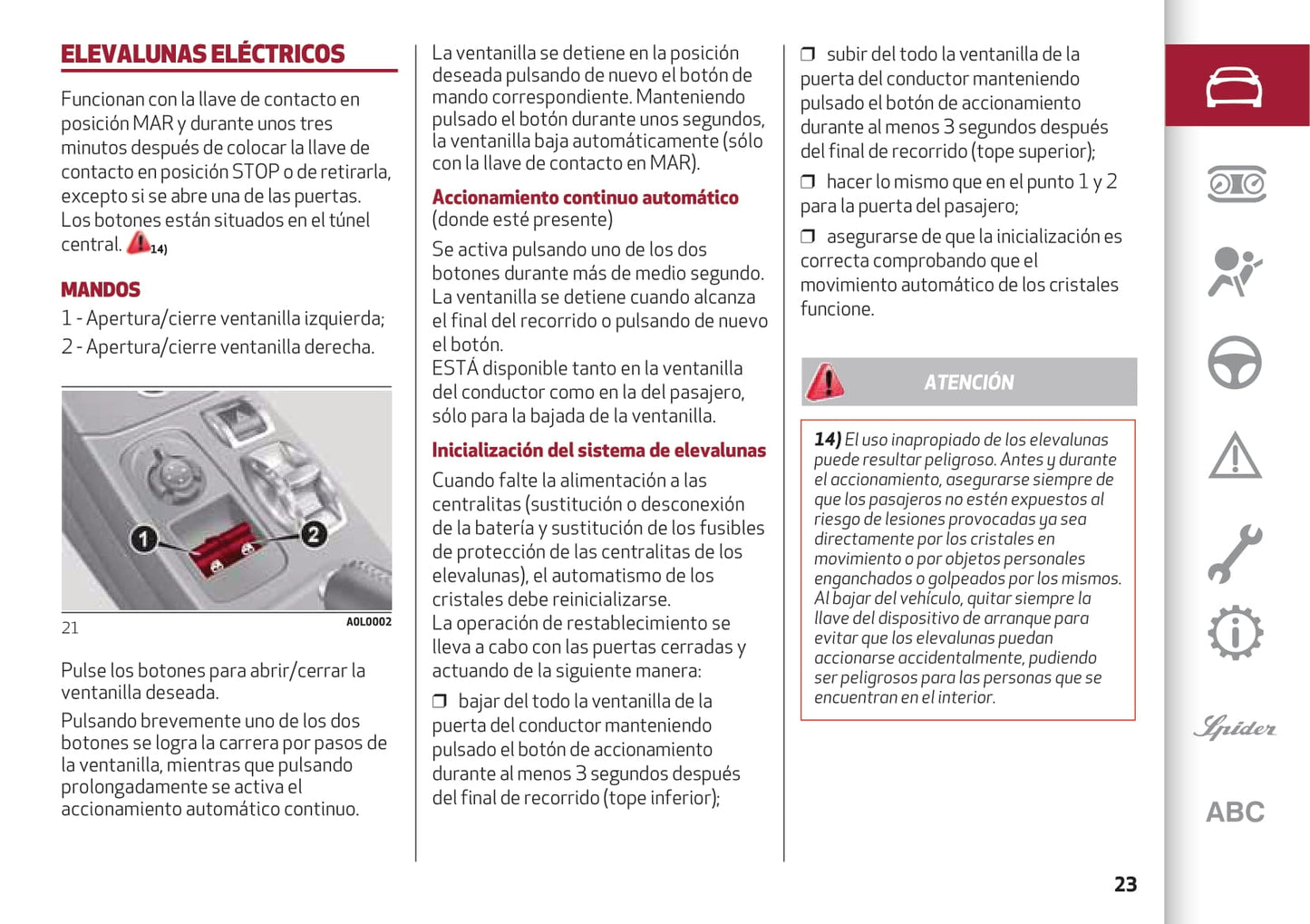 ELEVALUNAS ELÉCTRICOS

Funcionan con la llave de contacto en posición MAR y durante unos tres minutos después de colocar la llave de contacto en posición STOP o de retirarla, excepto si se abre una de las puertas. Los botones están situados en el túnel central. 14)

MANDOS

1 - Apertura/cierre ventanilla izquierda;

2 - Apertura/cierre ventanilla derecha.

1

2

21

A0L0002

Pulse los botones para abrir/cerrar la ventanilla deseada.

Pulsando brevemente uno de los dos botones se logra la carrera por pasos de la ventanilla, mientras que pulsando prolongadamente se activa el accionamiento automático continuo.

La ventanilla se detiene en la posición deseada pulsando de nuevo el botón de mando correspondiente. Manteniendo pulsado el botón durante unos segundos, la ventanilla baja automáticamente (sólo con la llave de contacto en MAR).

Accionamiento continuo automático (donde esté presente)

Se activa pulsando uno de los dos botones durante más de medio segundo. La ventanilla se detiene cuando alcanza el final del recorrido o pulsando de nuevo el botón.
ESTÁ disponible tanto en la ventanilla del conductor como en la del pasajero, sólo para la bajada de la ventanilla.

Inicialización del sistema de elevalunas

Cuando falte la alimentación a las centralitas (sustitución o desconexión de la batería y sustitución de los fusibles de protección de las centralitas de los elevalunas), el automatismo de los cristales debe reinicializarse.
La operación de restablecimiento se lleva a cabo con las puertas cerradas y actuando de la siguiente manera:

❒ bajar del todo la ventanilla de la puerta del conductor manteniendo pulsado el botón de accionamiento durante al menos 3 segundos después del final de recorrido (tope inferior);

❒ subir del todo la ventanilla de la puerta del conductor manteniendo pulsado el botón de accionamiento durante al menos 3 segundos después del final de recorrido (tope superior);

❒ hacer lo mismo que en el punto 1 y 2 para la puerta del pasajero;

❒ asegurarse de que la inicialización es correcta comprobando que el movimiento automático de los cristales funcione.

ATENCIÓN

14) El uso inapropiado de los elevalunas puede resultar peligroso. Antes y durante el accionamiento, asegurarse siempre de que los pasajeros no estén expuestos al riesgo de lesiones provocadas ya sea directamente por los cristales en movimiento o por objetos personales enganchados o golpeados por los mismos. Al bajar del vehículo, quitar siempre la llave del dispositivo de arranque para evitar que los elevalunas puedan accionarse accidentalmente, pudiendo ser peligrosos para las personas que se encuentran en el interior.

Spider

ABC

23