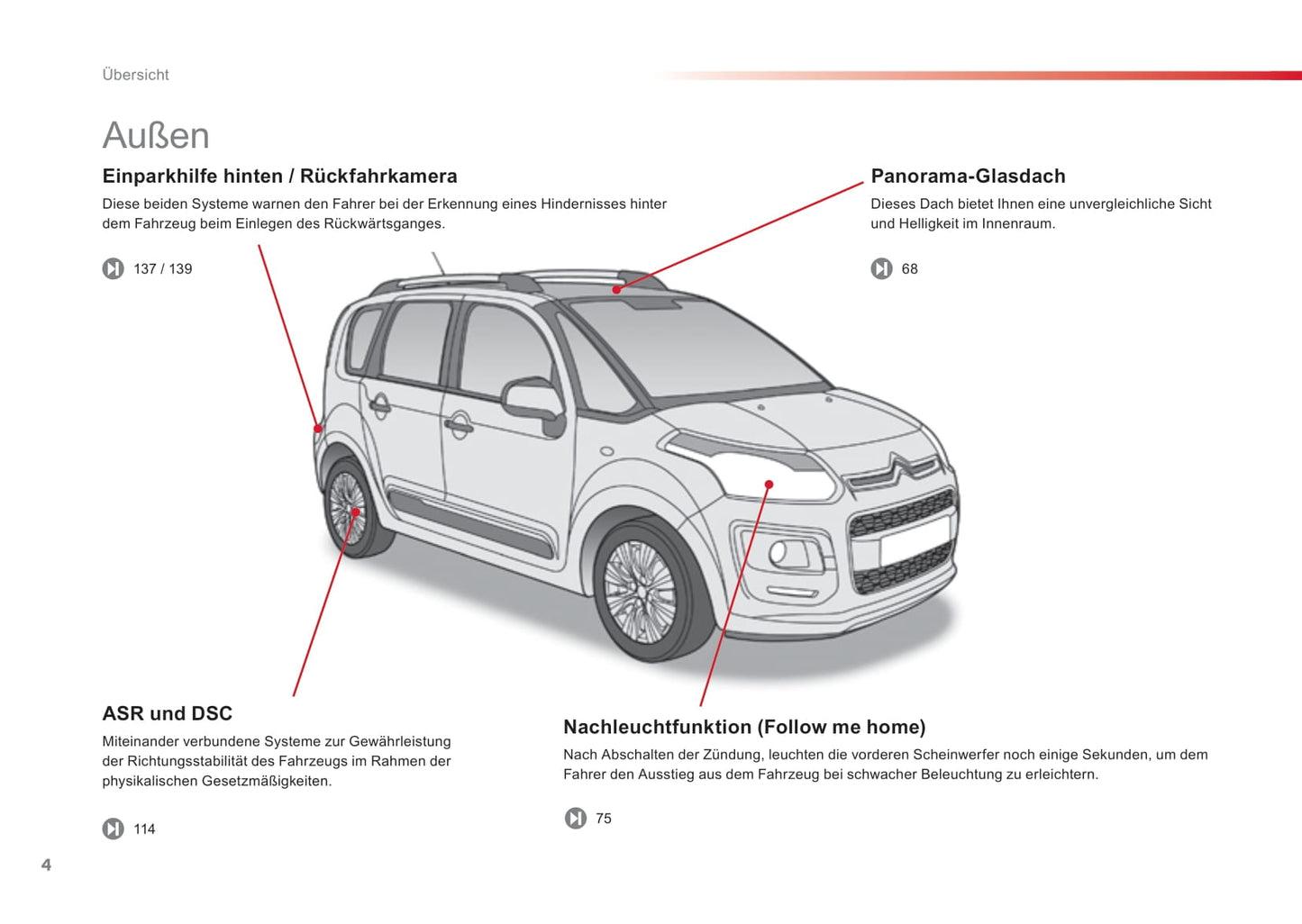 Übersicht

Außen

Einparkhilfe hinten / Rückfahrkamera

Diese beiden Systeme warnen den Fahrer bei der Erkennung eines Hindernisses hinter dem Fahrzeug beim Einlegen des Rückwärtsganges.

137 / 139

Panorama-Glasdach

Dieses Dach bietet Ihnen eine unvergleichliche Sicht und Helligkeit im Innenraum.

68

ASR und DSC

Miteinander verbundene Systeme zur Gewährleistung der Richtungsstabilität des Fahrzeugs im Rahmen der physikalischen Gesetzmäßigkeiten.

114

Nachleuchtfunktion (Follow me home)

Nach Abschalten der Zündung, leuchten die vorderen Scheinwerfer noch einige Sekunden, um dem Fahrer den Ausstieg aus dem Fahrzeug bei schwacher Beleuchtung zu erleichtern.

75

4