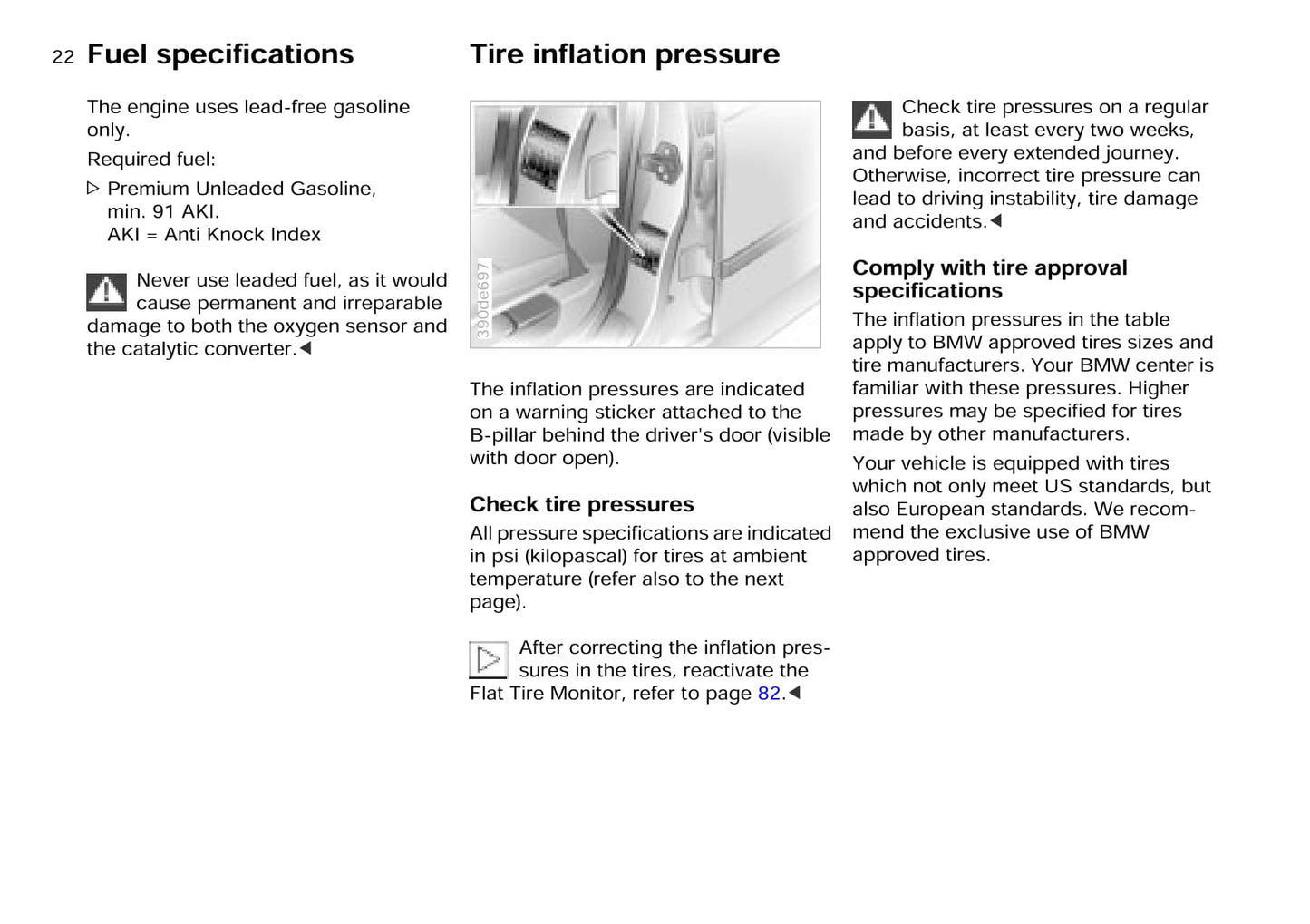 22 Fuel specifications

The engine uses lead-free gasoline only.

Required fuel:

▷ Premium Unleaded Gasoline, min. 91 AKI. AKI = Anti Knock Index

Never use leaded fuel, as it would cause permanent and irreparable damage to both the oxygen sensor and the catalytic converter.◀

Tire inflation pressure

390de697

The inflation pressures are indicated on a warning sticker attached to the B-pillar behind the driver's door (visible with door open).

Check tire pressures

All pressure specifications are indicated in psi (kilopascal) for tires at ambient temperature (refer also to the next page).

After correcting the inflation pressures in the tires, reactivate the Flat Tire Monitor, refer to page 82.◀

Check tire pressures on a regular basis, at least every two weeks, and before every extended journey. Otherwise, incorrect tire pressure can lead to driving instability, tire damage and accidents.◀

Comply with tire approval specifications

The inflation pressures in the table apply to BMW approved tires sizes and tire manufacturers. Your BMW center is familiar with these pressures. Higher pressures may be specified for tires made by other manufacturers.

Your vehicle is equipped with tires which not only meet US standards, but also European standards. We recommend the exclusive use of BMW approved tires.