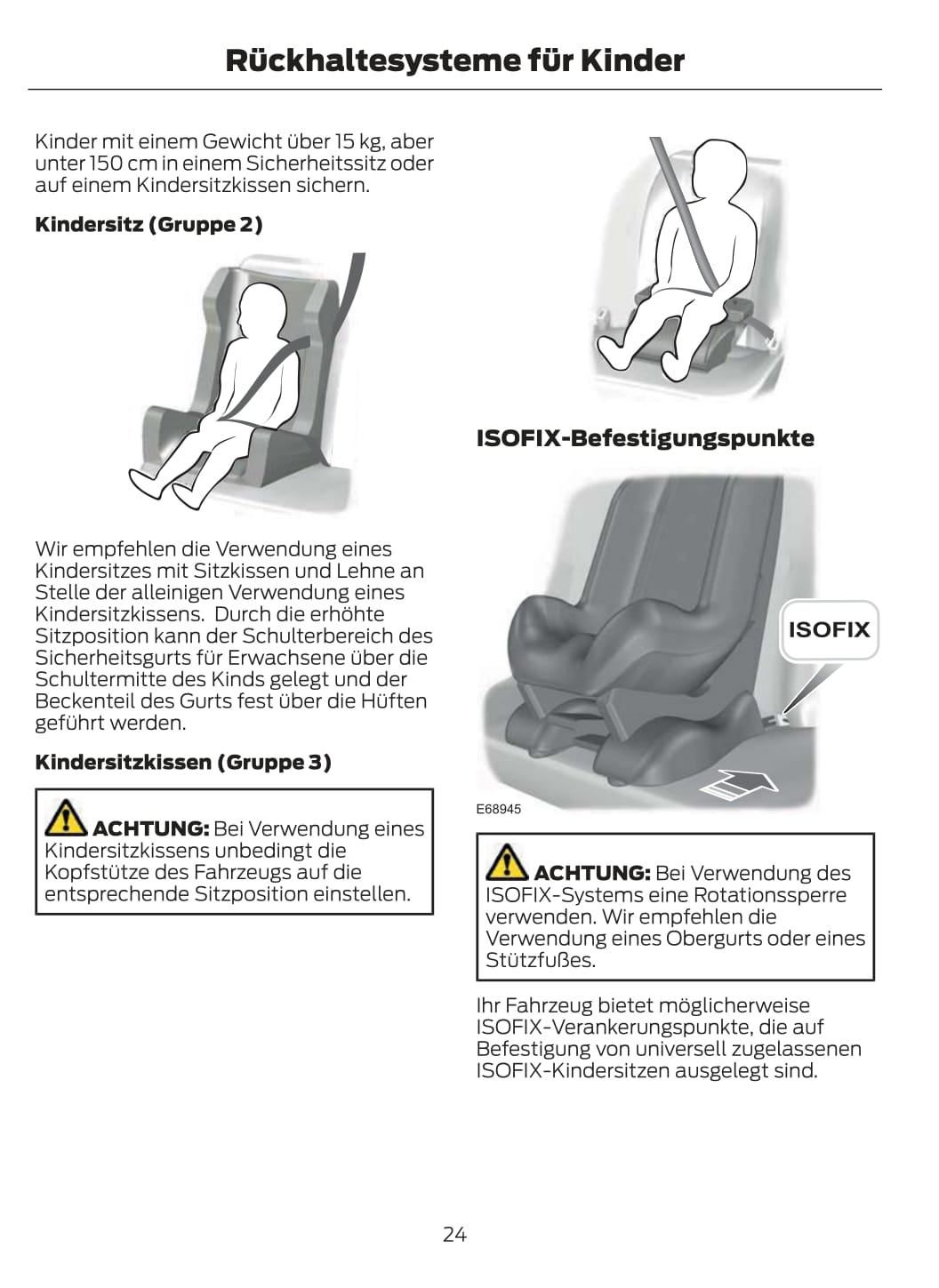 Rückhaltesysteme für Kinder

Kinder mit einem Gewicht über 15 kg, aber unter 150 cm in einem Sicherheitssitz oder auf einem Kindersitzkissen sichern.

Kindersitz (Gruppe 2)

Wir empfehlen die Verwendung eines Kindersitzes mit Sitzkissen und Lehne an Stelle der alleinigen Verwendung eines Kindersitzkissens. Durch die erhöhte Sitzposition kann der Schulterbereich des Sicherheitsgurts für Erwachsene über die Schultermitte des Kinds gelegt und der Beckenteil des Gurts fest über die Hüften geführt werden.

Kindersitzkissen (Gruppe 3)

ACHTUNG: Bei Verwendung eines Kindersitzkissens unbedingt die Kopfstütze des Fahrzeugs auf die entsprechende Sitzposition einstellen.

ISOFIX-Befestigungspunkte

ISOFIX

E68945

ACHTUNG: Bei Verwendung des ISOFIX-Systems eine Rotationssperre verwenden. Wir empfehlen die Verwendung eines Obergurts oder eines Stützfußes.

Ihr Fahrzeug bietet möglicherweise ISOFIX-Verankerungspunkte, die auf Befestigung von universell zugelassenen ISOFIX-Kindersitzen ausgelegt sind.

24