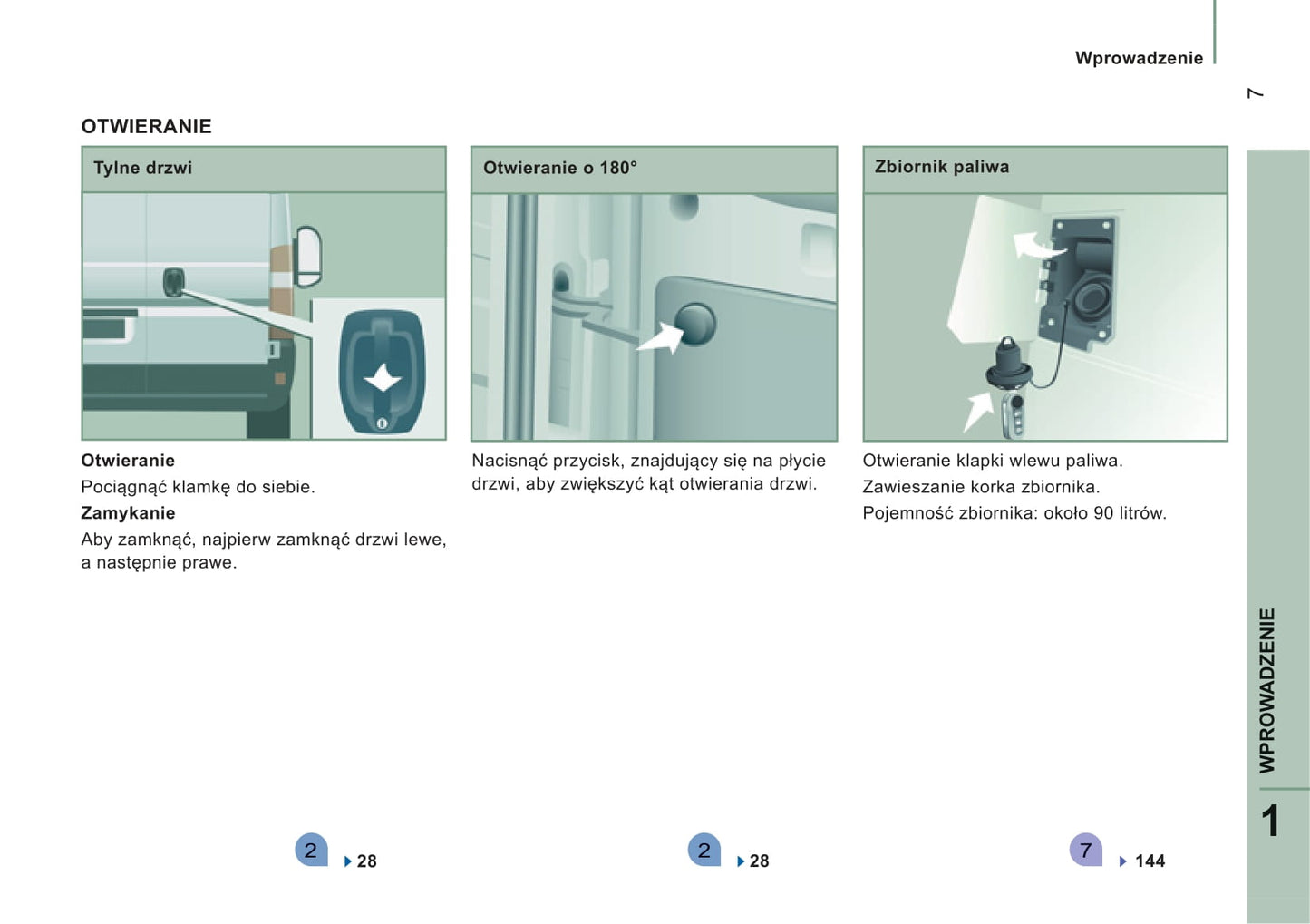 Wprowadzenie

7

OTWIERANIE

Tylne drzwi

Otwieranie
Pociągnąć klamkę do siebie.
Zamykanie
Aby zamknąć, najpierw zamknąć drzwi lewe, a następnie prawe.

2 28

Otwieranie o 180°

Nacisnąć przycisk, znajdujący się na płycie drzwi, aby zwiększyć kąt otwierania drzwi.

2 28

Zbiornik paliwa

Otwieranie klapki wlewu paliwa.
Zawieszanie korka zbiornika.
Pojemność zbiornika: około 90 litrów.

7 144

WPROWADZENIE

1