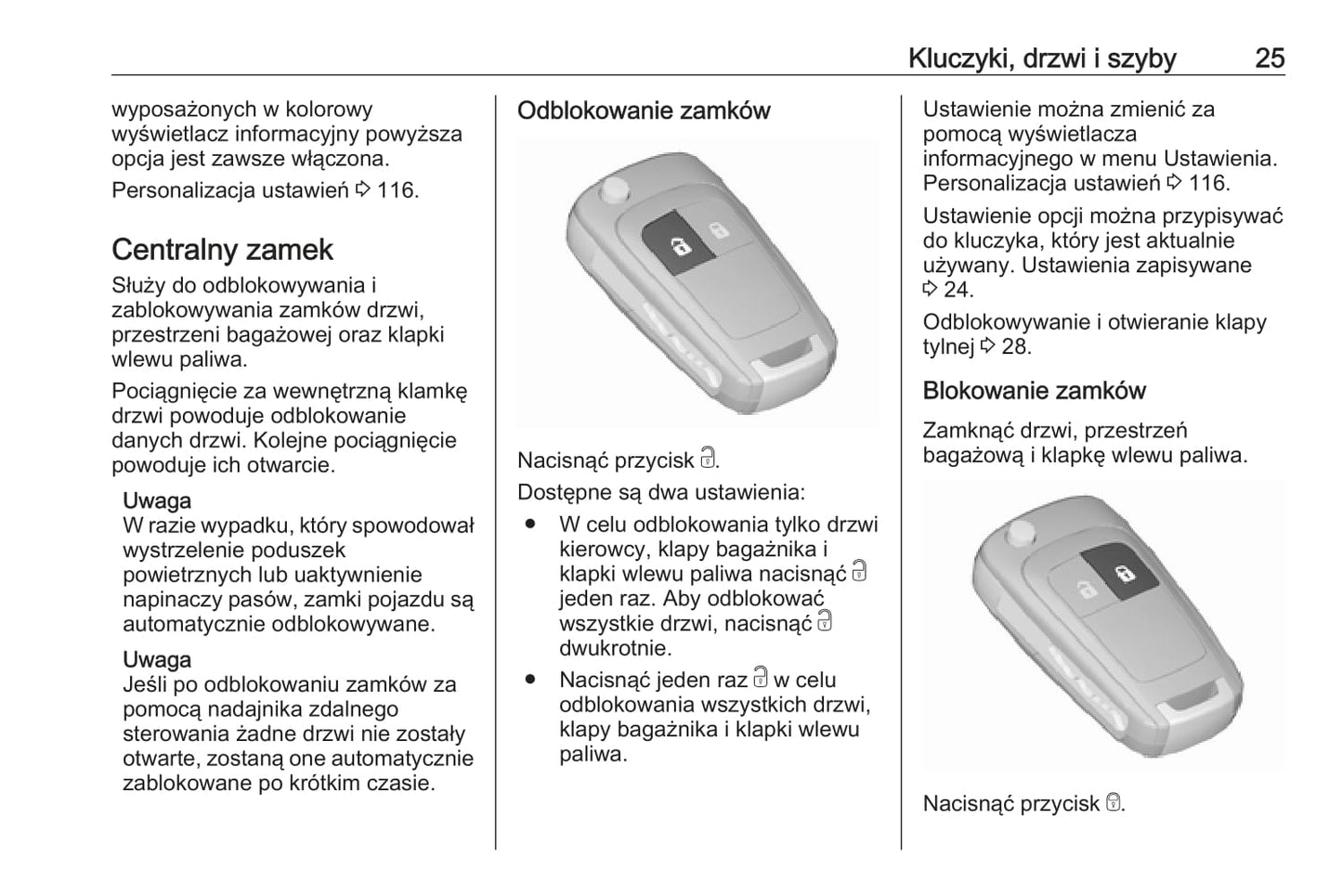 Kluczyki, drzwi i szyby 25

wyposażonych w kolorowy wyświetlacz informacyjny powyższa opcja jest zawsze włączona.

Personalizacja ustawień ⇨ 116.

Centralny zamek

Służy do odblokowywania i zablokowywania zamków drzwi, przestrzeni bagażowej oraz klapki wlewu paliwa.

Pociągnięcie za wewnętrzną klamkę drzwi powoduje odblokowanie danych drzwi. Kolejne pociągnięcie powoduje ich otwarcie.

Uwaga
W razie wypadku, który spowodował wystrzelenie poduszek powietrznych lub uaktywnienie napinaczy pasów, zamki pojazdu są automatycznie odblokowywane.

Uwaga
Jeśli po odblokowaniu zamków za pomocą nadajnika zdalnego sterowania żadne drzwi nie zostały otwarte, zostaną one automatycznie zablokowane po krótkim czasie.

Odblokowanie zamków

Nacisnąć przycisk 🔓.

Dostępne są dwa ustawienia:

● W celu odblokowania tylko drzwi kierowcy, klapy bagażnika i klapki wlewu paliwa nacisnąć 🔓 jeden raz. Aby odblokować wszystkie drzwi, nacisnąć 🔓 dwukrotnie.

● Nacisnąć jeden raz 🔓 w celu odblokowania wszystkich drzwi, klapy bagażnika i klapki wlewu paliwa.

Ustawienie można zmienić za pomocą wyświetlacza informacyjnego w menu Ustawienia. Personalizacja ustawień ⇨ 116.

Ustawienie opcji można przypisywać do kluczyka, który jest aktualnie używany. Ustawienia zapisywane ⇨ 24.

Odblokowywanie i otwieranie klapy tylnej ⇨ 28.

Blokowanie zamków

Zamknąć drzwi, przestrzeń bagażową i klapkę wlewu paliwa.

Nacisnąć przycisk 🔒.