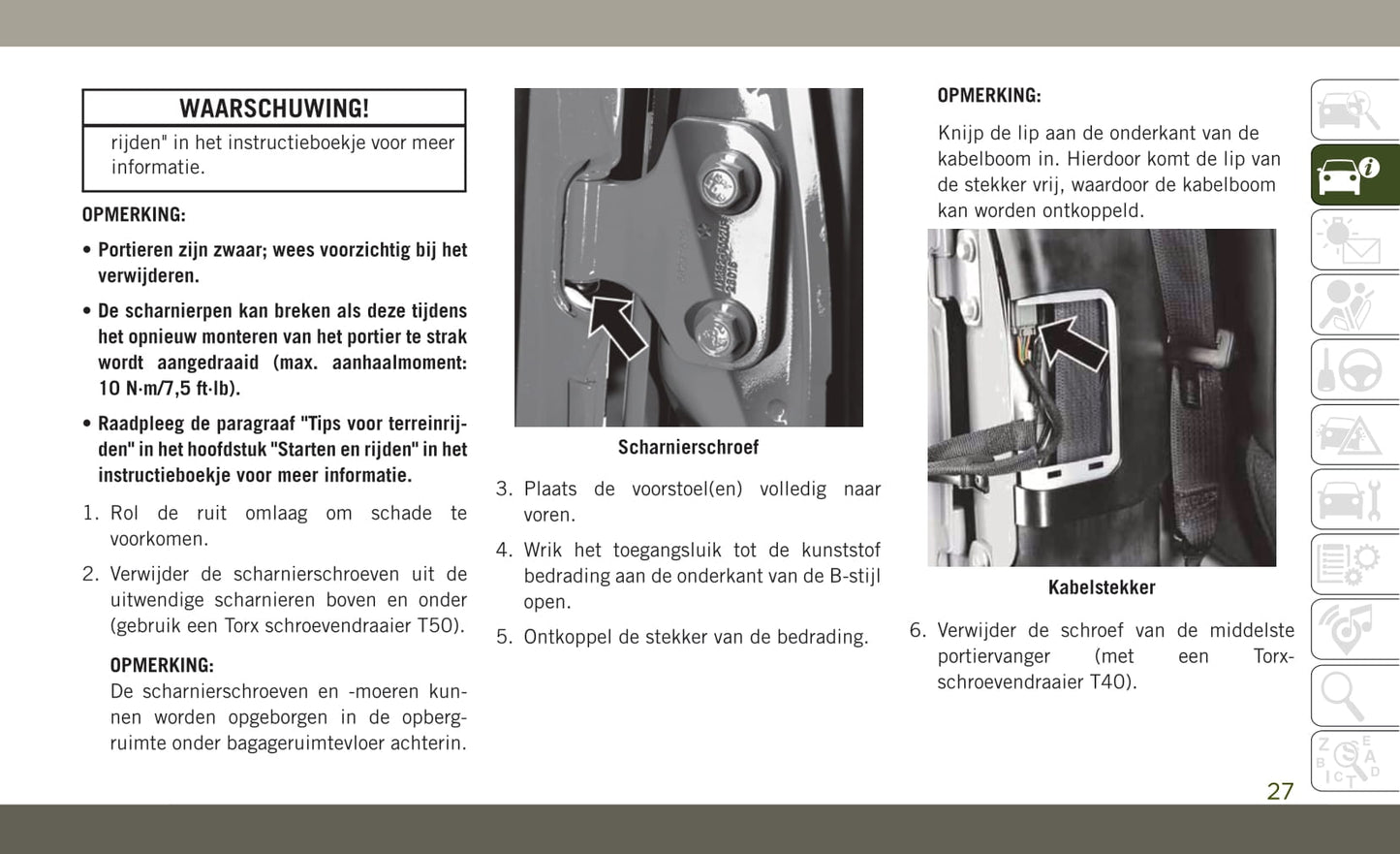 WAARSCHUWING!

rijden" in het instructieboekje voor meer informatie.

OPMERKING:

• Portieren zijn zwaar; wees voorzichtig bij het verwijderen.

• De scharnierpen kan breken als deze tijdens het opnieuw monteren van het portier te strak wordt aangedraaid (max. aanhaalmoment: 10 N·m/7,5 ft·lb).

• Raadpleeg de paragraaf "Tips voor terreinrijden" in het hoofdstuk "Starten en rijden" in het instructieboekje voor meer informatie.

1. Rol de ruit omlaag om schade te voorkomen.

2. Verwijder de scharnierschroeven uit de uitwendige scharnieren boven en onder (gebruik een Torx schroevendraaier T50).

OPMERKING:
De scharnierschroeven en -moeren kunnen worden opgeborgen in de opbergruimte onder bagageruimtevloer achterin.

Scharnierschroef

3. Plaats de voorstoel(en) volledig naar voren.

4. Wrik het toegangsluik tot de kunststof bedrading aan de onderkant van de B-stijl open.

5. Ontkoppel de stekker van de bedrading.

OPMERKING:

Knijp de lip aan de onderkant van de kabelboom in. Hierdoor komt de lip van de stekker vrij, waardoor de kabelboom kan worden ontkoppeld.

Kabelstekker

6. Verwijder de schroef van de middelste portiervanger (met een Torx-schroevendraaier T40).

27