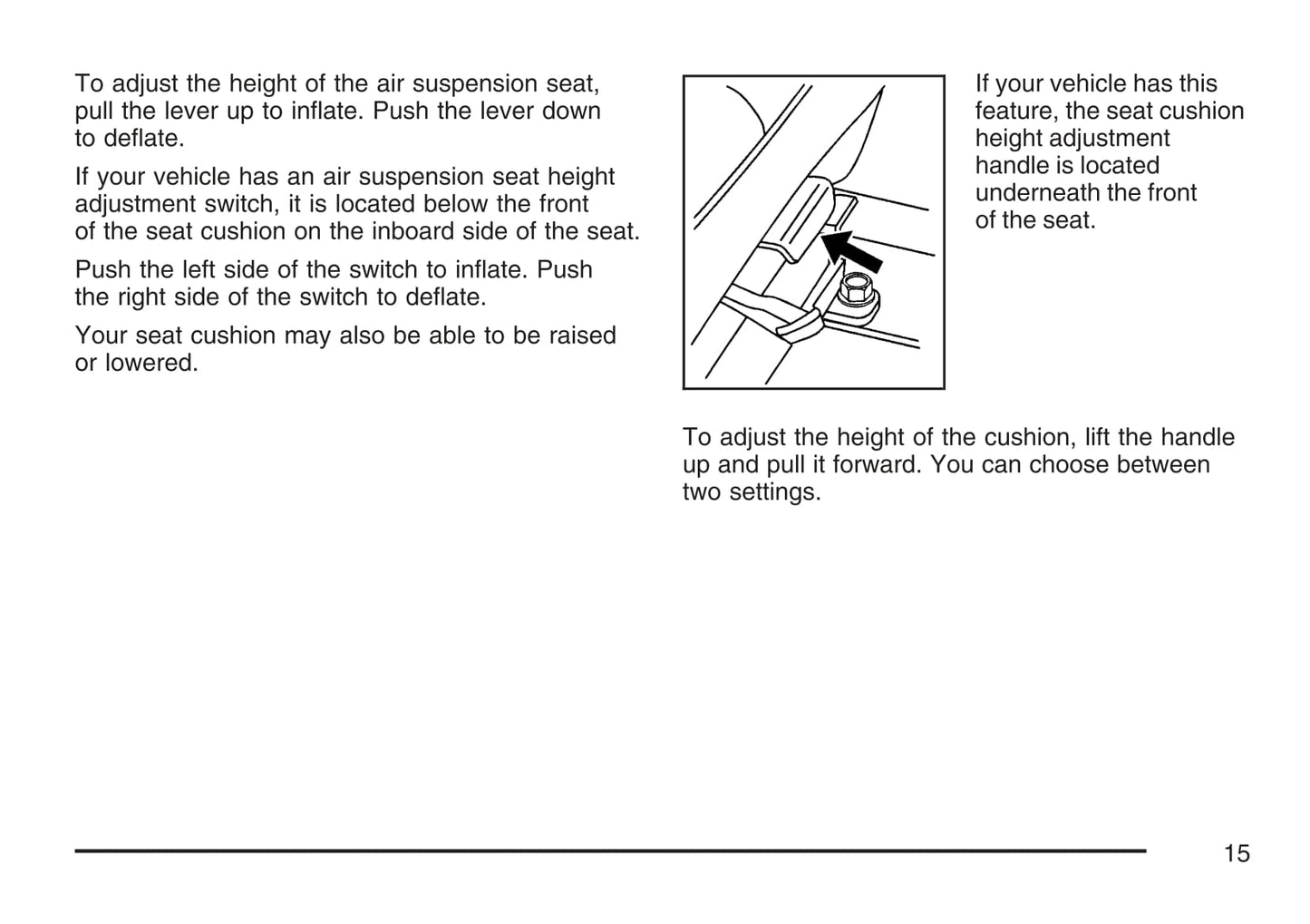 To adjust the height of the air suspension seat, pull the lever up to inflate. Push the lever down to deflate.

If your vehicle has an air suspension seat height adjustment switch, it is located below the front of the seat cushion on the inboard side of the seat.

Push the left side of the switch to inflate. Push the right side of the switch to deflate.

Your seat cushion may also be able to be raised or lowered.

If your vehicle has this feature, the seat cushion height adjustment handle is located underneath the front of the seat.

To adjust the height of the cushion, lift the handle up and pull it forward. You can choose between two settings.

15