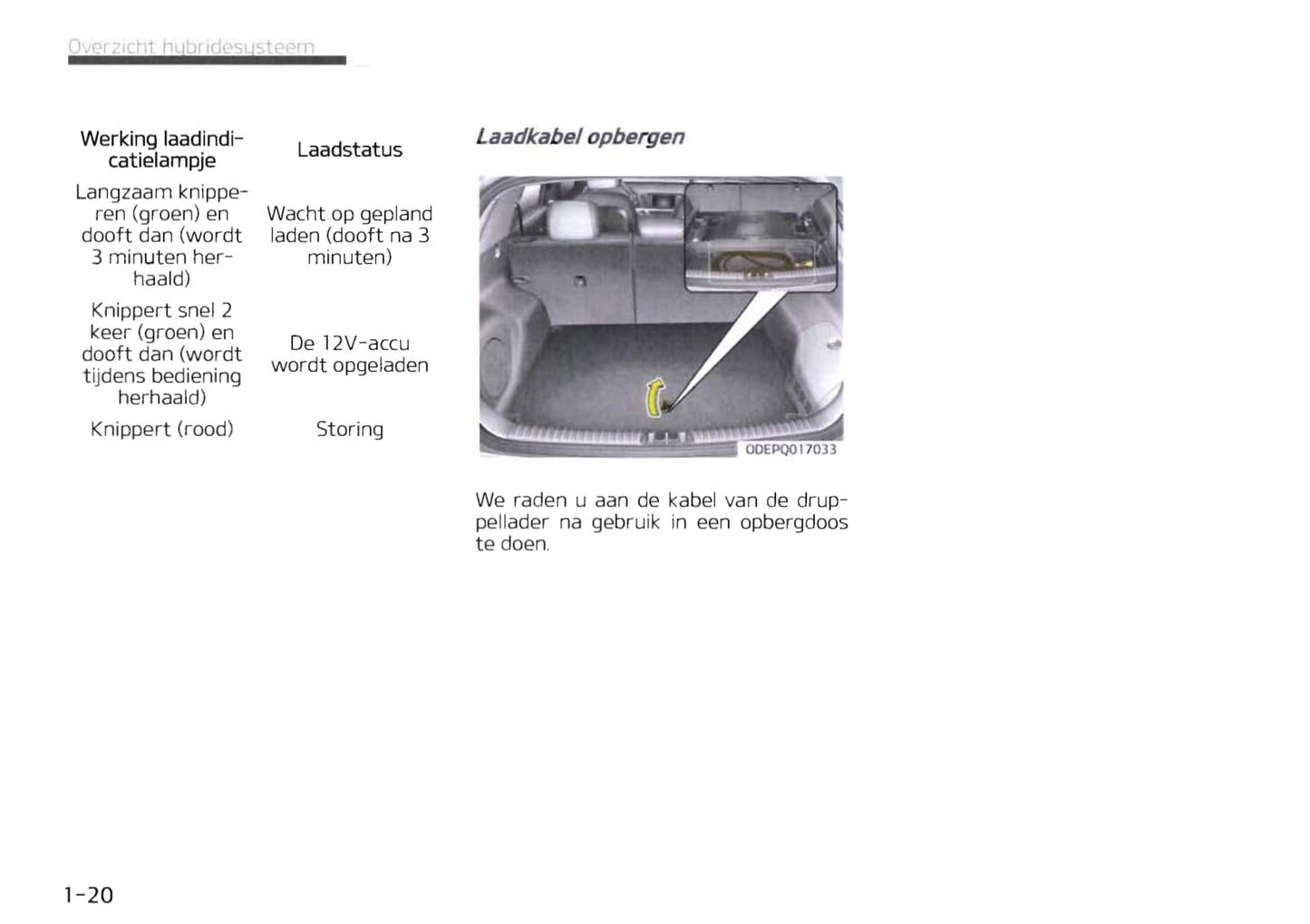 Overzicht hybridesysteem

| Werking laadindicatielampje | Laadstatus |
|---|---|
| Langzaam knipperen (groen) en dooft dan (wordt 3 minuten herhaald) | Wacht op gepland laden (dooft na 3 minuten) |
| Knippert snel 2 keer (groen) en dooft dan (wordt tijdens bediening herhaald) | De 12V-accu wordt opgeladen |
| Knippert (rood) | Storing |

Laadkabel opbergen

ODEPQ017033

We raden u aan de kabel van de druppellader na gebruik in een opbergdoos te doen.

1-20