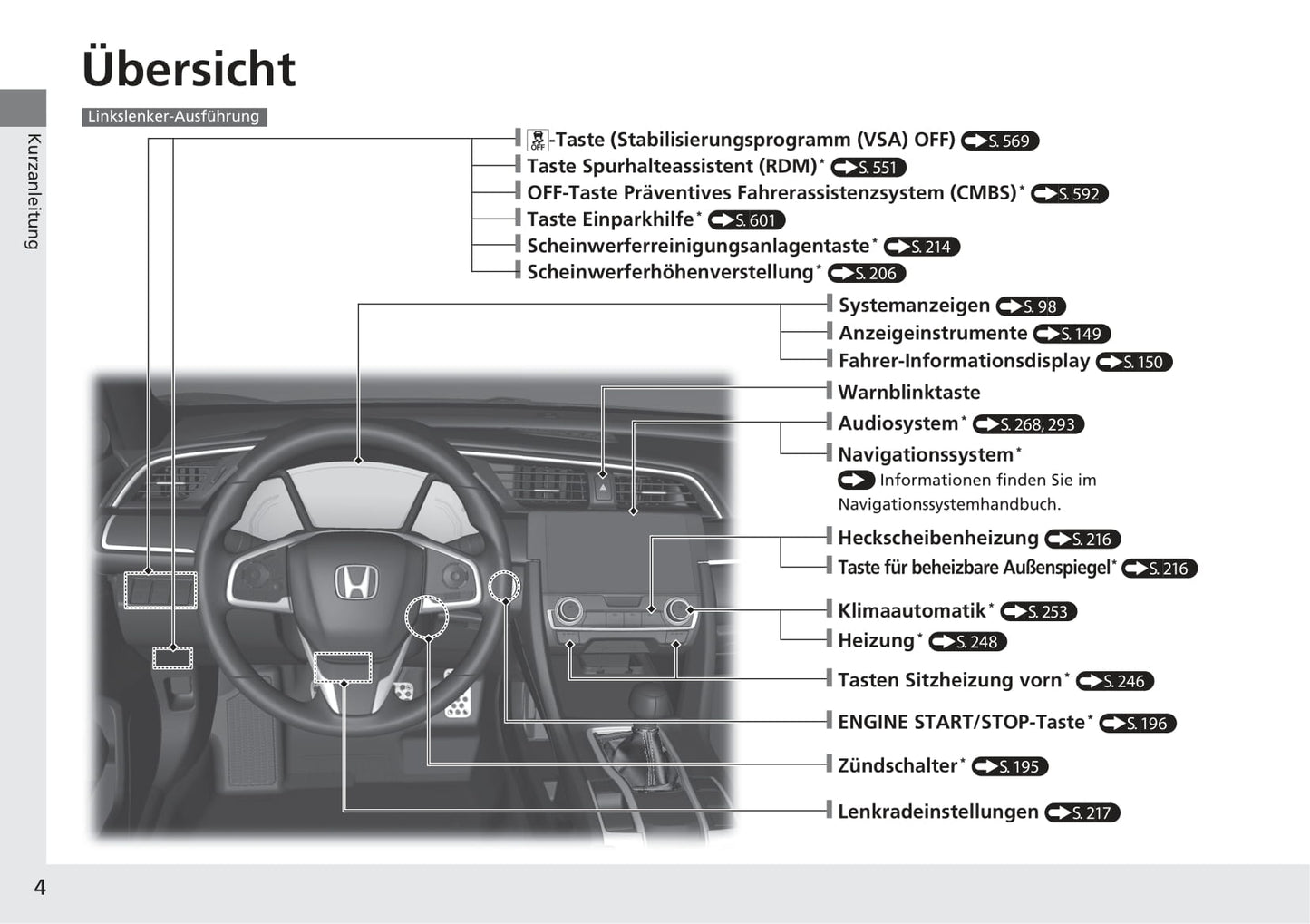 Übersicht

Kurzanleitung

Linkslenker-Ausführung

-Taste (Stabilisierungsprogramm (VSA) OFF) S. 569
Taste Spurhalteassistent (RDM)* S. 551
OFF-Taste Präventives Fahrerassistenzsystem (CMBS)* S. 592
Taste Einparkhilfe* S. 601
Scheinwerferreinigungsanlagentaste* S. 214
Scheinwerferhöhenverstellung* S. 206

Systemanzeigen S. 98
Anzeigeinstrumente S. 149
Fahrer-Informationsdisplay S. 150
Warnblinktaste
Audiosystem* S. 268, 293
Navigationssystem*
Informationen finden Sie im Navigationssystemhandbuch.
Heckscheibenheizung S. 216
Taste für beheizbare Außenspiegel* S. 216
Klimaautomatik* S. 253
Heizung* S. 248
Tasten Sitzheizung vorn* S. 246
ENGINE START/STOP-Taste* S. 196
Zündschalter* S. 195
Lenkradeinstellungen S. 217

4