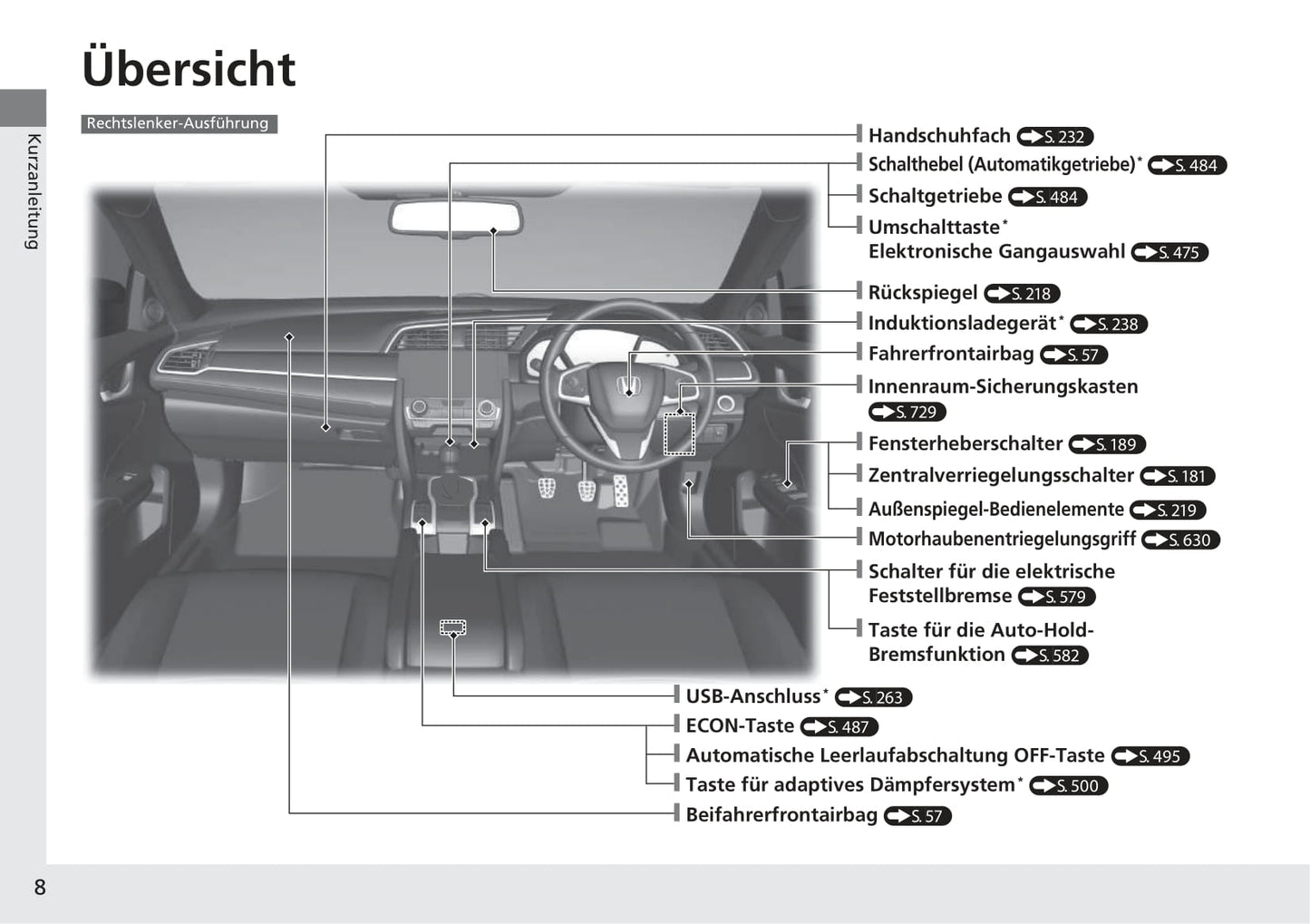 Übersicht

Kurzanleitung

Rechtslenker-Ausführung

Handschuhfach S. 232

Schalthebel (Automatikgetriebe)* S. 484

Schaltgetriebe S. 484

Umschalttaste* Elektronische Gangauswahl S. 475

Rückspiegel S. 218

Induktionsladegerät* S. 238

Fahrerfrontairbag S. 57

Innenraum-Sicherungskasten S. 729

Fensterheberschalter S. 189

Zentralverriegelungsschalter S. 181

Außenspiegel-Bedienelemente S. 219

Motorhaubenentriegelungsgriff S. 630

Schalter für die elektrische Feststellbremse S. 579

Taste für die Auto-Hold-Bremsfunktion S. 582

USB-Anschluss* S. 263

ECON-Taste S. 487

Automatische Leerlaufabschaltung OFF-Taste S. 495

Taste für adaptives Dämpfersystem* S. 500

Beifahrerfrontairbag S. 57

8