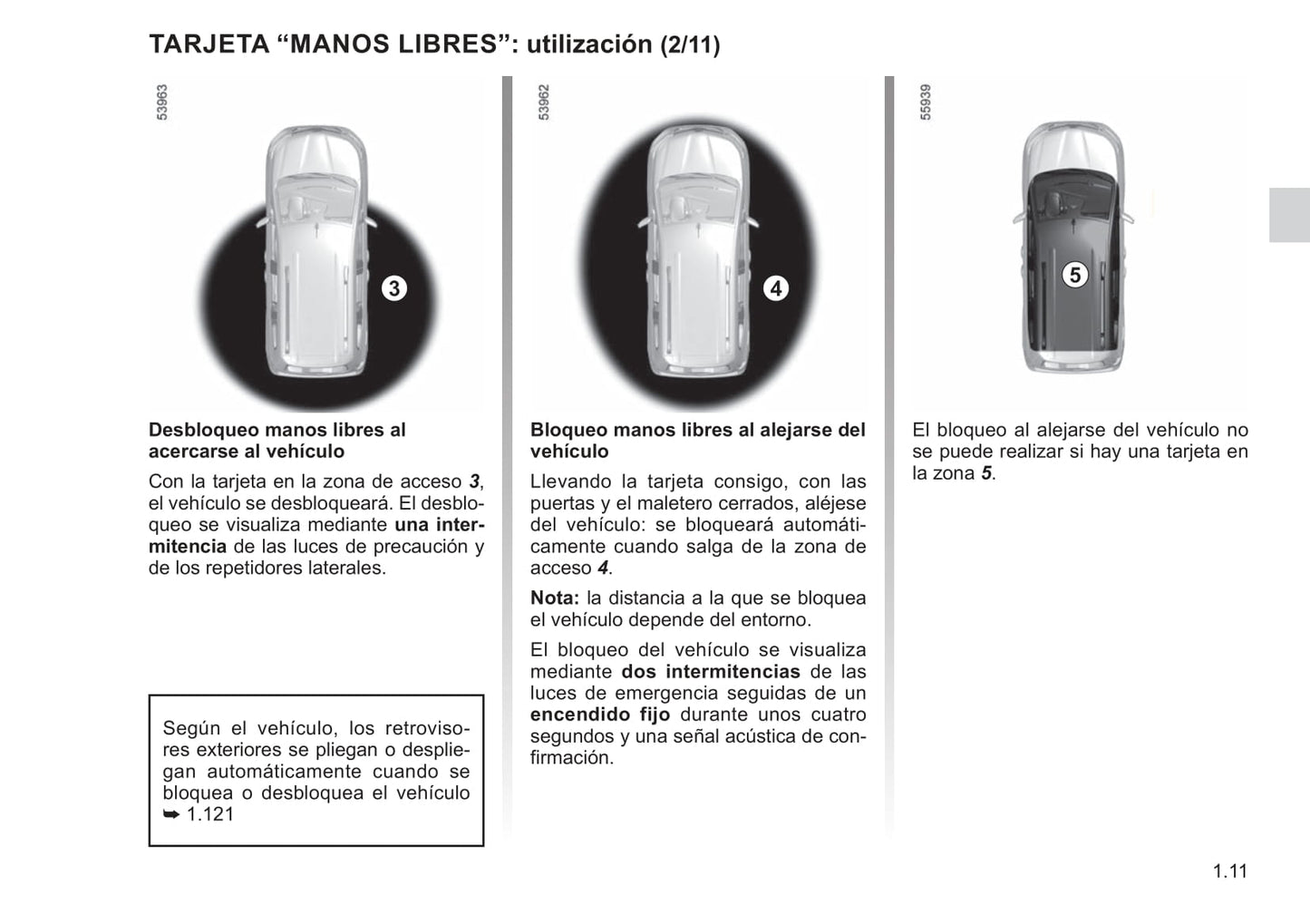 TARJETA “MANOS LIBRES”: utilización (2/11)

53963

3

Desbloqueo manos libres al acercarse al vehículo

Con la tarjeta en la zona de acceso 3, el vehículo se desbloqueará. El desbloqueo se visualiza mediante una intermitencia de las luces de precaución y de los repetidores laterales.

Según el vehículo, los retrovisores exteriores se pliegan o despliegan automáticamente cuando se bloquea o desbloquea el vehículo ➥ 1.121

53962

4

Bloqueo manos libres al alejarse del vehículo

Llevando la tarjeta consigo, con las puertas y el maletero cerrados, aléjese del vehículo: se bloqueará automáticamente cuando salga de la zona de acceso 4.

Nota: la distancia a la que se bloquea el vehículo depende del entorno.

El bloqueo del vehículo se visualiza mediante dos intermitencias de las luces de emergencia seguidas de un encendido fijo durante unos cuatro segundos y una señal acústica de confirmación.

55939

5

El bloqueo al alejarse del vehículo no se puede realizar si hay una tarjeta en la zona 5.

1.11