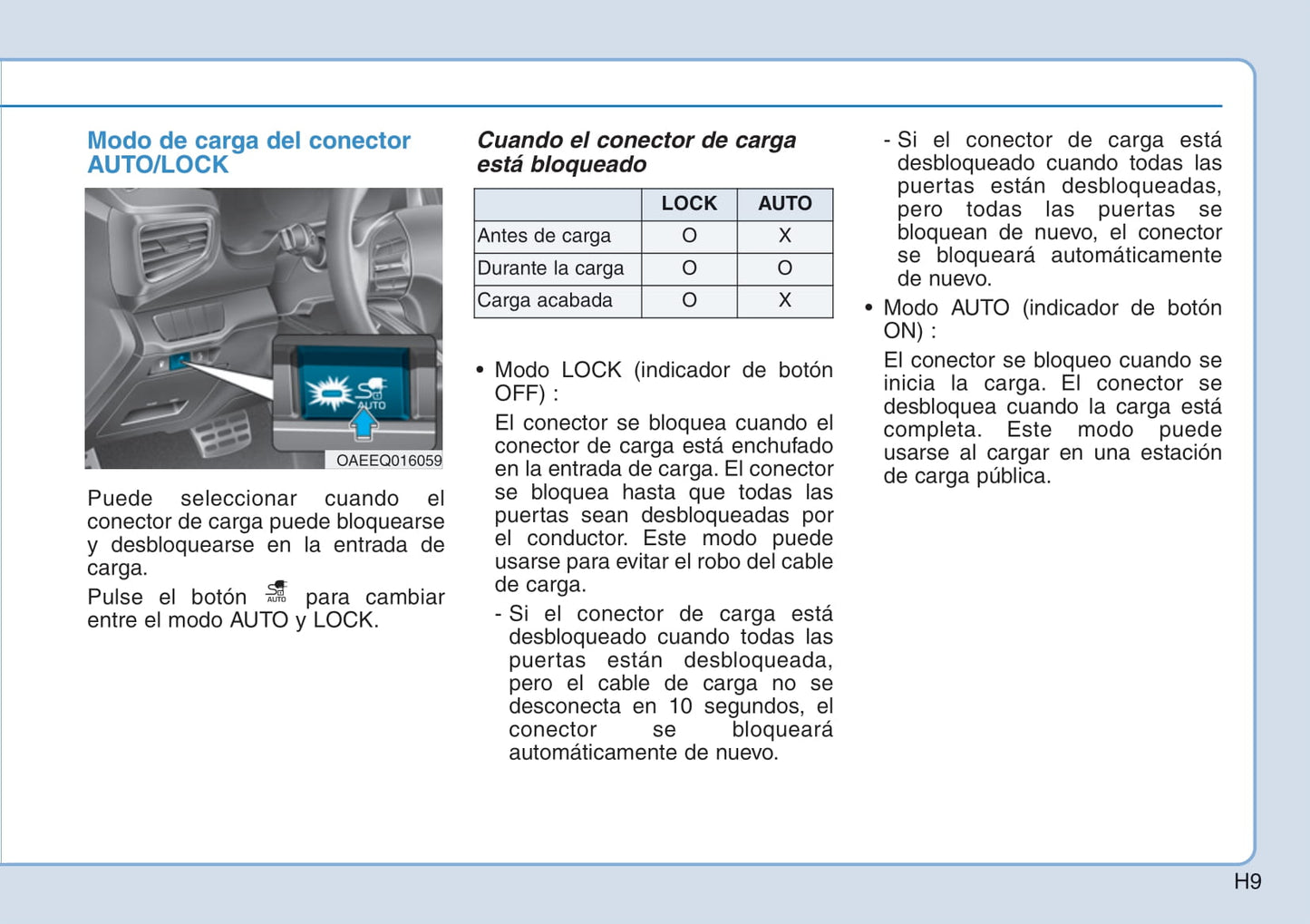 Modo de carga del conector AUTO/LOCK

AUTO

OAEEQ016059

Puede seleccionar cuando el conector de carga puede bloquearse y desbloquearse en la entrada de carga.

Pulse el botón AUTO para cambiar entre el modo AUTO y LOCK.

Cuando el conector de carga está bloqueado

| | LOCK | AUTO |
|---|---|---|
| Antes de carga | O | X |
| Durante la carga | O | O |
| Carga acabada | O | X |

• Modo LOCK (indicador de botón OFF) :

El conector se bloquea cuando el conector de carga está enchufado en la entrada de carga. El conector se bloquea hasta que todas las puertas sean desbloqueadas por el conductor. Este modo puede usarse para evitar el robo del cable de carga.

- Si el conector de carga está desbloqueado cuando todas las puertas están desbloqueada, pero el cable de carga no se desconecta en 10 segundos, el conector se bloqueará automáticamente de nuevo.

- Si el conector de carga está desbloqueado cuando todas las puertas están desbloqueadas, pero todas las puertas se bloquean de nuevo, el conector se bloqueará automáticamente de nuevo.

• Modo AUTO (indicador de botón ON) :

El conector se bloqueo cuando se inicia la carga. El conector se desbloquea cuando la carga está completa. Este modo puede usarse al cargar en una estación de carga pública.

H9