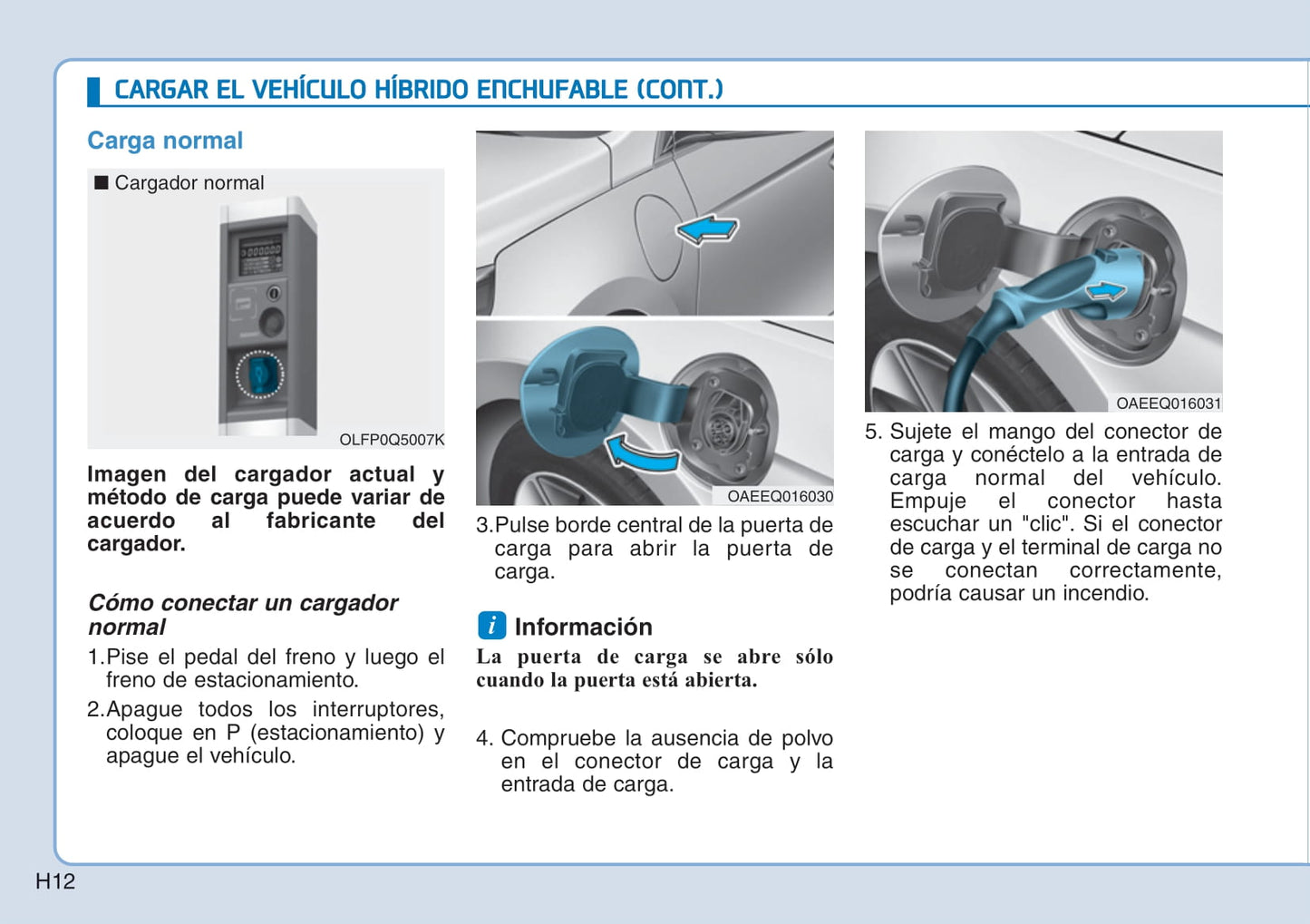 CARGAR EL VEHÍCULO HÍBRIDO ENCHUFABLE (CONT.)

Carga normal

■ Cargador normal

OLFP0Q5007K

Imagen del cargador actual y método de carga puede variar de acuerdo al fabricante del cargador.

Cómo conectar un cargador normal

1.Pise el pedal del freno y luego el freno de estacionamiento.

2.Apague todos los interruptores, coloque en P (estacionamiento) y apague el vehículo.

OAEEQ016030

3.Pulse borde central de la puerta de carga para abrir la puerta de carga.

i Información

La puerta de carga se abre sólo cuando la puerta está abierta.

4. Compruebe la ausencia de polvo en el conector de carga y la entrada de carga.

OAEEQ016031

5. Sujete el mango del conector de carga y conéctelo a la entrada de carga normal del vehículo. Empuje el conector hasta escuchar un "clic". Si el conector de carga y el terminal de carga no se conectan correctamente, podría causar un incendio.

H12