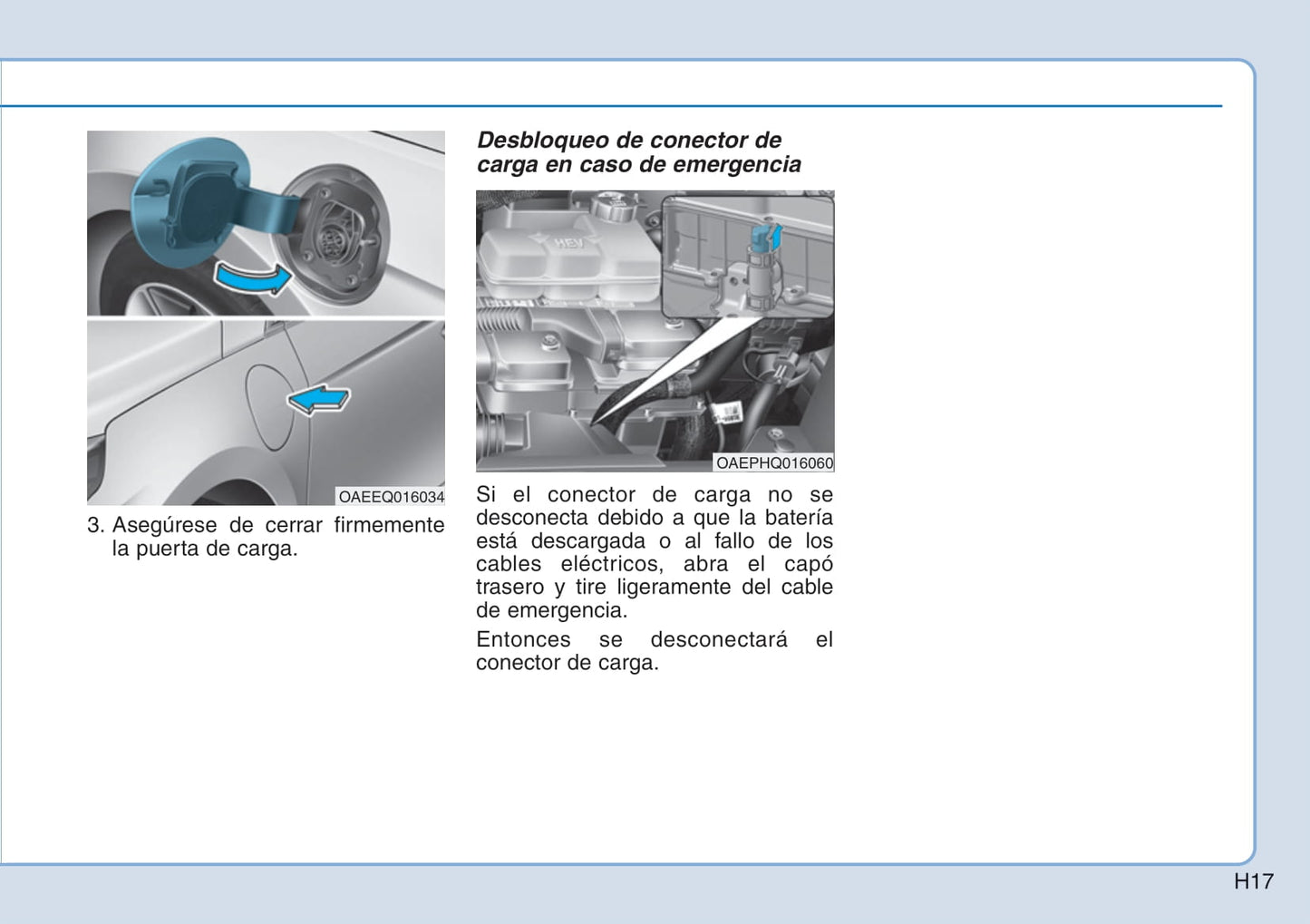 OAEEQ016034

3. Asegúrese de cerrar firmemente la puerta de carga.

Desbloqueo de conector de carga en caso de emergencia

HEV

OAEPHQ016060

Si el conector de carga no se desconecta debido a que la batería está descargada o al fallo de los cables eléctricos, abra el capó trasero y tire ligeramente del cable de emergencia.

Entonces se desconectará el conector de carga.

H17