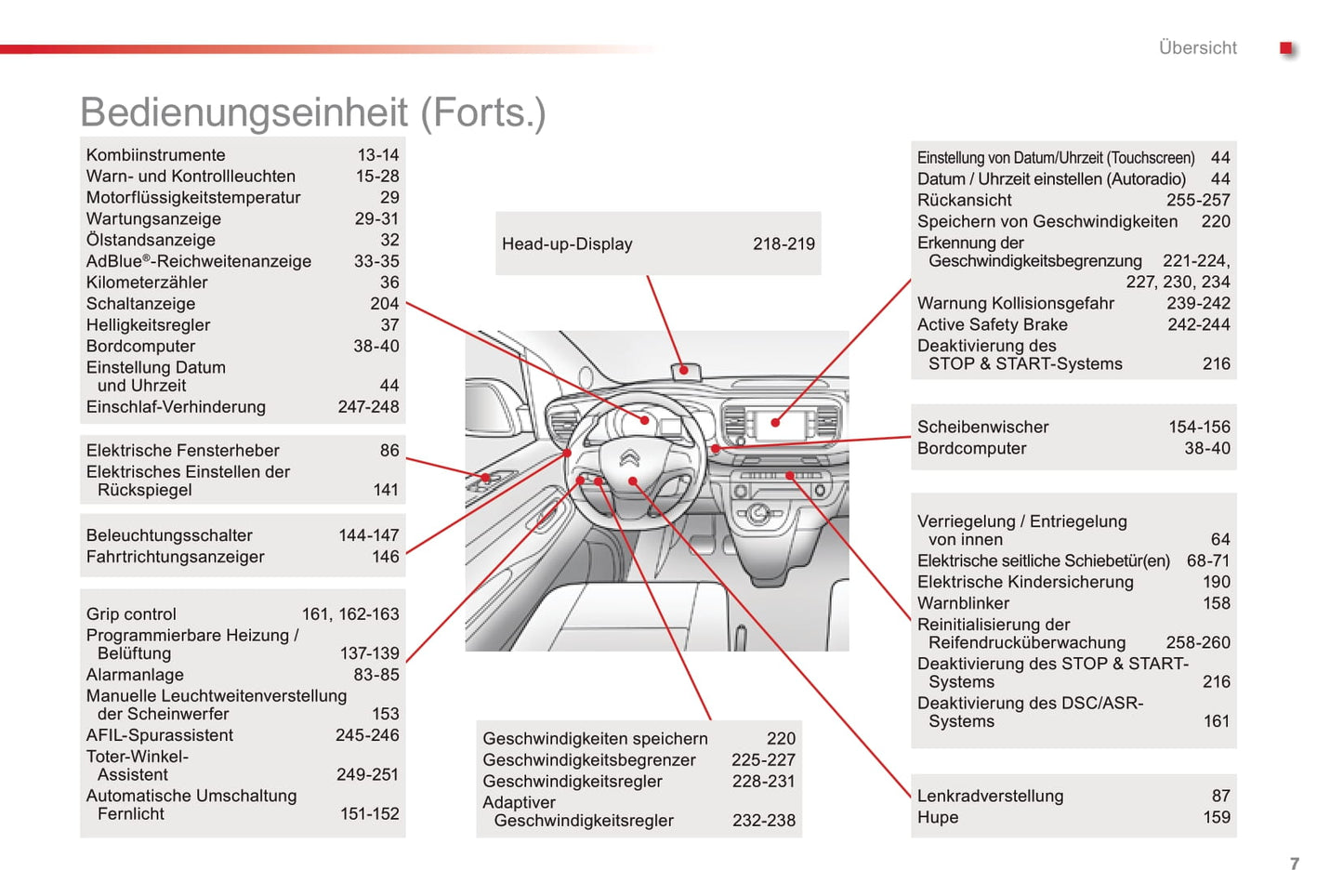 Übersicht

Bedienungseinheit (Forts.)

Kombiinstrumente 13-14
Warn- und Kontrollleuchten 15-28
Motorflüssigkeitstemperatur 29
Wartungsanzeige 29-31
Ölstandsanzeige 32
AdBlue®-Reichweitenanzeige 33-35
Kilometerzähler 36
Schaltanzeige 204
Helligkeitsregler 37
Bordcomputer 38-40
Einstellung Datum und Uhrzeit 44
Einschlaf-Verhinderung 247-248

Elektrische Fensterheber 86
Elektrisches Einstellen der Rückspiegel 141

Beleuchtungsschalter 144-147
Fahrtrichtungsanzeiger 146

Grip control 161, 162-163
Programmierbare Heizung / Belüftung 137-139
Alarmanlage 83-85
Manuelle Leuchtweitenverstellung der Scheinwerfer 153
AFIL-Spurassistent 245-246
Toter-Winkel-Assistent 249-251
Automatische Umschaltung Fernlicht 151-152

Head-up-Display 218-219

Geschwindigkeiten speichern 220
Geschwindigkeitsbegrenzer 225-227
Geschwindigkeitsregler 228-231
Adaptiver Geschwindigkeitsregler 232-238

Einstellung von Datum/Uhrzeit (Touchscreen) 44
Datum / Uhrzeit einstellen (Autoradio) 44
Rückansicht 255-257
Speichern von Geschwindigkeiten 220
Erkennung der Geschwindigkeitsbegrenzung 221-224, 227, 230, 234
Warnung Kollisionsgefahr 239-242
Active Safety Brake 242-244
Deaktivierung des STOP & START-Systems 216

Scheibenwischer 154-156
Bordcomputer 38-40

Verriegelung / Entriegelung von innen 64
Elektrische seitliche Schiebetür(en) 68-71
Elektrische Kindersicherung 190
Warnblinker 158
Reinitialisierung der Reifendrucküberwachung 258-260
Deaktivierung des STOP & START-Systems 216
Deaktivierung des DSC/ASR-Systems 161

Lenkradverstellung 87
Hupe 159

7