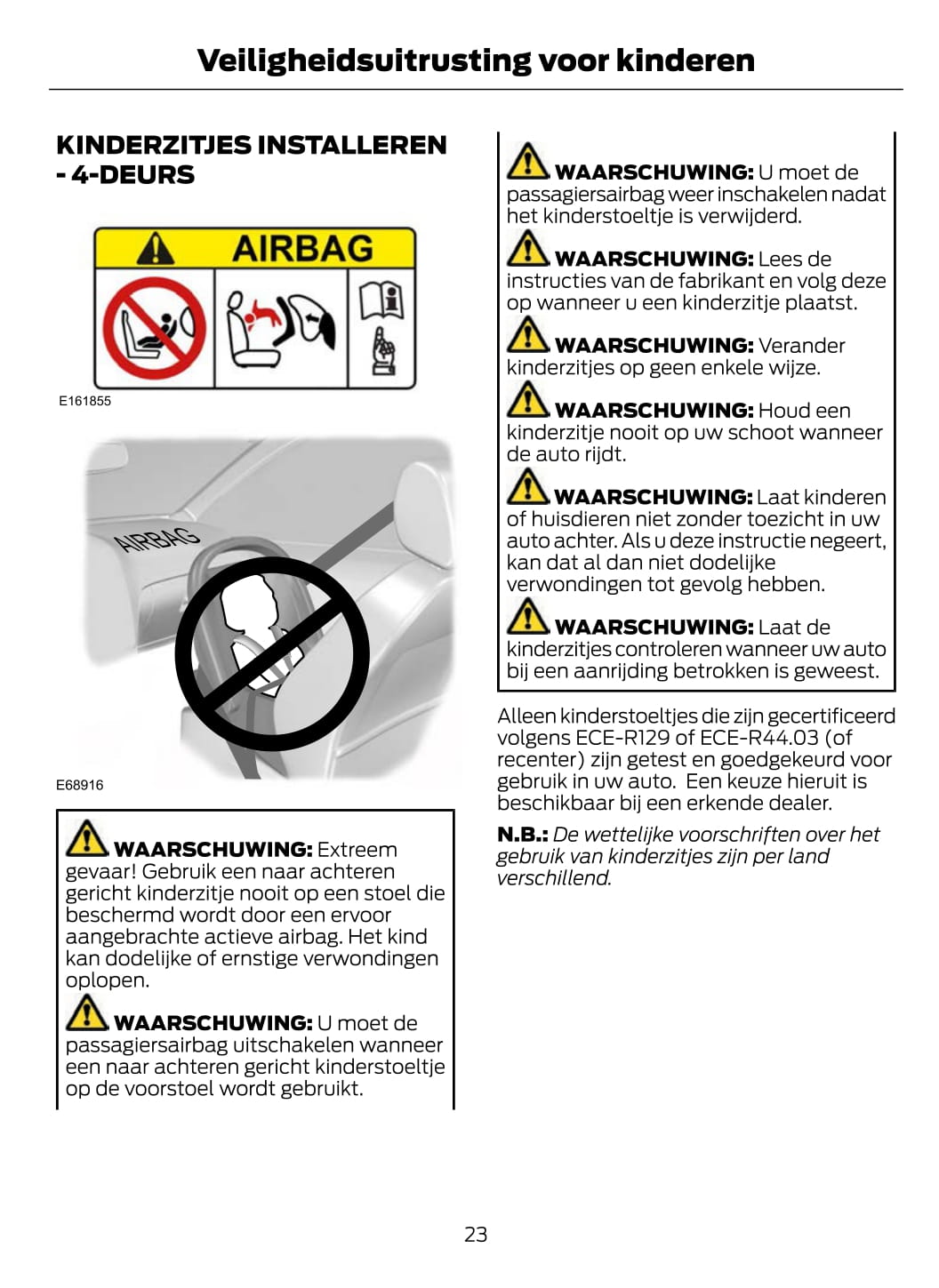 Veiligheidsuitrusting voor kinderen

KINDERZITJES INSTALLEREN - 4-DEURS

AIRBAG

E161855

AIRBAG

E68916

WAARSCHUWING: Extreem gevaar! Gebruik een naar achteren gericht kinderzitje nooit op een stoel die beschermd wordt door een ervoor aangebrachte actieve airbag. Het kind kan dodelijke of ernstige verwondingen oplopen.

WAARSCHUWING: U moet de passagiersairbag uitschakelen wanneer een naar achteren gericht kinderstoeltje op de voorstoel wordt gebruikt.

WAARSCHUWING: U moet de passagiersairbag weer inschakelen nadat het kinderstoeltje is verwijderd.

WAARSCHUWING: Lees de instructies van de fabrikant en volg deze op wanneer u een kinderzitje plaatst.

WAARSCHUWING: Verander kinderzitjes op geen enkele wijze.

WAARSCHUWING: Houd een kinderzitje nooit op uw schoot wanneer de auto rijdt.

WAARSCHUWING: Laat kinderen of huisdieren niet zonder toezicht in uw auto achter. Als u deze instructie negeert, kan dat al dan niet dodelijke verwondingen tot gevolg hebben.

WAARSCHUWING: Laat de kinderzitjes controleren wanneer uw auto bij een aanrijding betrokken is geweest.

Alleen kinderstoeltjes die zijn gecertificeerd volgens ECE-R129 of ECE-R44.03 (of recenter) zijn getest en goedgekeurd voor gebruik in uw auto. Een keuze hieruit is beschikbaar bij een erkende dealer.

N.B.: De wettelijke voorschriften over het gebruik van kinderzitjes zijn per land verschillend.

23