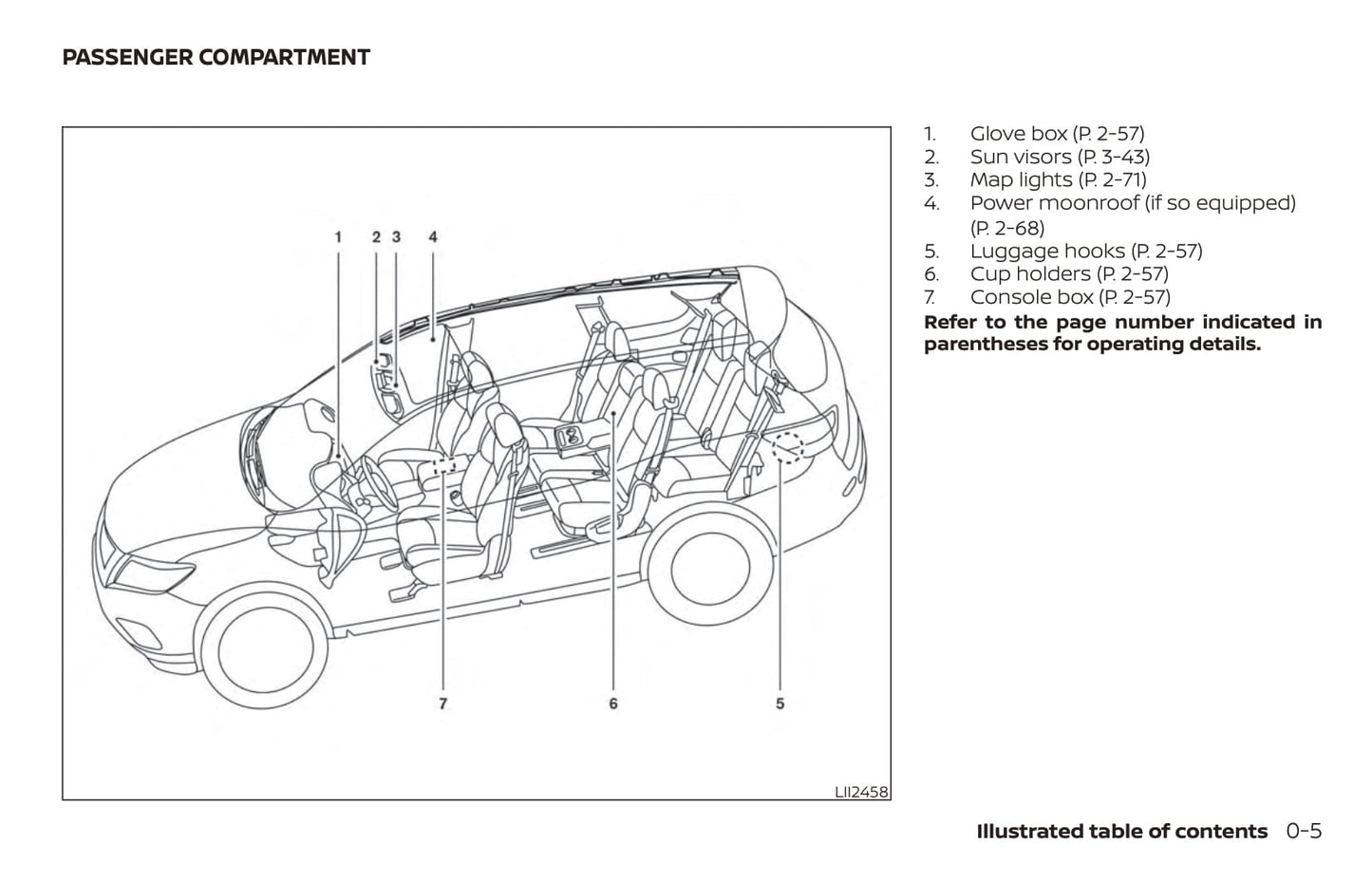 PASSENGER COMPARTMENT

1 2 3 4

7 6 5

LII2458

1. Glove box (P. 2-57)
2. Sun visors (P. 3-43)
3. Map lights (P. 2-71)
4. Power moonroof (if so equipped) (P. 2-68)
5. Luggage hooks (P. 2-57)
6. Cup holders (P. 2-57)
7. Console box (P. 2-57)

Refer to the page number indicated in parentheses for operating details.

Illustrated table of contents 0-5