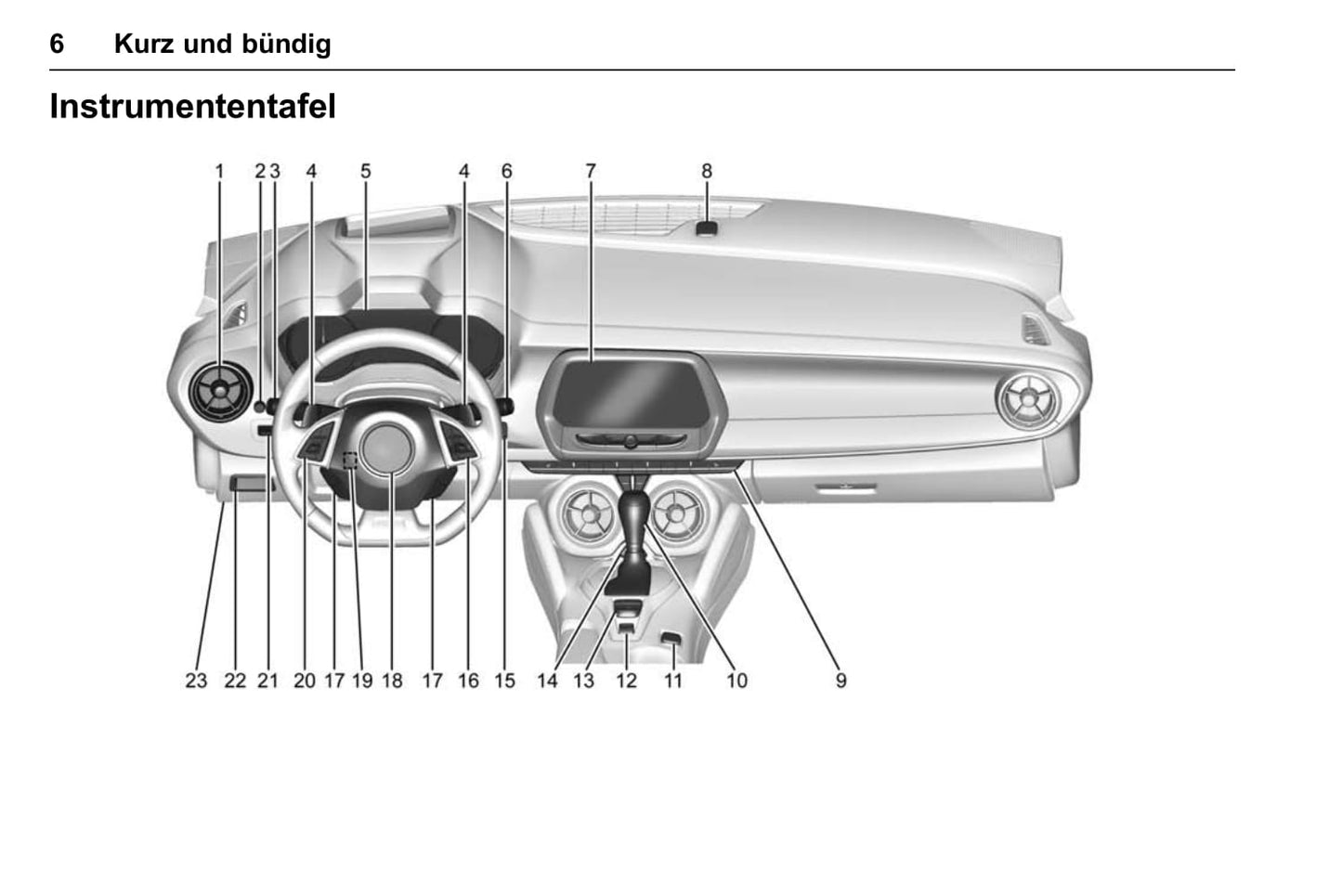 6 Kurz und bündig

Instrumententafel

1 2 3 4 5 4 6 7 8

23 22 21 20 17 19 18 17 16 15 14 13 12 11 10 9