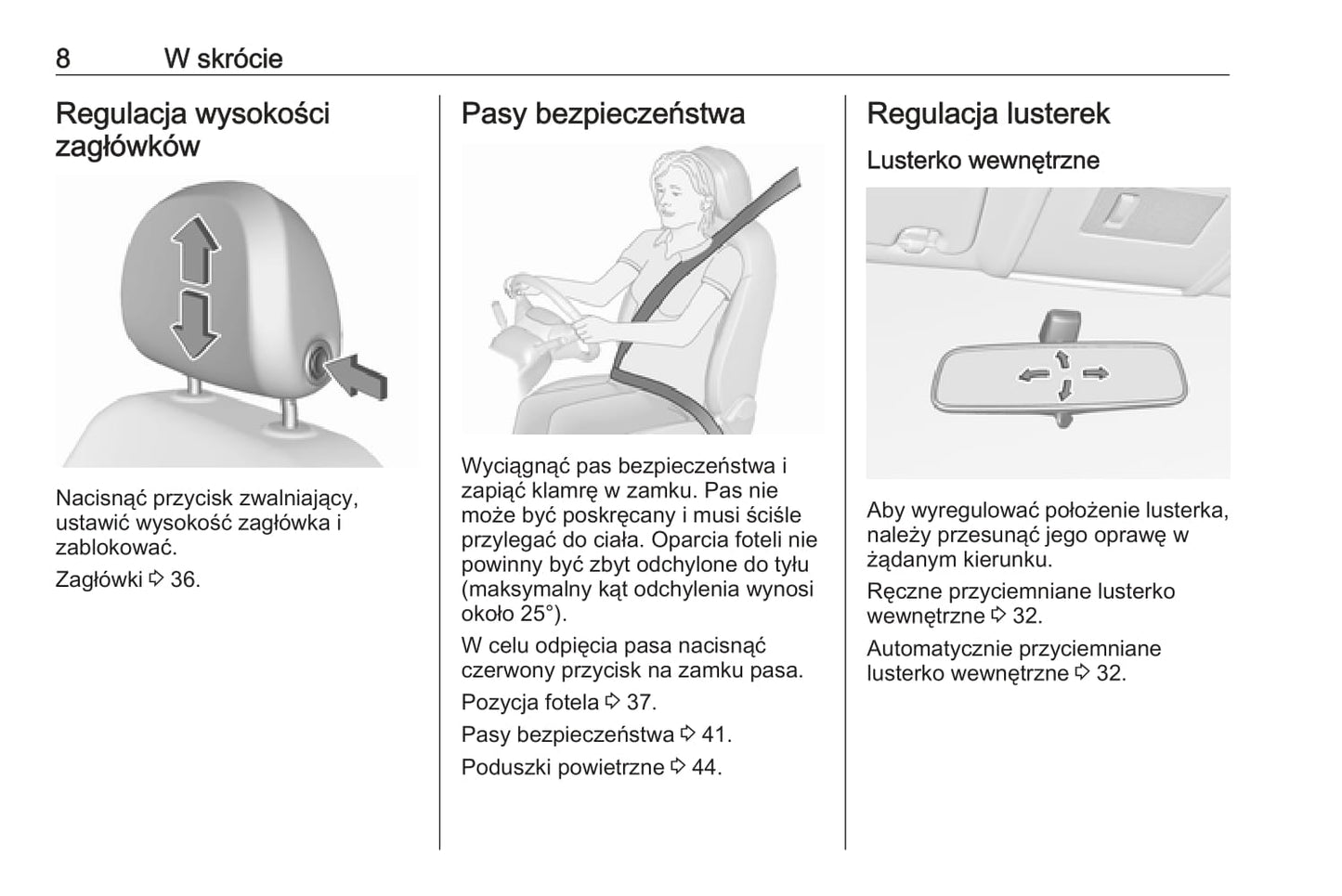 8 W skrócie

Regulacja wysokości zagłówków

Nacisnąć przycisk zwalniający, ustawić wysokość zagłówka i zablokować.

Zagłówki ⇨ 36.

Pasy bezpieczeństwa

Wyciągnąć pas bezpieczeństwa i zapiąć klamrę w zamku. Pas nie może być poskręcany i musi ściśle przylegać do ciała. Oparcia foteli nie powinny być zbyt odchylone do tyłu (maksymalny kąt odchylenia wynosi około 25°).

W celu odpięcia pasa nacisnąć czerwony przycisk na zamku pasa.

Pozycja fotela ⇨ 37.

Pasy bezpieczeństwa ⇨ 41.

Poduszki powietrzne ⇨ 44.

Regulacja lusterek

Lusterko wewnętrzne

Aby wyregulować położenie lusterka, należy przesunąć jego oprawę w żądanym kierunku.

Ręczne przyciemniane lusterko wewnętrzne ⇨ 32.

Automatycznie przyciemniane lusterko wewnętrzne ⇨ 32.