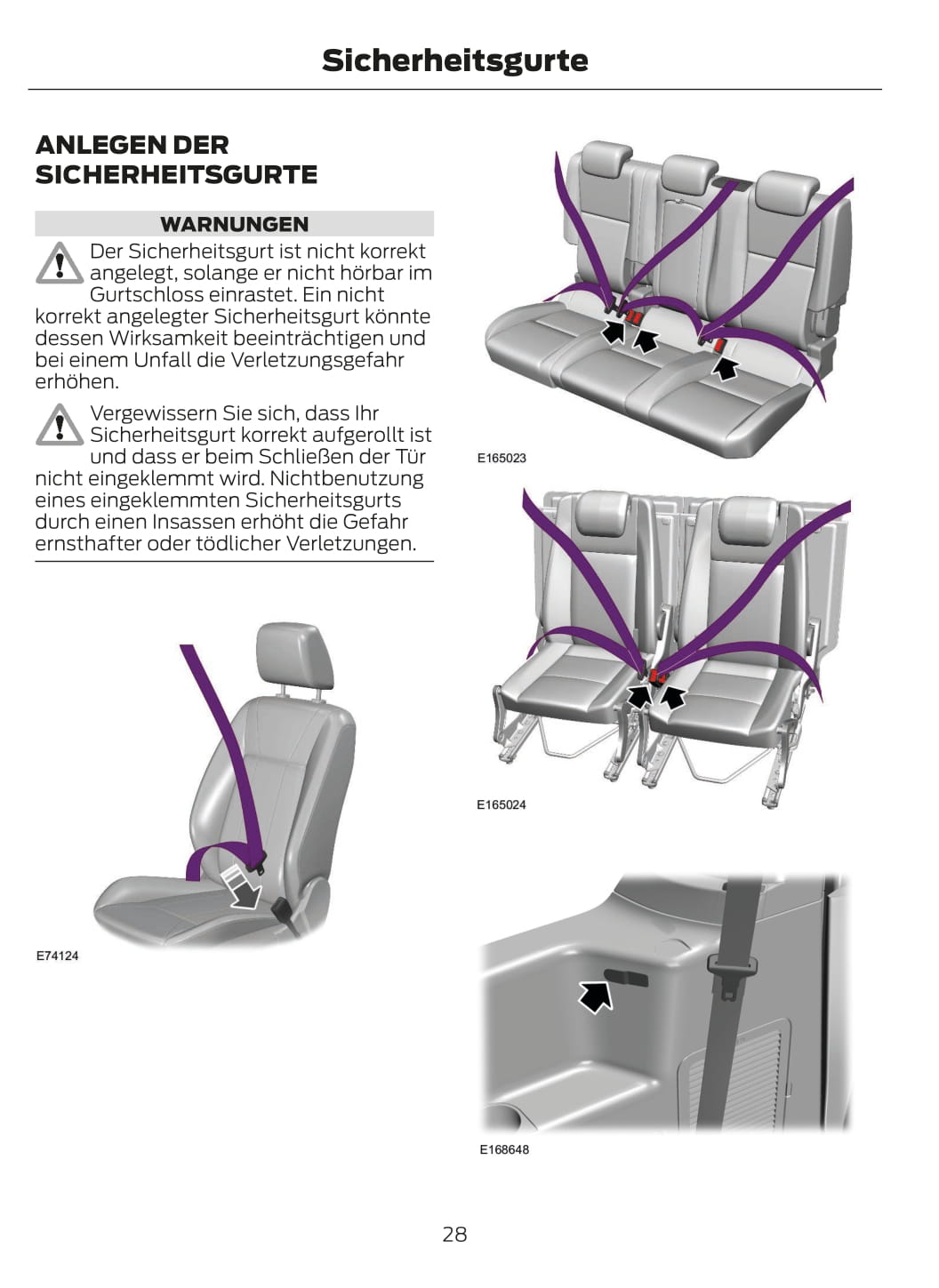 Sicherheitsgurte

ANLEGEN DER SICHERHEITSGURTE

WARNUNGEN

Der Sicherheitsgurt ist nicht korrekt angelegt, solange er nicht hörbar im Gurtschloss einrastet. Ein nicht korrekt angelegter Sicherheitsgurt könnte dessen Wirksamkeit beeinträchtigen und bei einem Unfall die Verletzungsgefahr erhöhen.

Vergewissern Sie sich, dass Ihr Sicherheitsgurt korrekt aufgerollt ist und dass er beim Schließen der Tür nicht eingeklemmt wird. Nichtbenutzung eines eingeklemmten Sicherheitsgurts durch einen Insassen erhöht die Gefahr ernsthafter oder tödlicher Verletzungen.

E74124

E165023

E165024

E168648

28