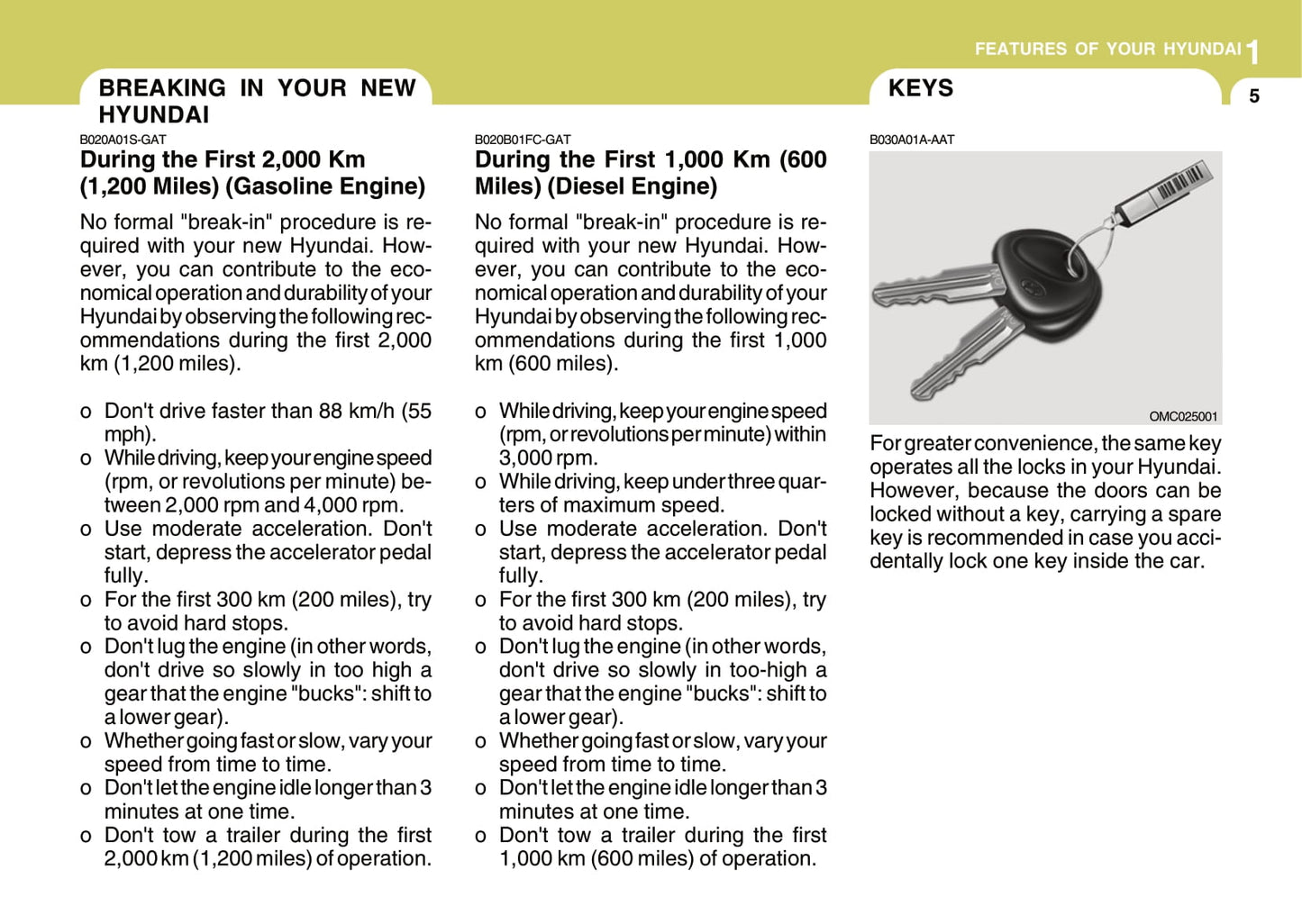 FEATURES OF YOUR HYUNDAI 1

5

BREAKING IN YOUR NEW HYUNDAI

B020A01S-GAT

During the First 2,000 Km (1,200 Miles) (Gasoline Engine)

No formal "break-in" procedure is required with your new Hyundai. However, you can contribute to the economical operation and durability of your Hyundai by observing the following recommendations during the first 2,000 km (1,200 miles).

o Don't drive faster than 88 km/h (55 mph).
o While driving, keep your engine speed (rpm, or revolutions per minute) between 2,000 rpm and 4,000 rpm.
o Use moderate acceleration. Don't start, depress the accelerator pedal fully.
o For the first 300 km (200 miles), try to avoid hard stops.
o Don't lug the engine (in other words, don't drive so slowly in too high a gear that the engine "bucks": shift to a lower gear).
o Whether going fast or slow, vary your speed from time to time.
o Don't let the engine idle longer than 3 minutes at one time.
o Don't tow a trailer during the first 2,000 km (1,200 miles) of operation.

B020B01FC-GAT

During the First 1,000 Km (600 Miles) (Diesel Engine)

No formal "break-in" procedure is required with your new Hyundai. However, you can contribute to the economical operation and durability of your Hyundai by observing the following recommendations during the first 1,000 km (600 miles).

o While driving, keep your engine speed (rpm, or revolutions per minute) within 3,000 rpm.
o While driving, keep under three quarters of maximum speed.
o Use moderate acceleration. Don't start, depress the accelerator pedal fully.
o For the first 300 km (200 miles), try to avoid hard stops.
o Don't lug the engine (in other words, don't drive so slowly in too-high a gear that the engine "bucks": shift to a lower gear).
o Whether going fast or slow, vary your speed from time to time.
o Don't let the engine idle longer than 3 minutes at one time.
o Don't tow a trailer during the first 1,000 km (600 miles) of operation.

KEYS

B030A01A-AAT

OMC025001

For greater convenience, the same key operates all the locks in your Hyundai. However, because the doors can be locked without a key, carrying a spare key is recommended in case you accidentally lock one key inside the car.