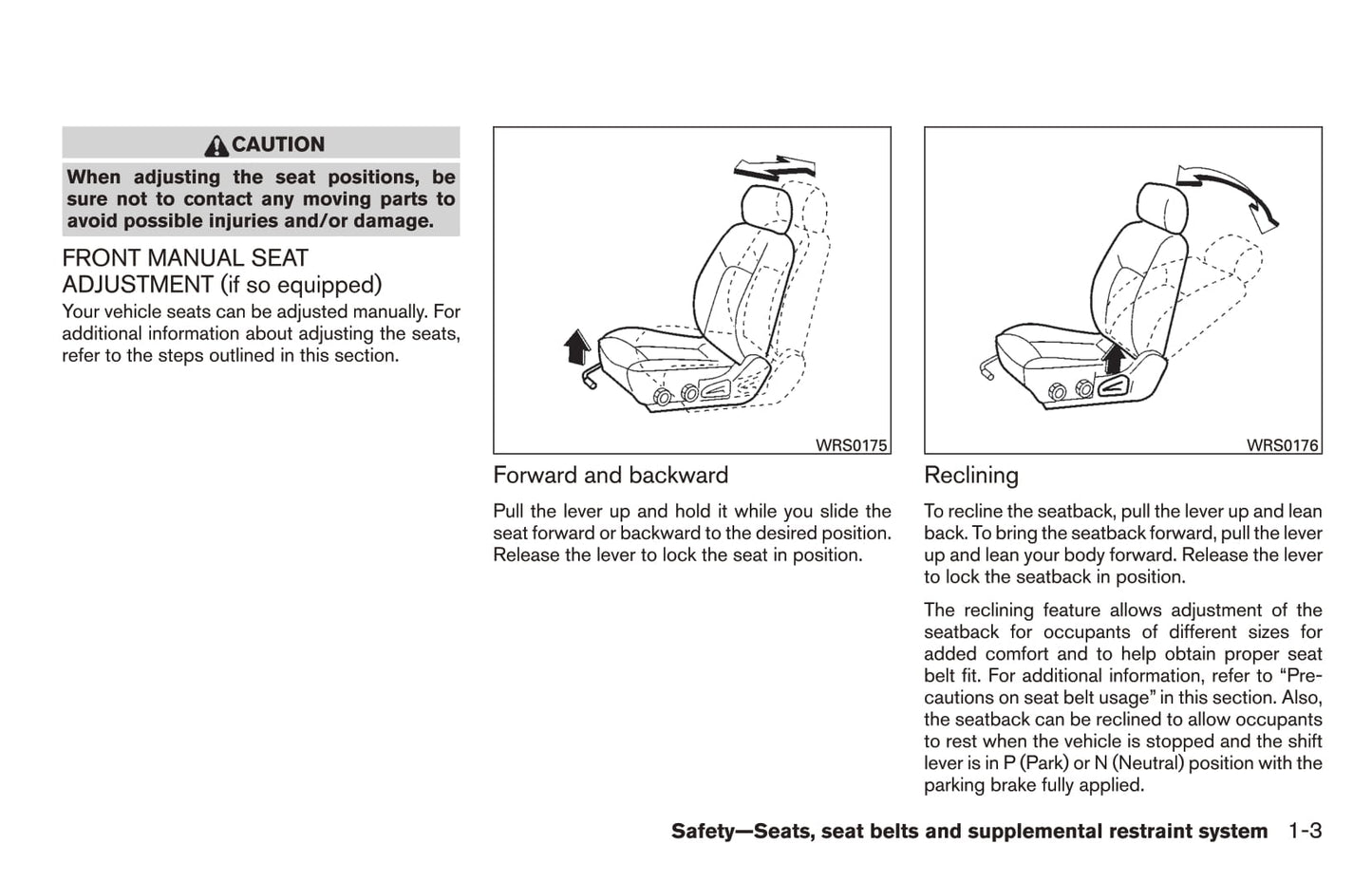 CAUTION

When adjusting the seat positions, be sure not to contact any moving parts to avoid possible injuries and/or damage.

FRONT MANUAL SEAT ADJUSTMENT (if so equipped)

Your vehicle seats can be adjusted manually. For additional information about adjusting the seats, refer to the steps outlined in this section.

WRS0175

Forward and backward

Pull the lever up and hold it while you slide the seat forward or backward to the desired position. Release the lever to lock the seat in position.

WRS0176

Reclining

To recline the seatback, pull the lever up and lean back. To bring the seatback forward, pull the lever up and lean your body forward. Release the lever to lock the seatback in position.

The reclining feature allows adjustment of the seatback for occupants of different sizes for added comfort and to help obtain proper seat belt fit. For additional information, refer to “Precautions on seat belt usage” in this section. Also, the seatback can be reclined to allow occupants to rest when the vehicle is stopped and the shift lever is in P (Park) or N (Neutral) position with the parking brake fully applied.

Safety—Seats, seat belts and supplemental restraint system 1-3