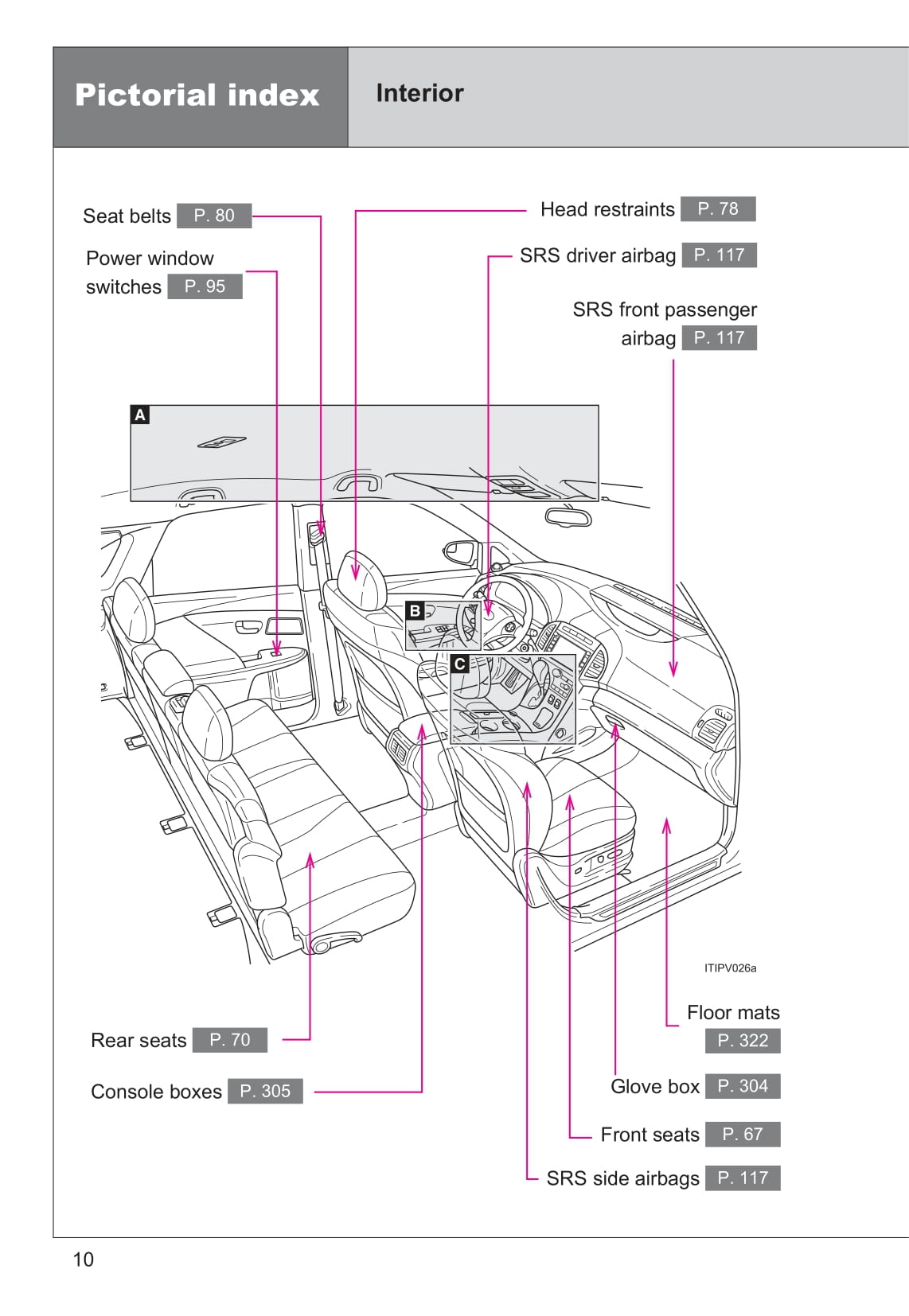 Pictorial index

Interior

Seat belts P. 80

Power window switches P. 95

Head restraints P. 78

SRS driver airbag P. 117

SRS front passenger airbag P. 117

A

B

C

ITIPV026a

Rear seats P. 70

Console boxes P. 305

Floor mats P. 322

Glove box P. 304

Front seats P. 67

SRS side airbags P. 117

10