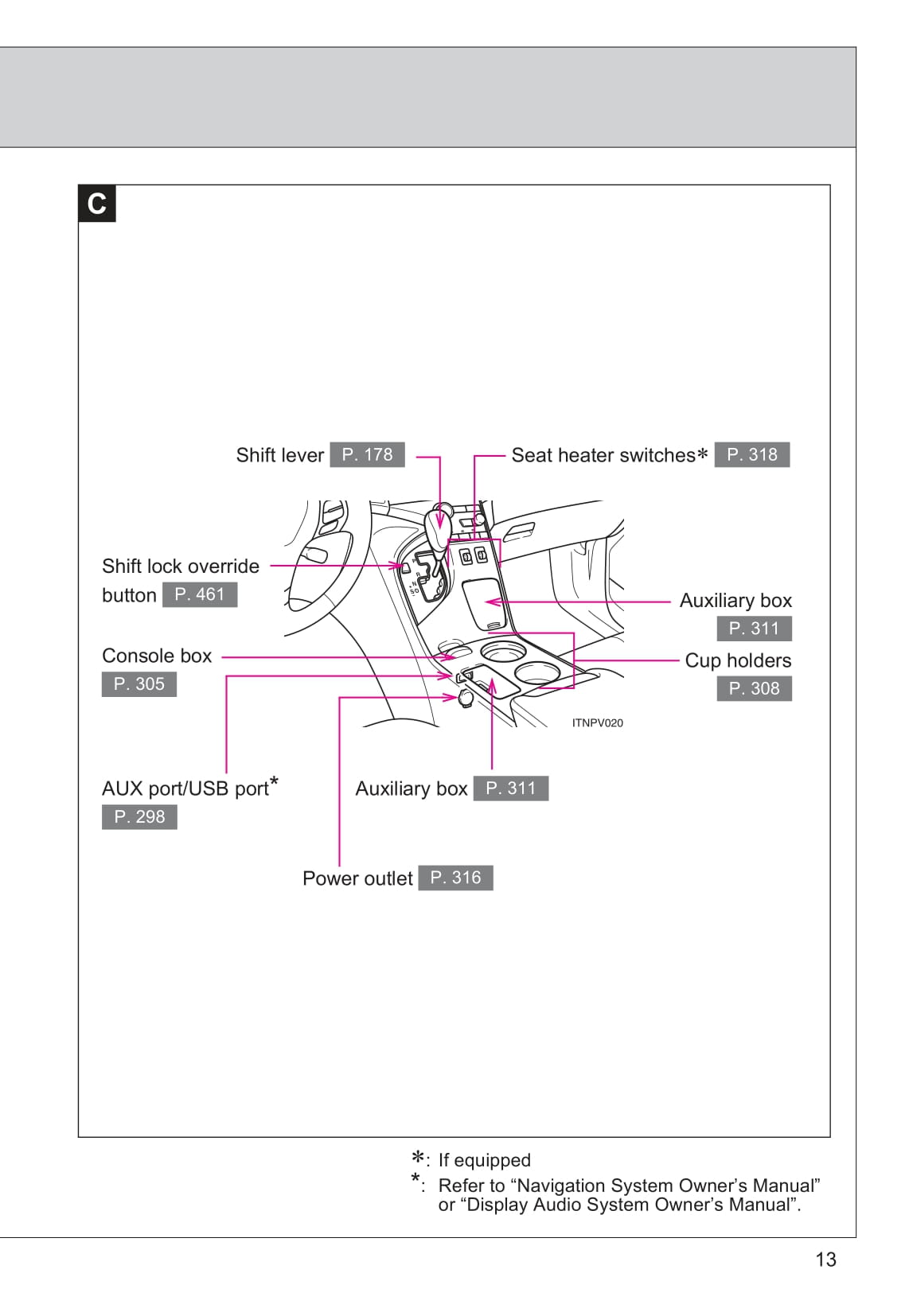 C

Shift lever P. 178

Seat heater switches* P. 318

Shift lock override button P. 461

Auxiliary box P. 311

Console box P. 305

Cup holders P. 308

ITNPV020

AUX port/USB port* P. 298

Auxiliary box P. 311

Power outlet P. 316

*: If equipped

*: Refer to “Navigation System Owner’s Manual” or “Display Audio System Owner’s Manual”.

13