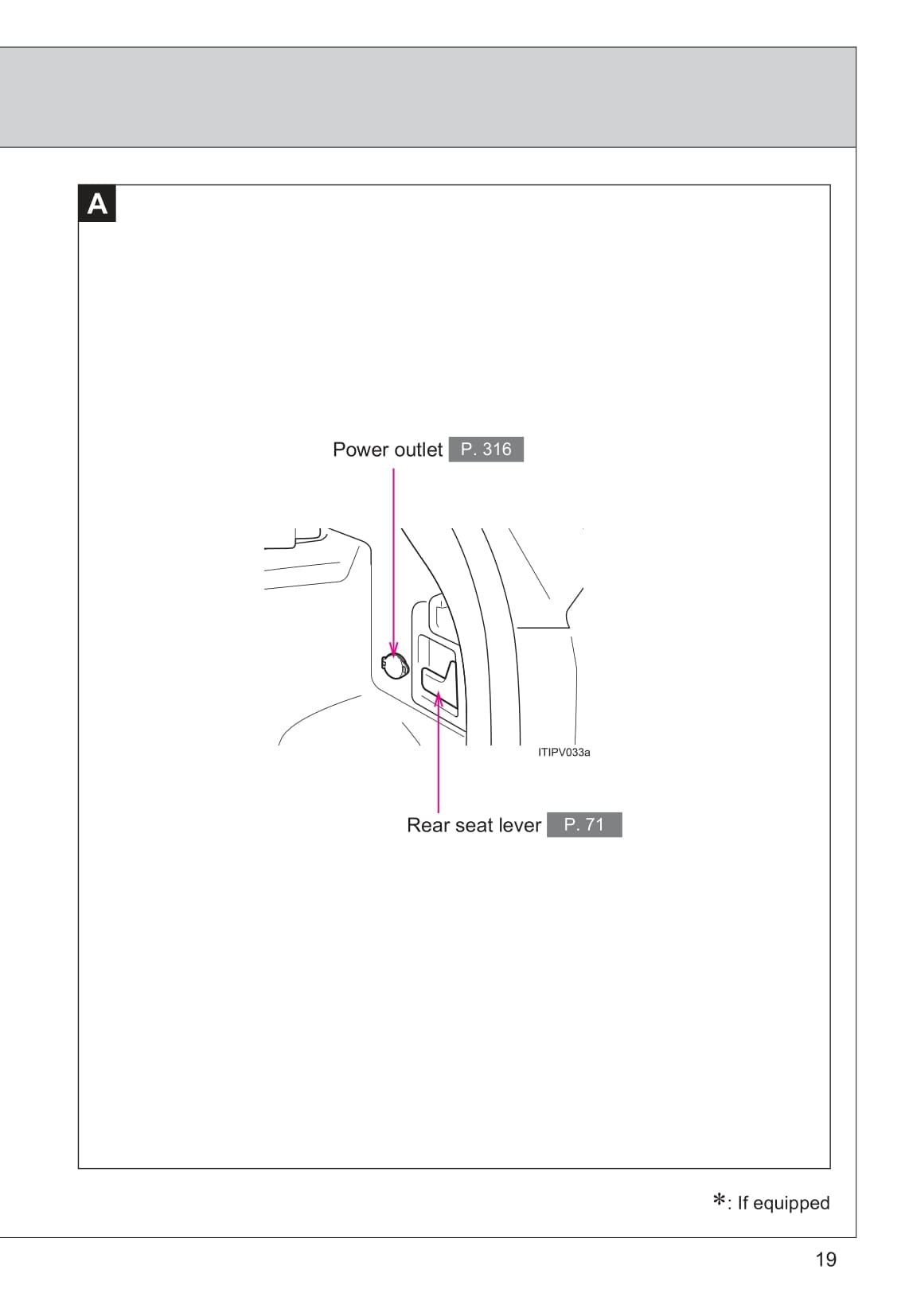 A

Power outlet P. 316

ITIPV033a

Rear seat lever P. 71

*: If equipped

19