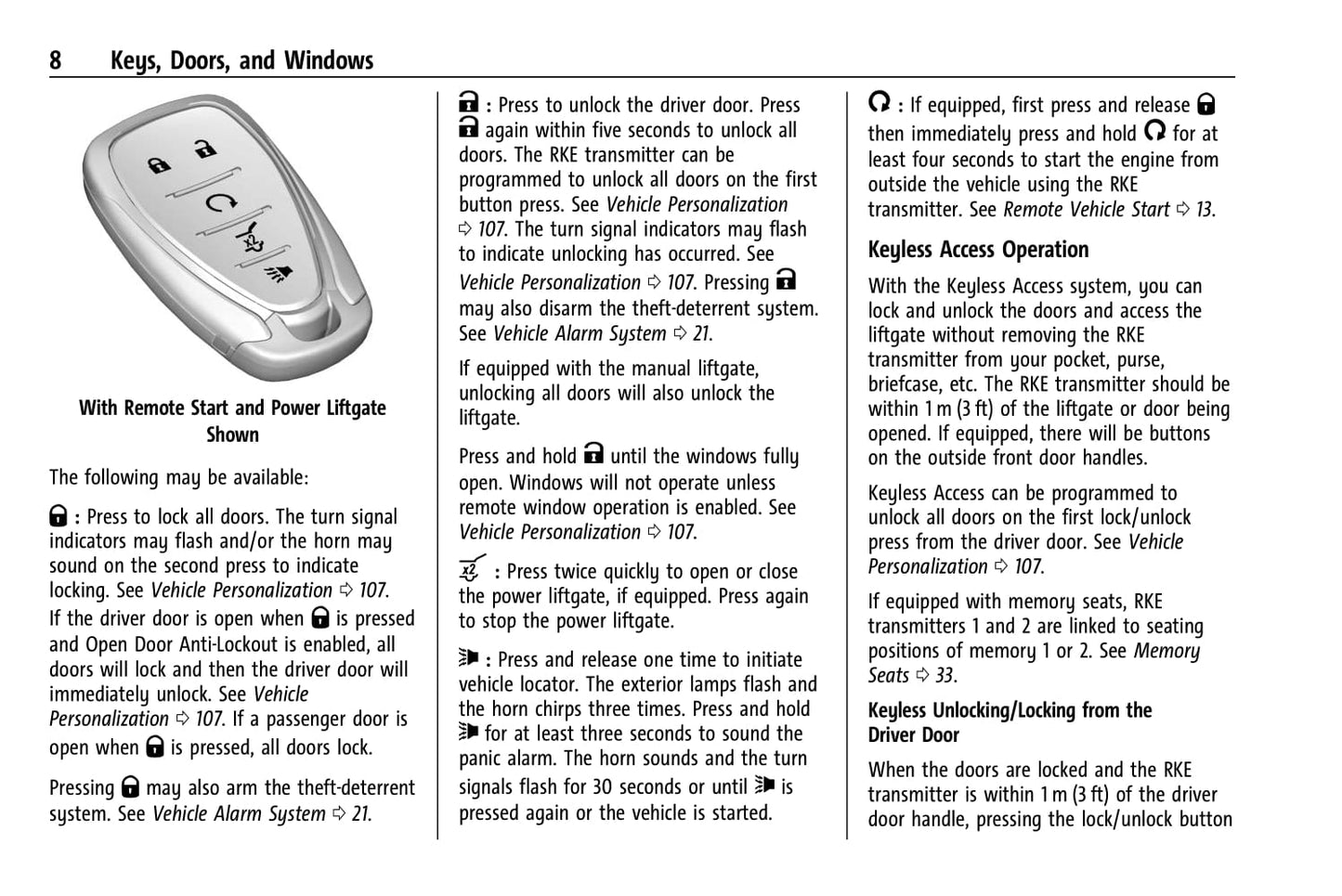 8 Keys, Doors, and Windows

With Remote Start and Power Liftgate Shown

The following may be available:

: Press to lock all doors. The turn signal indicators may flash and/or the horn may sound on the second press to indicate locking. See Vehicle Personalization ⇨ 107.

If the driver door is open when  is pressed and Open Door Anti-Lockout is enabled, all doors will lock and then the driver door will immediately unlock. See Vehicle Personalization ⇨ 107. If a passenger door is open when  is pressed, all doors lock.

Pressing  may also arm the theft-deterrent system. See Vehicle Alarm System ⇨ 21.

: Press to unlock the driver door. Press  again within five seconds to unlock all doors. The RKE transmitter can be programmed to unlock all doors on the first button press. See Vehicle Personalization ⇨ 107. The turn signal indicators may flash to indicate unlocking has occurred. See Vehicle Personalization ⇨ 107. Pressing  may also disarm the theft-deterrent system. See Vehicle Alarm System ⇨ 21.

If equipped with the manual liftgate, unlocking all doors will also unlock the liftgate.

Press and hold  until the windows fully open. Windows will not operate unless remote window operation is enabled. See Vehicle Personalization ⇨ 107.

: Press twice quickly to open or close the power liftgate, if equipped. Press again to stop the power liftgate.

: Press and release one time to initiate vehicle locator. The exterior lamps flash and the horn chirps three times. Press and hold  for at least three seconds to sound the panic alarm. The horn sounds and the turn signals flash for 30 seconds or until  is pressed again or the vehicle is started.

: If equipped, first press and release  then immediately press and hold  for at least four seconds to start the engine from outside the vehicle using the RKE transmitter. See Remote Vehicle Start ⇨ 13.

Keyless Access Operation

With the Keyless Access system, you can lock and unlock the doors and access the liftgate without removing the RKE transmitter from your pocket, purse, briefcase, etc. The RKE transmitter should be within 1 m (3 ft) of the liftgate or door being opened. If equipped, there will be buttons on the outside front door handles.

Keyless Access can be programmed to unlock all doors on the first lock/unlock press from the driver door. See Vehicle Personalization ⇨ 107.

If equipped with memory seats, RKE transmitters 1 and 2 are linked to seating positions of memory 1 or 2. See Memory Seats ⇨ 33.

Keyless Unlocking/Locking from the Driver Door

When the doors are locked and the RKE transmitter is within 1 m (3 ft) of the driver door handle, pressing the lock/unlock button