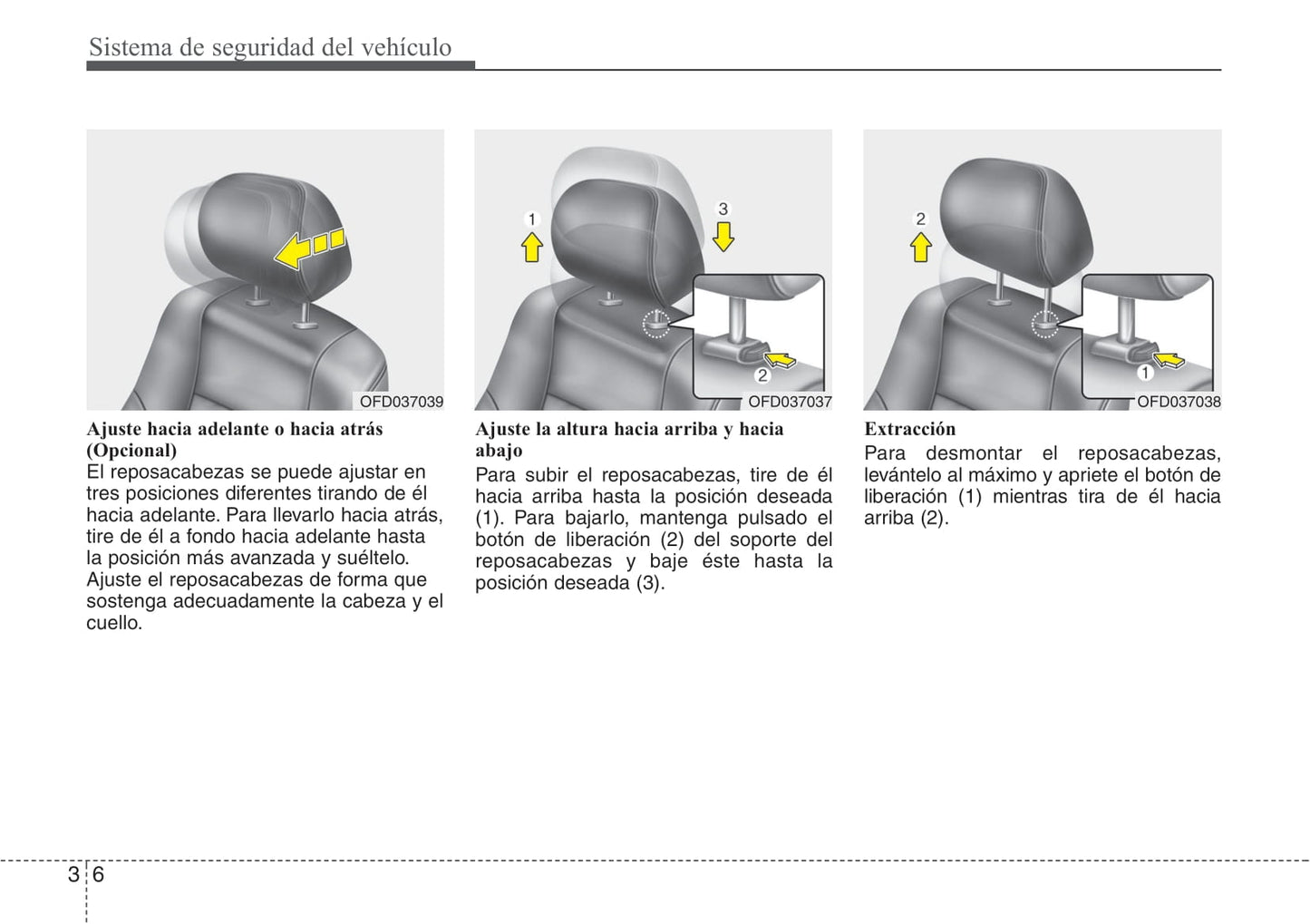 Sistema de seguridad del vehículo

OFD037039

Ajuste hacia adelante o hacia atrás (Opcional)

El reposacabezas se puede ajustar en tres posiciones diferentes tirando de él hacia adelante. Para llevarlo hacia atrás, tire de él a fondo hacia adelante hasta la posición más avanzada y suéltelo. Ajuste el reposacabezas de forma que sostenga adecuadamente la cabeza y el cuello.

1
3
2
OFD037037

Ajuste la altura hacia arriba y hacia abajo

Para subir el reposacabezas, tire de él hacia arriba hasta la posición deseada (1). Para bajarlo, mantenga pulsado el botón de liberación (2) del soporte del reposacabezas y baje éste hasta la posición deseada (3).

2
1
OFD037038

Extracción

Para desmontar el reposacabezas, levántelo al máximo y apriete el botón de liberación (1) mientras tira de él hacia arriba (2).

3 6