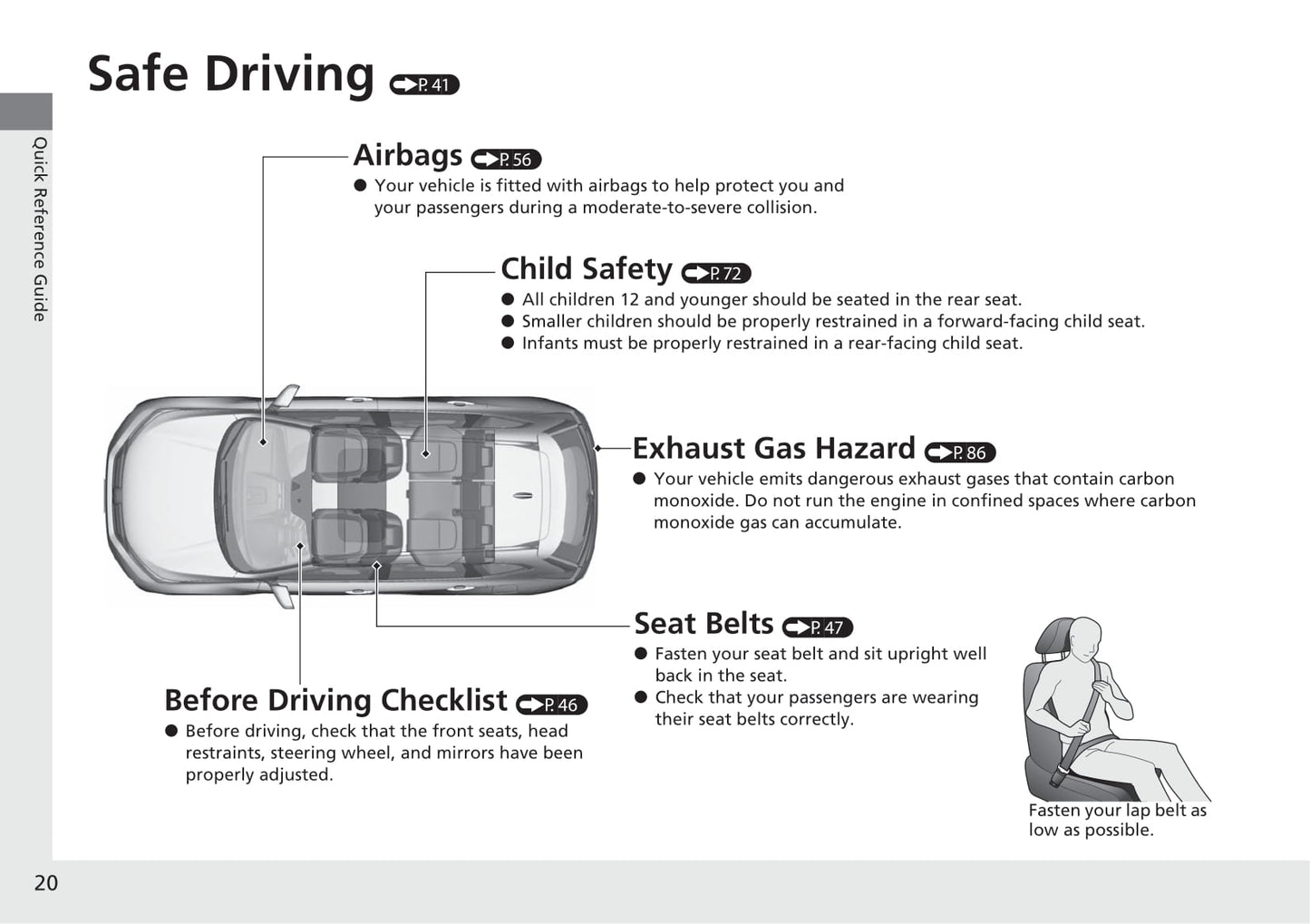 Quick Reference Guide

Safe Driving P. 41

Airbags P. 56
● Your vehicle is fitted with airbags to help protect you and your passengers during a moderate-to-severe collision.

Child Safety P. 72
● All children 12 and younger should be seated in the rear seat.
● Smaller children should be properly restrained in a forward-facing child seat.
● Infants must be properly restrained in a rear-facing child seat.

Exhaust Gas Hazard P. 86
● Your vehicle emits dangerous exhaust gases that contain carbon monoxide. Do not run the engine in confined spaces where carbon monoxide gas can accumulate.

Seat Belts P. 47
● Fasten your seat belt and sit upright well back in the seat.
● Check that your passengers are wearing their seat belts correctly.

Fasten your lap belt as low as possible.

Before Driving Checklist P. 46
● Before driving, check that the front seats, head restraints, steering wheel, and mirrors have been properly adjusted.

20