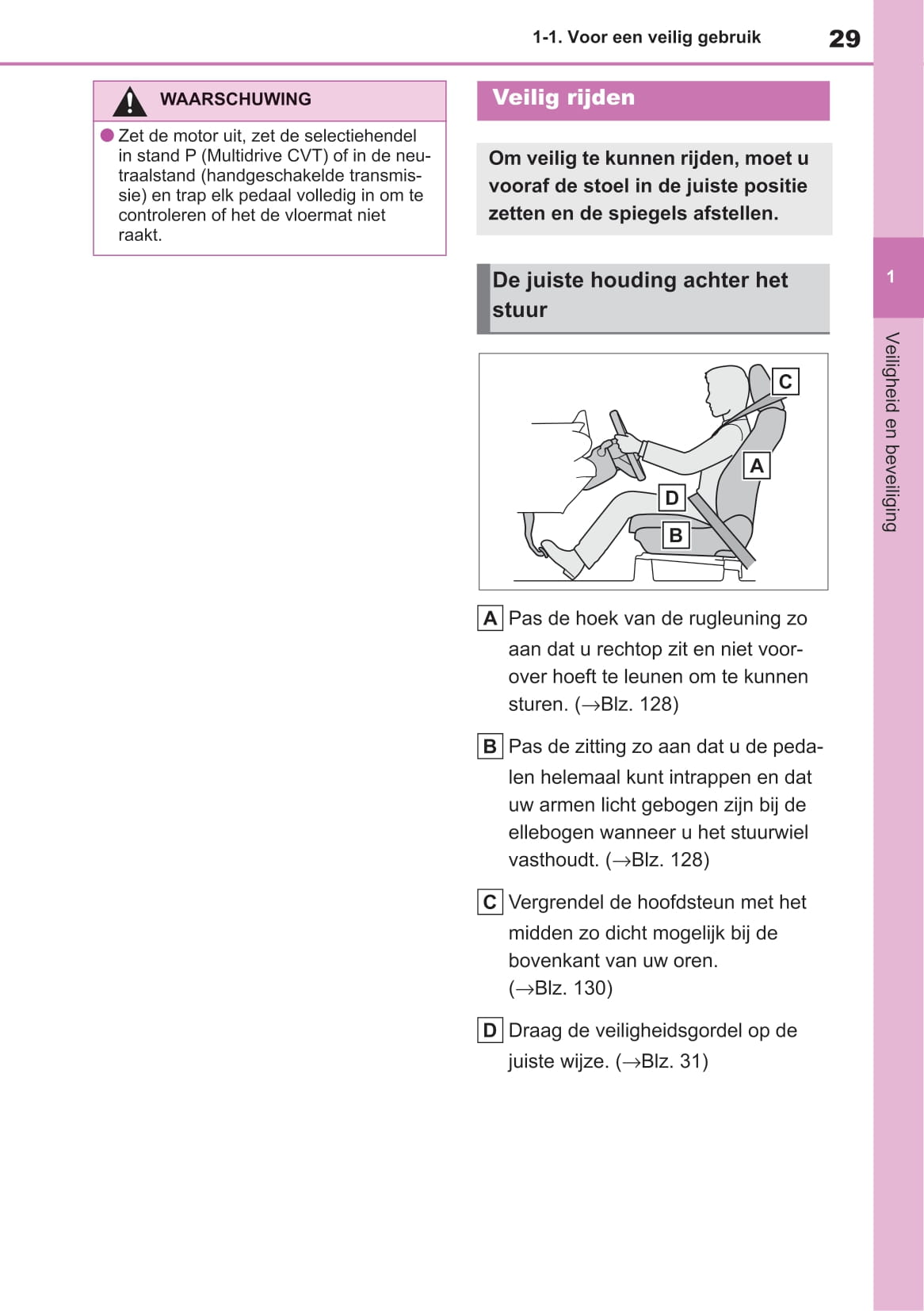 1-1. Voor een veilig gebruik 29

WAARSCHUWING

● Zet de motor uit, zet de selectiehendel in stand P (Multidrive CVT) of in de neutraalstand (handgeschakelde transmissie) en trap elk pedaal volledig in om te controleren of het de vloermat niet raakt.

Veilig rijden

Om veilig te kunnen rijden, moet u vooraf de stoel in de juiste positie zetten en de spiegels afstellen.

De juiste houding achter het stuur

C
A
D
B

A Pas de hoek van de rugleuning zo aan dat u rechtop zit en niet voorover hoeft te leunen om te kunnen sturen. (→Blz. 128)

B Pas de zitting zo aan dat u de pedalen helemaal kunt intrappen en dat uw armen licht gebogen zijn bij de ellebogen wanneer u het stuurwiel vasthoudt. (→Blz. 128)

C Vergrendel de hoofdsteun met het midden zo dicht mogelijk bij de bovenkant van uw oren. (→Blz. 130)

D Draag de veiligheidsgordel op de juiste wijze. (→Blz. 31)

1

Veiligheid en beveiliging