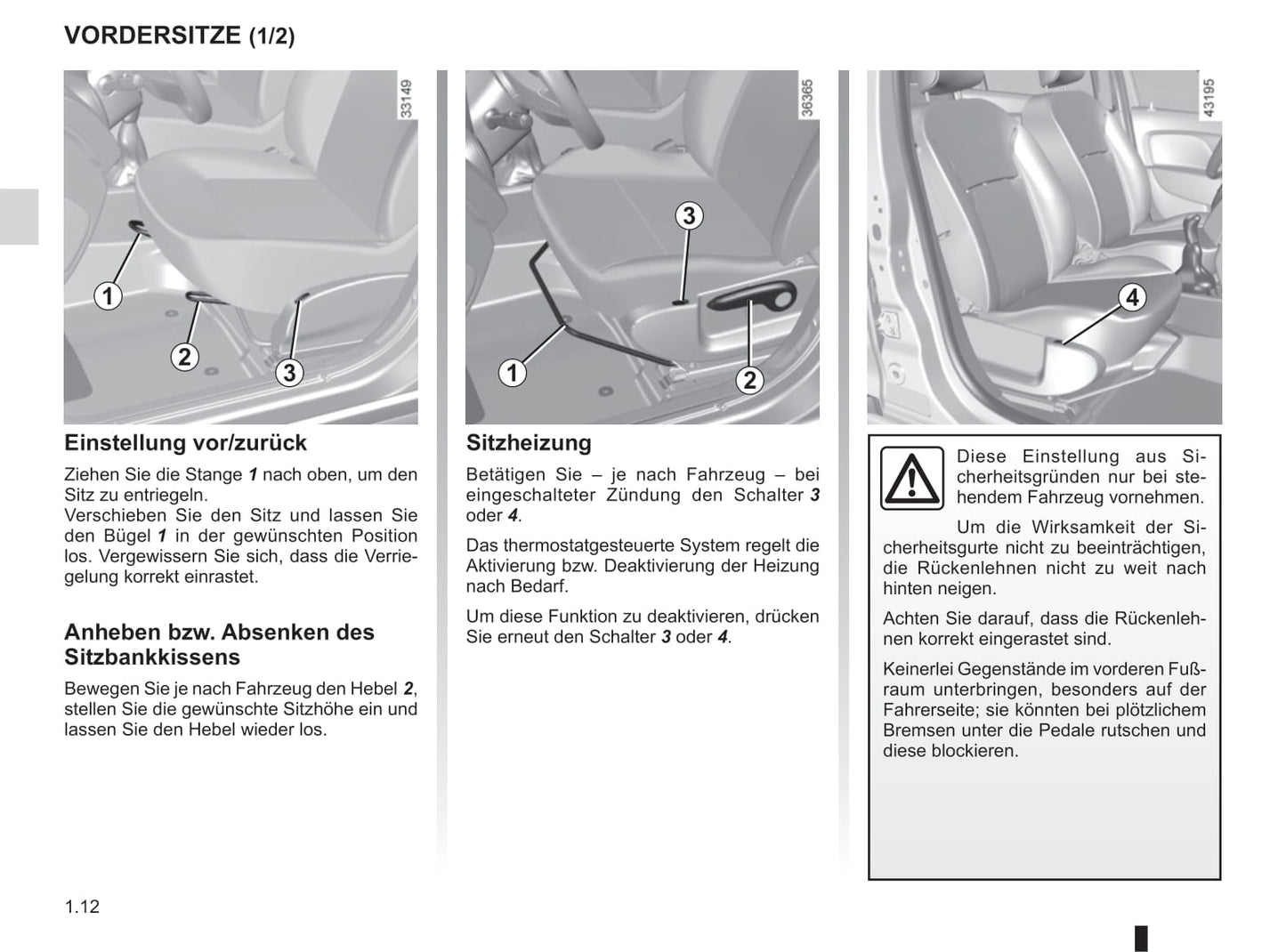 VORDERSITZE (1/2)

33149

1

2

3

Einstellung vor/zurück

Ziehen Sie die Stange 1 nach oben, um den Sitz zu entriegeln.
Verschieben Sie den Sitz und lassen Sie den Bügel 1 in der gewünschten Position los. Vergewissern Sie sich, dass die Verriegelung korrekt einrastet.

Anheben bzw. Absenken des Sitzbankkissens

Bewegen Sie je nach Fahrzeug den Hebel 2, stellen Sie die gewünschte Sitzhöhe ein und lassen Sie den Hebel wieder los.

36365

3

1

2

Sitzheizung

Betätigen Sie – je nach Fahrzeug – bei eingeschalteter Zündung den Schalter 3 oder 4.

Das thermostatgesteuerte System regelt die Aktivierung bzw. Deaktivierung der Heizung nach Bedarf.

Um diese Funktion zu deaktivieren, drücken Sie erneut den Schalter 3 oder 4.

43195

4

Diese Einstellung aus Sicherheitsgründen nur bei stehendem Fahrzeug vornehmen.

Um die Wirksamkeit der Sicherheitsgurte nicht zu beeinträchtigen, die Rückenlehnen nicht zu weit nach hinten neigen.

Achten Sie darauf, dass die Rückenlehnen korrekt eingerastet sind.

Keinerlei Gegenstände im vorderen Fußraum unterbringen, besonders auf der Fahrerseite; sie könnten bei plötzlichem Bremsen unter die Pedale rutschen und diese blockieren.

1.12