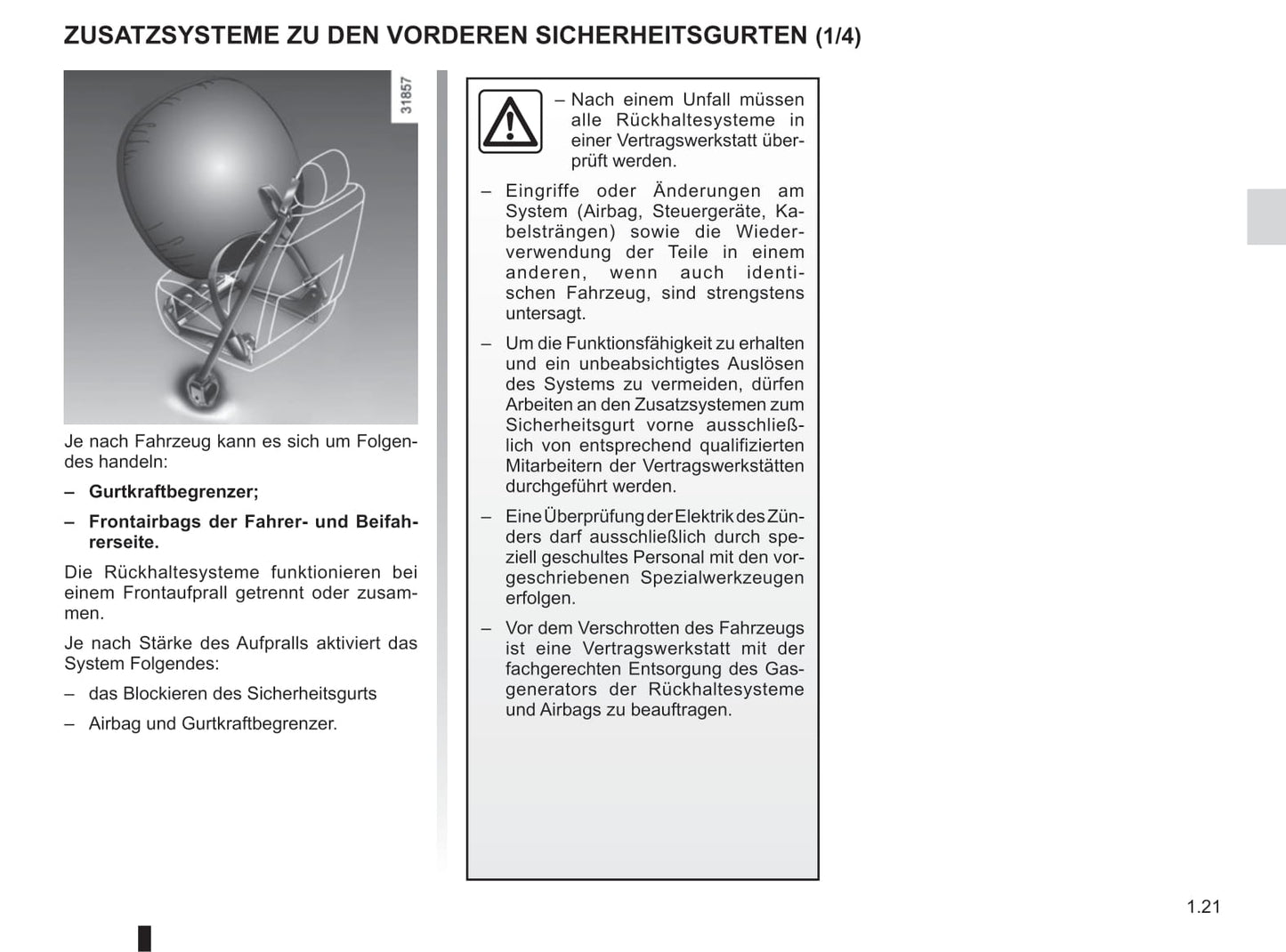 ZUSATZSYSTEME ZU DEN VORDEREN SICHERHEITSGURTEN (1/4)

31857

Je nach Fahrzeug kann es sich um Folgendes handeln:

– **Gurtkraftbegrenzer;**

– **Frontairbags der Fahrer- und Beifahrerseite.**

Die Rückhaltesysteme funktionieren bei einem Frontaufprall getrennt oder zusammen.

Je nach Stärke des Aufpralls aktiviert das System Folgendes:

– das Blockieren des Sicherheitsgurts

– Airbag und Gurtkraftbegrenzer.

– Nach einem Unfall müssen alle Rückhaltesysteme in einer Vertragswerkstatt überprüft werden.

– Eingriffe oder Änderungen am System (Airbag, Steuergeräte, Kabelsträngen) sowie die Wiederverwendung der Teile in einem anderen, wenn auch identischen Fahrzeug, sind strengstens untersagt.

– Um die Funktionsfähigkeit zu erhalten und ein unbeabsichtigtes Auslösen des Systems zu vermeiden, dürfen Arbeiten an den Zusatzsystemen zum Sicherheitsgurt vorne ausschließlich von entsprechend qualifizierten Mitarbeitern der Vertragswerkstätten durchgeführt werden.

– Eine Überprüfung der Elektrik des Zünders darf ausschließlich durch speziell geschultes Personal mit den vorgeschriebenen Spezialwerkzeugen erfolgen.

– Vor dem Verschrotten des Fahrzeugs ist eine Vertragswerkstatt mit der fachgerechten Entsorgung des Gasgenerators der Rückhaltesysteme und Airbags zu beauftragen.

1.21