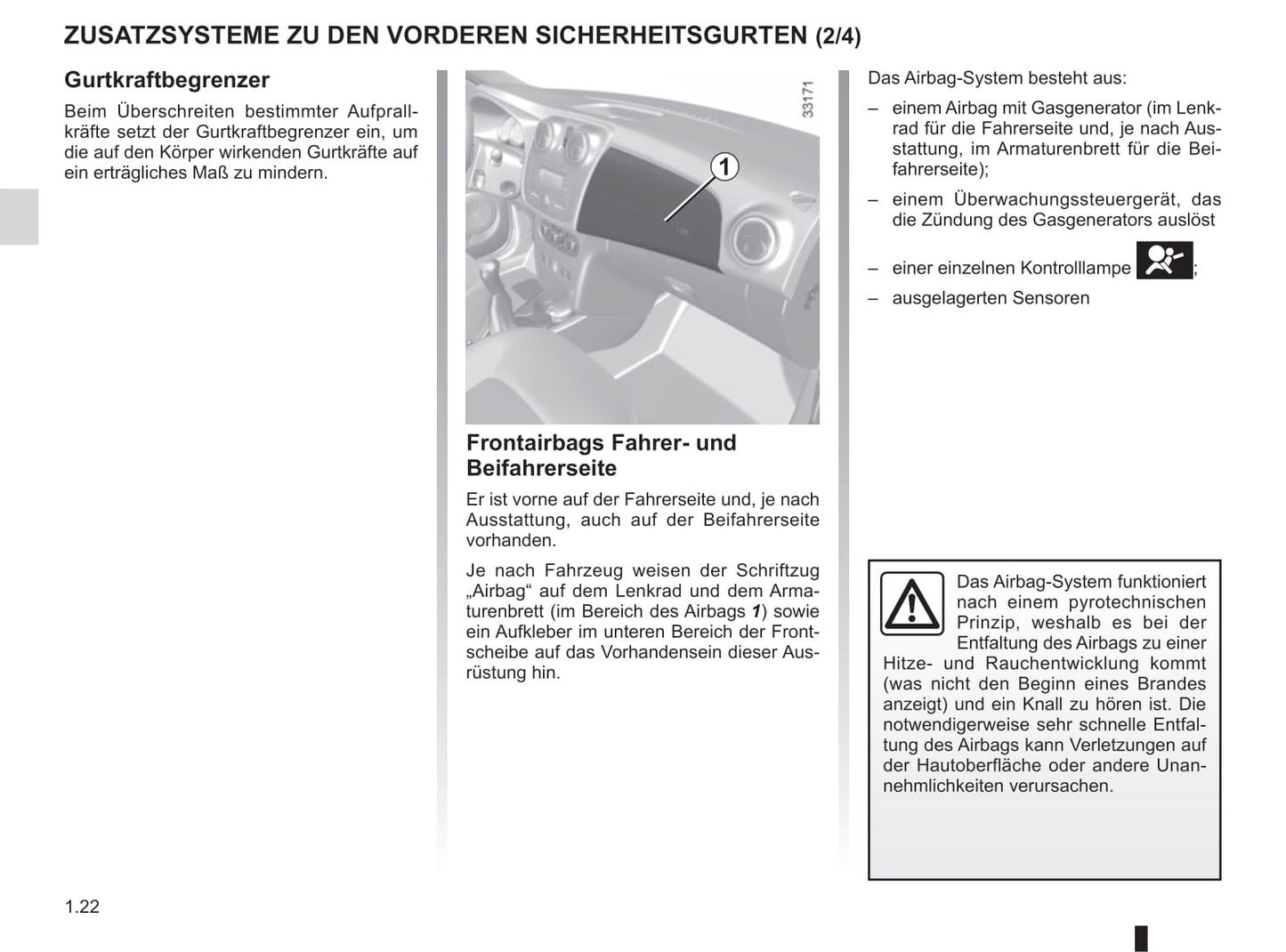 ZUSATZSYSTEME ZU DEN VORDEREN SICHERHEITSGURTEN (2/4)

Gurtkraftbegrenzer

Beim Überschreiten bestimmter Aufprallkräfte setzt der Gurtkraftbegrenzer ein, um die auf den Körper wirkenden Gurtkräfte auf ein erträgliches Maß zu mindern.

33171

1

Frontairbags Fahrer- und Beifahrerseite

Er ist vorne auf der Fahrerseite und, je nach Ausstattung, auch auf der Beifahrerseite vorhanden.

Je nach Fahrzeug weisen der Schriftzug „Airbag“ auf dem Lenkrad und dem Armaturenbrett (im Bereich des Airbags 1) sowie ein Aufkleber im unteren Bereich der Frontscheibe auf das Vorhandensein dieser Ausrüstung hin.

Das Airbag-System besteht aus:

– einem Airbag mit Gasgenerator (im Lenkrad für die Fahrerseite und, je nach Ausstattung, im Armaturenbrett für die Beifahrerseite);

– einem Überwachungssteuergerät, das die Zündung des Gasgenerators auslöst

– einer einzelnen Kontrolllampe ;

– ausgelagerten Sensoren

Das Airbag-System funktioniert nach einem pyrotechnischen Prinzip, weshalb es bei der Entfaltung des Airbags zu einer Hitze- und Rauchentwicklung kommt (was nicht den Beginn eines Brandes anzeigt) und ein Knall zu hören ist. Die notwendigerweise sehr schnelle Entfaltung des Airbags kann Verletzungen auf der Hautoberfläche oder andere Unannehmlichkeiten verursachen.

1.22